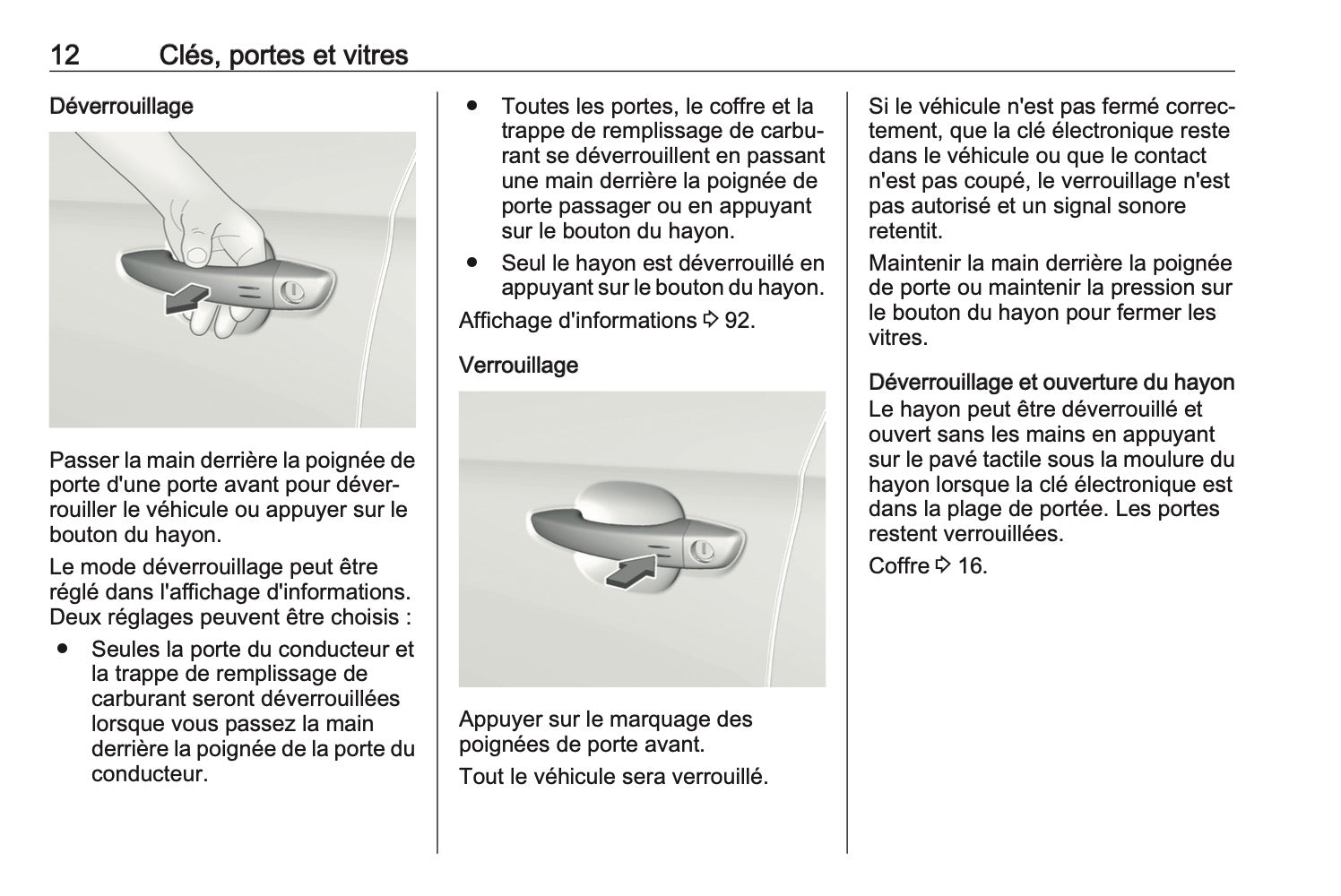 12 Clés, portes et vitres

Déverrouillage

Passer la main derrière la poignée de porte d'une porte avant pour déverrouiller le véhicule ou appuyer sur le bouton du hayon.

Le mode déverrouillage peut être réglé dans l'affichage d'informations. Deux réglages peuvent être choisis :

● Seules la porte du conducteur et la trappe de remplissage de carburant seront déverrouillées lorsque vous passez la main derrière la poignée de la porte du conducteur.

● Toutes les portes, le coffre et la trappe de remplissage de carburant se déverrouillent en passant une main derrière la poignée de porte passager ou en appuyant sur le bouton du hayon.

● Seul le hayon est déverrouillé en appuyant sur le bouton du hayon.

Affichage d'informations ⇨ 92.

Verrouillage

Appuyer sur le marquage des poignées de porte avant.

Tout le véhicule sera verrouillé.

Si le véhicule n'est pas fermé correctement, que la clé électronique reste dans le véhicule ou que le contact n'est pas coupé, le verrouillage n'est pas autorisé et un signal sonore retentit.

Maintenir la main derrière la poignée de porte ou maintenir la pression sur le bouton du hayon pour fermer les vitres.

Déverrouillage et ouverture du hayon
Le hayon peut être déverrouillé et ouvert sans les mains en appuyant sur le pavé tactile sous la moulure du hayon lorsque la clé électronique est dans la plage de portée. Les portes restent verrouillées.

Coffre ⇨ 16.