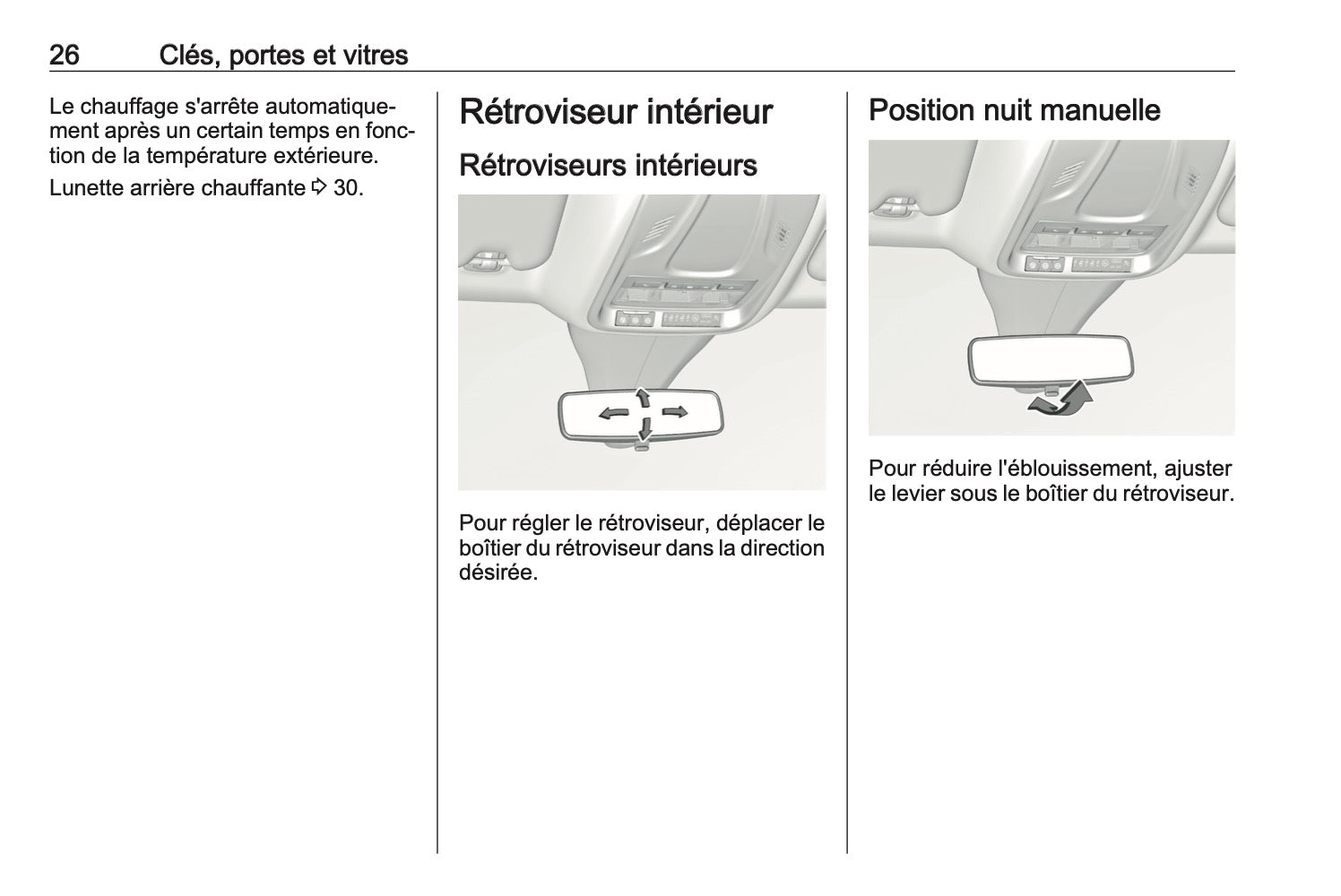 26 Clés, portes et vitres

Le chauffage s'arrête automatiquement après un certain temps en fonction de la température extérieure.

Lunette arrière chauffante ⇨ 30.

Rétroviseur intérieur

Rétroviseurs intérieurs

Pour régler le rétroviseur, déplacer le boîtier du rétroviseur dans la direction désirée.

Position nuit manuelle

Pour réduire l'éblouissement, ajuster le levier sous le boîtier du rétroviseur.