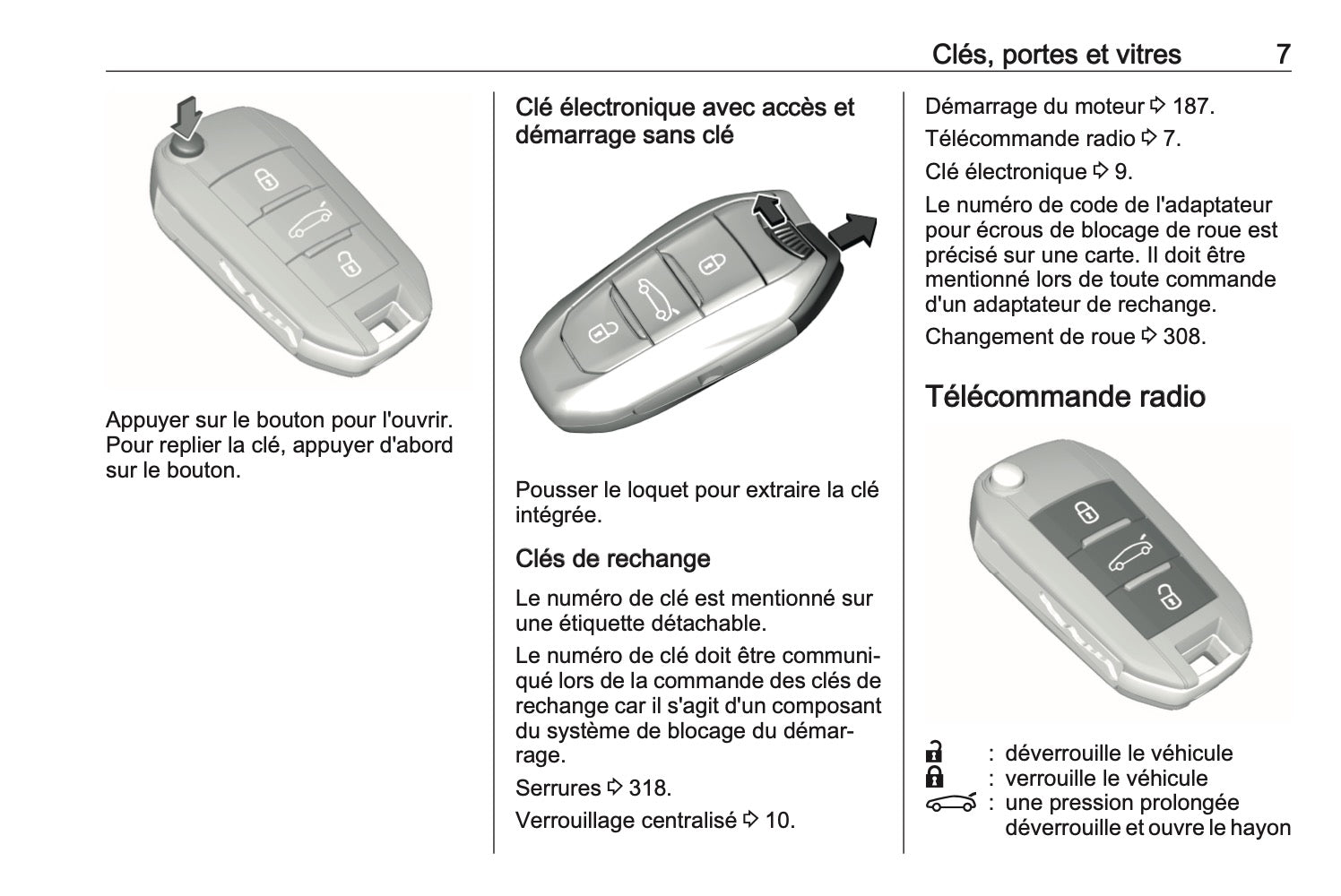 Clés, portes et vitres 7

Appuyer sur le bouton pour l'ouvrir. Pour replier la clé, appuyer d'abord sur le bouton.

Clé électronique avec accès et démarrage sans clé

Pousser le loquet pour extraire la clé intégrée.

Clés de rechange

Le numéro de clé est mentionné sur une étiquette détachable.

Le numéro de clé doit être communiqué lors de la commande des clés de rechange car il s'agit d'un composant du système de blocage du démarrage.

Serrures ⇨ 318.

Verrouillage centralisé ⇨ 10.

Démarrage du moteur ⇨ 187.

Télécommande radio ⇨ 7.

Clé électronique ⇨ 9.

Le numéro de code de l'adaptateur pour écrous de blocage de roue est précisé sur une carte. Il doit être mentionné lors de toute commande d'un adaptateur de rechange.

Changement de roue ⇨ 308.

Télécommande radio

: déverrouille le véhicule
: verrouille le véhicule
: une pression prolongée déverrouille et ouvre le hayon