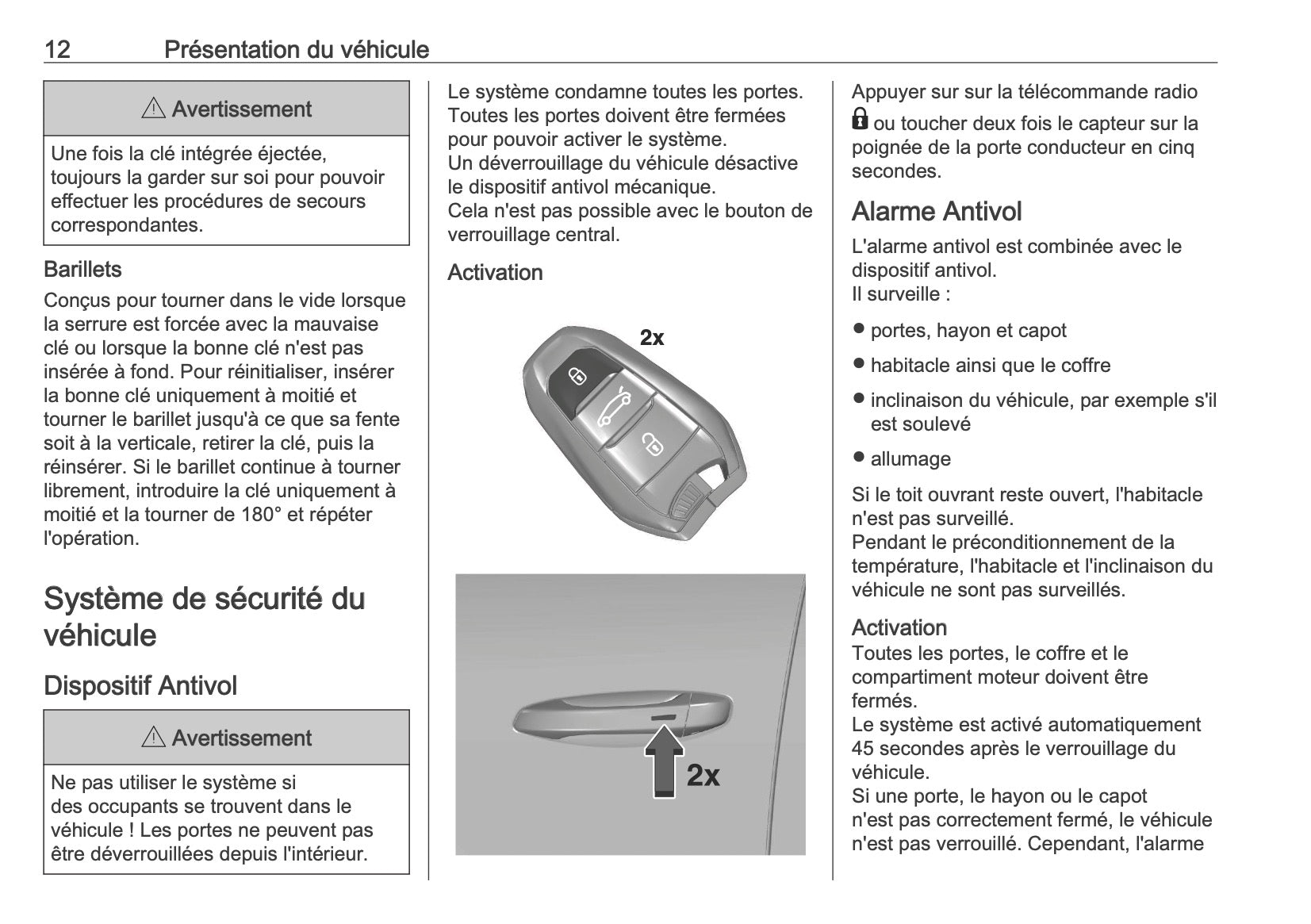 12 Présentation du véhicule

⚠ Avertissement

Une fois la clé intégrée éjectée, toujours la garder sur soi pour pouvoir effectuer les procédures de secours correspondantes.

Barillets
Conçus pour tourner dans le vide lorsque la serrure est forcée avec la mauvaise clé ou lorsque la bonne clé n'est pas insérée à fond. Pour réinitialiser, insérer la bonne clé uniquement à moitié et tourner le barillet jusqu'à ce que sa fente soit à la verticale, retirer la clé, puis la réinsérer. Si le barillet continue à tourner librement, introduire la clé uniquement à moitié et la tourner de 180° et répéter l'opération.

Système de sécurité du véhicule

Dispositif Antivol

⚠ Avertissement

Ne pas utiliser le système si des occupants se trouvent dans le véhicule ! Les portes ne peuvent pas être déverrouillées depuis l'intérieur.

Le système condamne toutes les portes. Toutes les portes doivent être fermées pour pouvoir activer le système.
Un déverrouillage du véhicule désactive le dispositif antivol mécanique.
Cela n'est pas possible avec le bouton de verrouillage central.

Activation

2x

2x

Appuyer sur sur la télécommande radio 🔒 ou toucher deux fois le capteur sur la poignée de la porte conducteur en cinq secondes.

Alarme Antivol
L'alarme antivol est combinée avec le dispositif antivol.
Il surveille :

● portes, hayon et capot
● habitacle ainsi que le coffre
● inclinaison du véhicule, par exemple s'il est soulevé
● allumage

Si le toit ouvrant reste ouvert, l'habitacle n'est pas surveillé.
Pendant le préconditionnement de la température, l'habitacle et l'inclinaison du véhicule ne sont pas surveillés.

Activation
Toutes les portes, le coffre et le compartiment moteur doivent être fermés.
Le système est activé automatiquement 45 secondes après le verrouillage du véhicule.
Si une porte, le hayon ou le capot n'est pas correctement fermé, le véhicule n'est pas verrouillé. Cependant, l'alarme