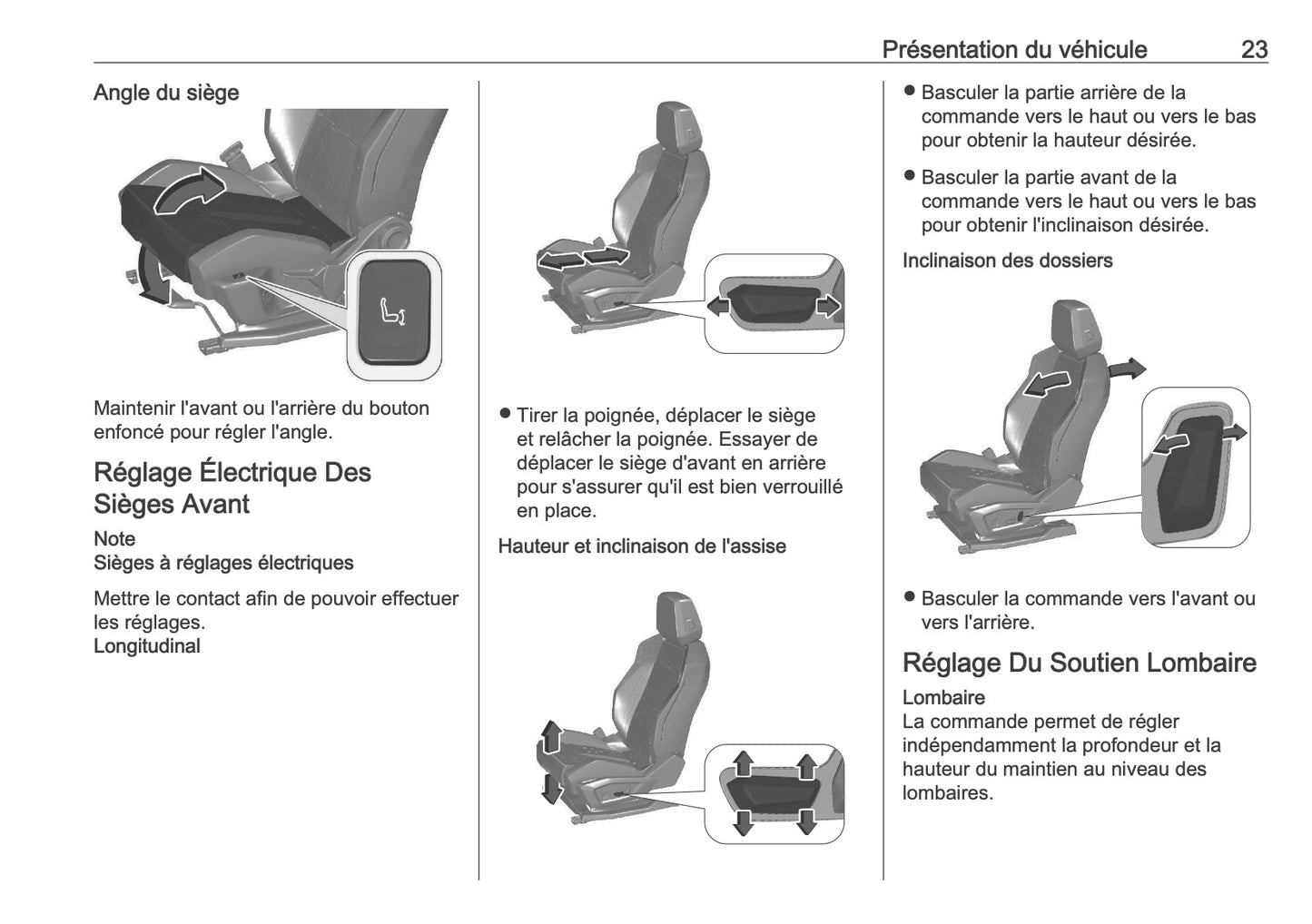 Présentation du véhicule 23

Angle du siège

Maintenir l'avant ou l'arrière du bouton enfoncé pour régler l'angle.

Réglage Électrique Des Sièges Avant

Note
Sièges à réglages électriques

Mettre le contact afin de pouvoir effectuer les réglages.
Longitudinal

● Tirer la poignée, déplacer le siège et relâcher la poignée. Essayer de déplacer le siège d'avant en arrière pour s'assurer qu'il est bien verrouillé en place.

Hauteur et inclinaison de l'assise

● Basculer la partie arrière de la commande vers le haut ou vers le bas pour obtenir la hauteur désirée.

● Basculer la partie avant de la commande vers le haut ou vers le bas pour obtenir l'inclinaison désirée.

Inclinaison des dossiers

● Basculer la commande vers l'avant ou vers l'arrière.

Réglage Du Soutien Lombaire

Lombaire
La commande permet de régler indépendamment la profondeur et la hauteur du maintien au niveau des lombaires.