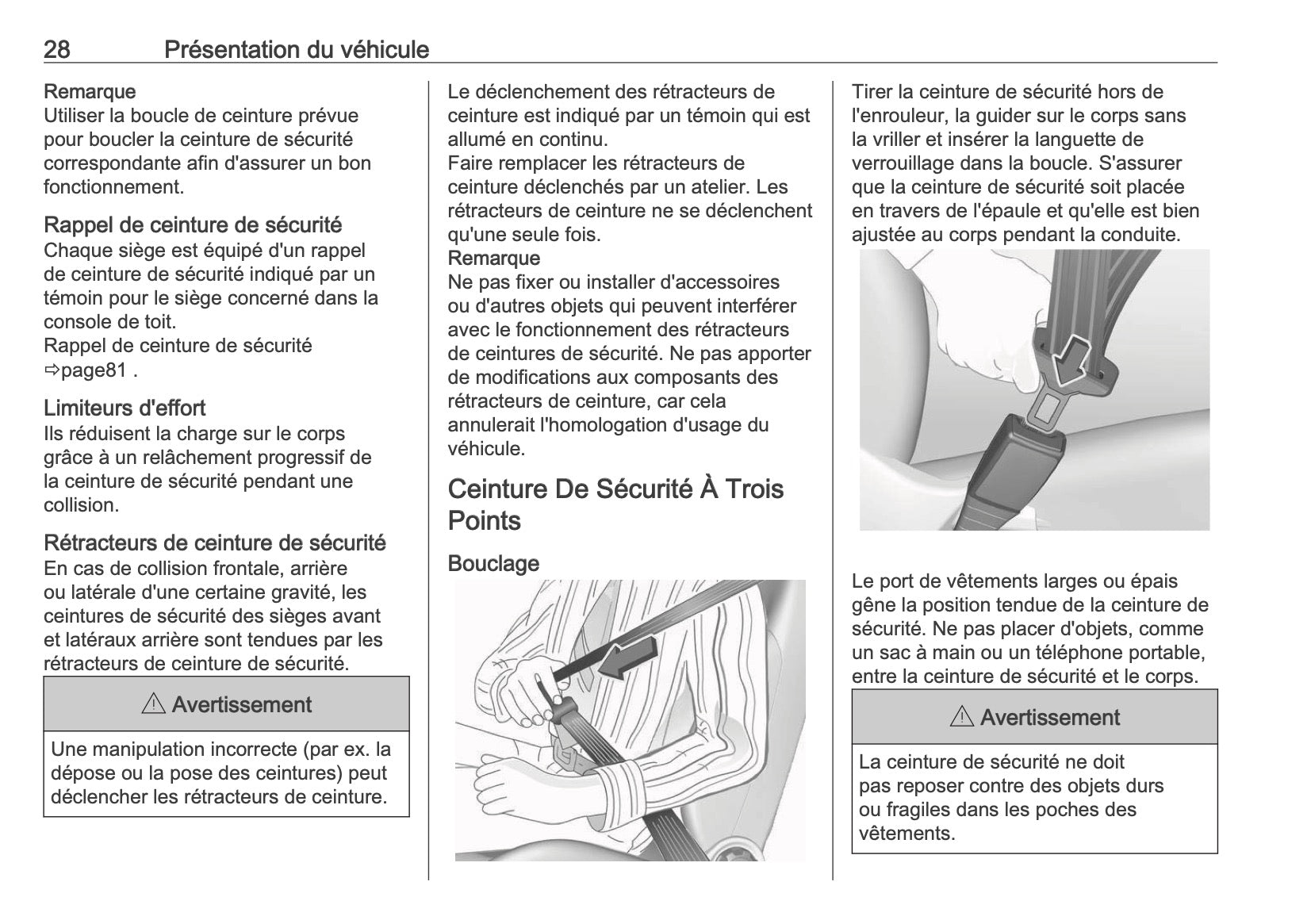 28 Présentation du véhicule

Remarque
Utiliser la boucle de ceinture prévue pour boucler la ceinture de sécurité correspondante afin d'assurer un bon fonctionnement.

Rappel de ceinture de sécurité
Chaque siège est équipé d'un rappel de ceinture de sécurité indiqué par un témoin pour le siège concerné dans la console de toit.
Rappel de ceinture de sécurité ⇨page81 .

Limiteurs d'effort
Ils réduisent la charge sur le corps grâce à un relâchement progressif de la ceinture de sécurité pendant une collision.

Rétracteurs de ceinture de sécurité
En cas de collision frontale, arrière ou latérale d'une certaine gravité, les ceintures de sécurité des sièges avant et latéraux arrière sont tendues par les rétracteurs de ceinture de sécurité.

⚠ Avertissement

Une manipulation incorrecte (par ex. la dépose ou la pose des ceintures) peut déclencher les rétracteurs de ceinture.

Le déclenchement des rétracteurs de ceinture est indiqué par un témoin qui est allumé en continu.
Faire remplacer les rétracteurs de ceinture déclenchés par un atelier. Les rétracteurs de ceinture ne se déclenchent qu'une seule fois.
Remarque
Ne pas fixer ou installer d'accessoires ou d'autres objets qui peuvent interférer avec le fonctionnement des rétracteurs de ceintures de sécurité. Ne pas apporter de modifications aux composants des rétracteurs de ceinture, car cela annulerait l'homologation d'usage du véhicule.

Ceinture De Sécurité À Trois Points

Bouclage

Tirer la ceinture de sécurité hors de l'enrouleur, la guider sur le corps sans la vriller et insérer la languette de verrouillage dans la boucle. S'assurer que la ceinture de sécurité soit placée en travers de l'épaule et qu'elle est bien ajustée au corps pendant la conduite.

Le port de vêtements larges ou épais gêne la position tendue de la ceinture de sécurité. Ne pas placer d'objets, comme un sac à main ou un téléphone portable, entre la ceinture de sécurité et le corps.

⚠ Avertissement

La ceinture de sécurité ne doit pas reposer contre des objets durs ou fragiles dans les poches des vêtements.