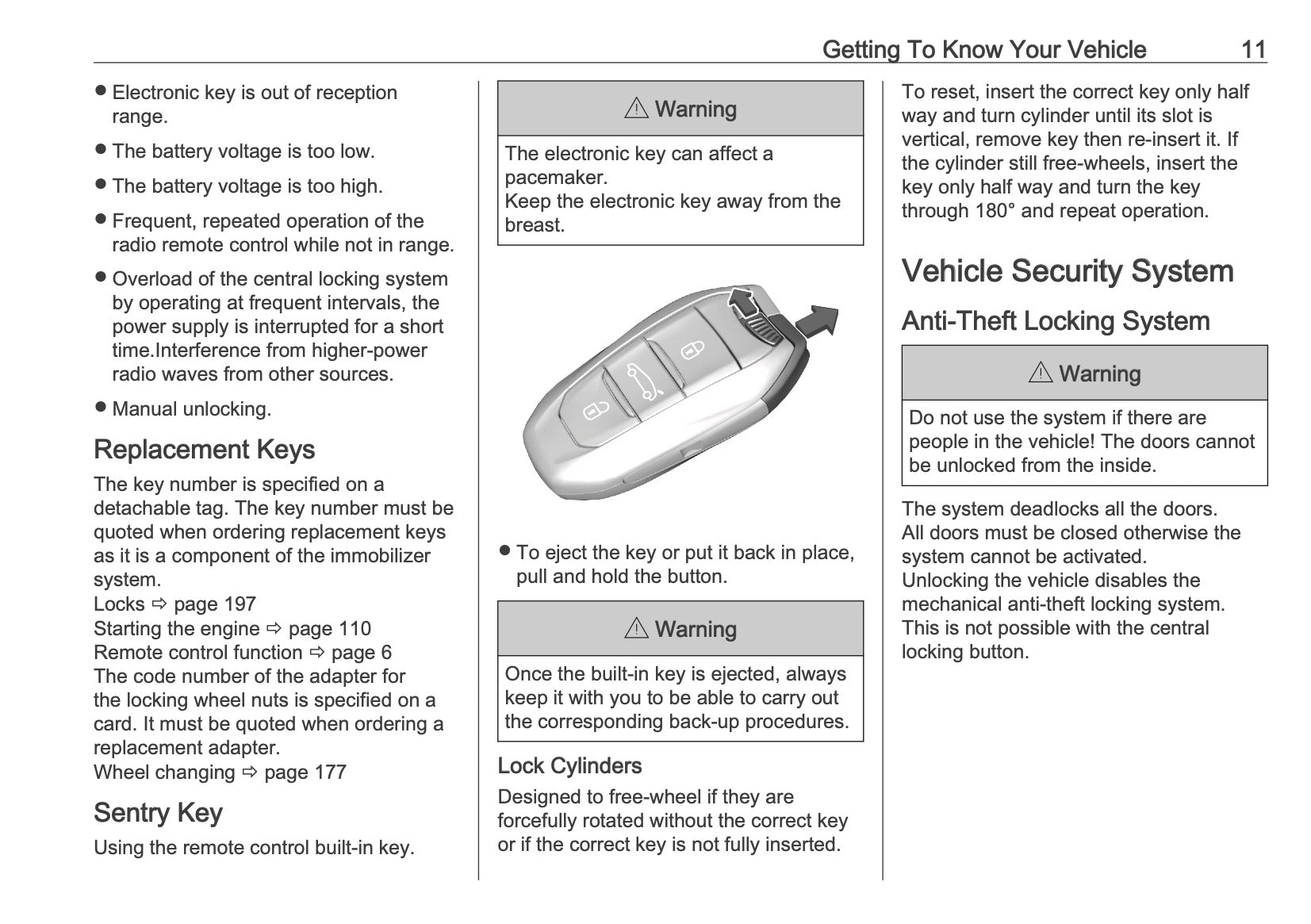 Getting To Know Your Vehicle 11

● Electronic key is out of reception range.

● The battery voltage is too low.

● The battery voltage is too high.

● Frequent, repeated operation of the radio remote control while not in range.

● Overload of the central locking system by operating at frequent intervals, the power supply is interrupted for a short time.Interference from higher-power radio waves from other sources.

● Manual unlocking.

Replacement Keys

The key number is specified on a detachable tag. The key number must be quoted when ordering replacement keys as it is a component of the immobilizer system.
Locks ⇨ page 197
Starting the engine ⇨ page 110
Remote control function ⇨ page 6
The code number of the adapter for the locking wheel nuts is specified on a card. It must be quoted when ordering a replacement adapter.
Wheel changing ⇨ page 177

Sentry Key

Using the remote control built-in key.

⚠ Warning

The electronic key can affect a pacemaker.
Keep the electronic key away from the breast.

● To eject the key or put it back in place, pull and hold the button.

⚠ Warning

Once the built-in key is ejected, always keep it with you to be able to carry out the corresponding back-up procedures.

Lock Cylinders

Designed to free-wheel if they are forcefully rotated without the correct key or if the correct key is not fully inserted.

To reset, insert the correct key only half way and turn cylinder until its slot is vertical, remove key then re-insert it. If the cylinder still free-wheels, insert the key only half way and turn the key through 180° and repeat operation.

Vehicle Security System

Anti-Theft Locking System

⚠ Warning

Do not use the system if there are people in the vehicle! The doors cannot be unlocked from the inside.

The system deadlocks all the doors.
All doors must be closed otherwise the system cannot be activated.
Unlocking the vehicle disables the mechanical anti-theft locking system. This is not possible with the central locking button.