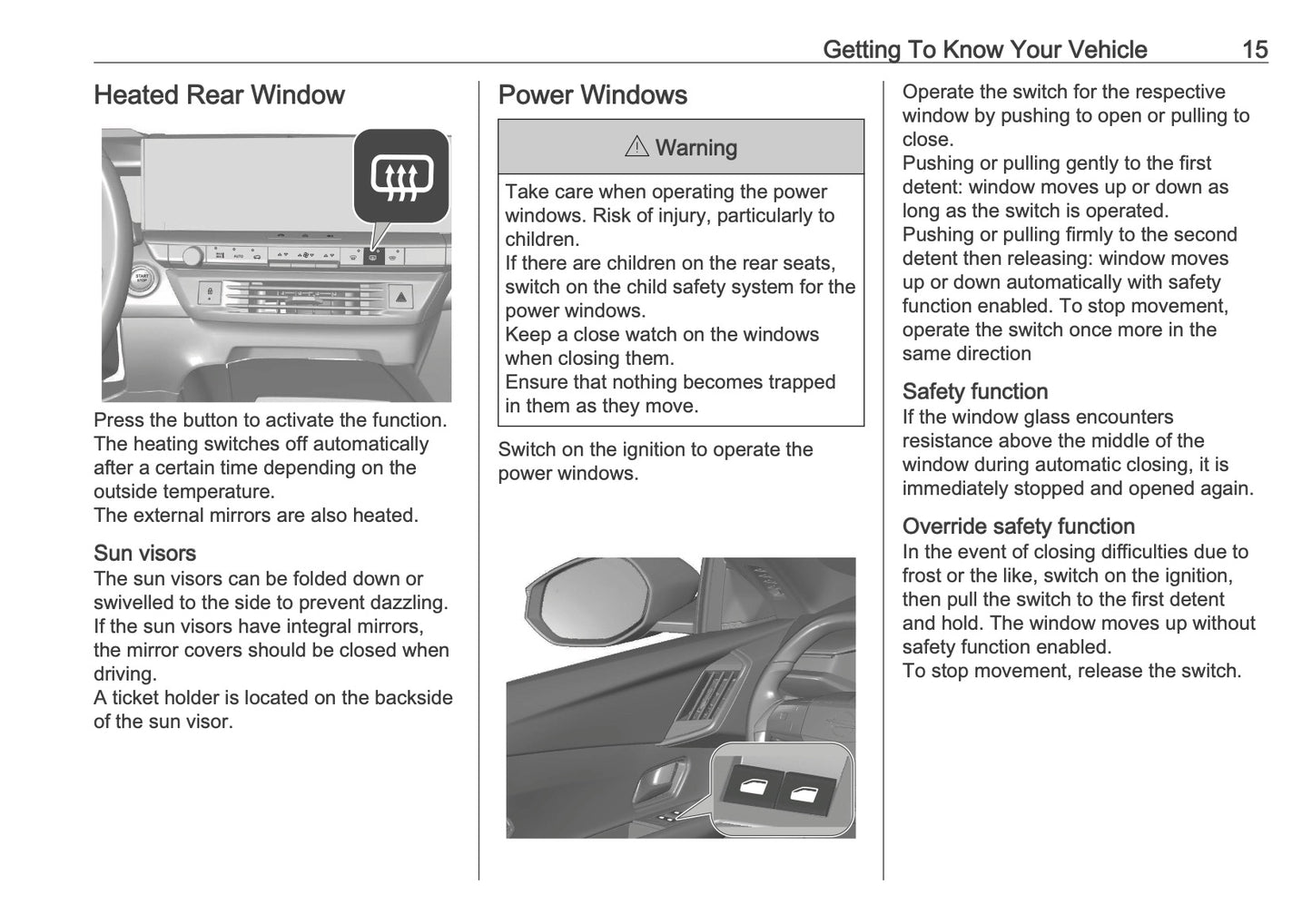 Getting To Know Your Vehicle 15

Heated Rear Window

AUTO

START STOP

Press the button to activate the function. The heating switches off automatically after a certain time depending on the outside temperature.
The external mirrors are also heated.

Sun visors
The sun visors can be folded down or swivelled to the side to prevent dazzling. If the sun visors have integral mirrors, the mirror covers should be closed when driving.
A ticket holder is located on the backside of the sun visor.

Power Windows

⚠ Warning

Take care when operating the power windows. Risk of injury, particularly to children.
If there are children on the rear seats, switch on the child safety system for the power windows.
Keep a close watch on the windows when closing them.
Ensure that nothing becomes trapped in them as they move.

Switch on the ignition to operate the power windows.

Operate the switch for the respective window by pushing to open or pulling to close.
Pushing or pulling gently to the first detent: window moves up or down as long as the switch is operated.
Pushing or pulling firmly to the second detent then releasing: window moves up or down automatically with safety function enabled. To stop movement, operate the switch once more in the same direction

Safety function
If the window glass encounters resistance above the middle of the window during automatic closing, it is immediately stopped and opened again.

Override safety function
In the event of closing difficulties due to frost or the like, switch on the ignition, then pull the switch to the first detent and hold. The window moves up without safety function enabled.
To stop movement, release the switch.