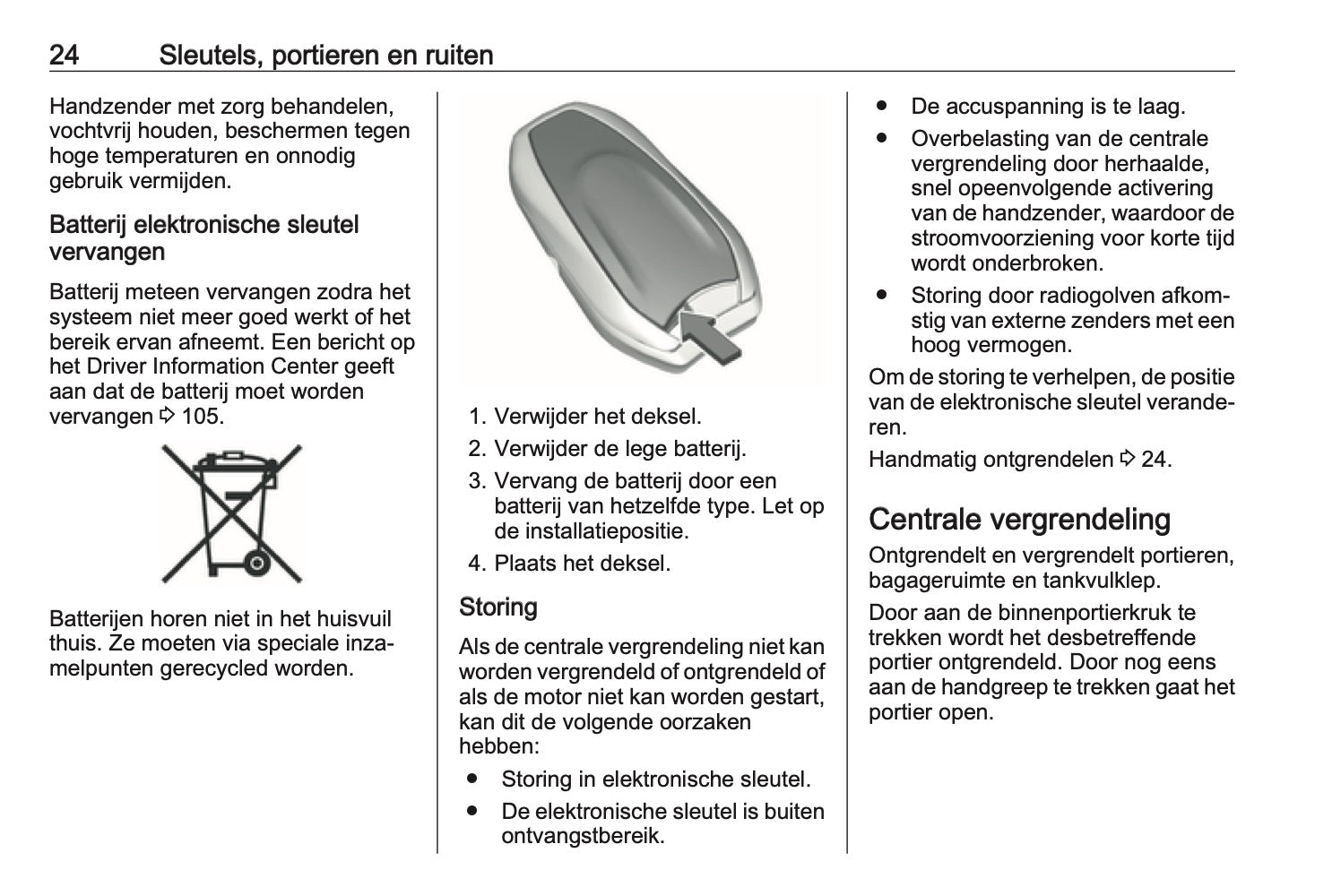 24 Sleutels, portieren en ruiten

Handzender met zorg behandelen, vochtvrij houden, beschermen tegen hoge temperaturen en onnodig gebruik vermijden.

Batterij elektronische sleutel vervangen

Batterij meteen vervangen zodra het systeem niet meer goed werkt of het bereik ervan afneemt. Een bericht op het Driver Information Center geeft aan dat de batterij moet worden vervangen ⇨ 105.

Batterijen horen niet in het huisvuil thuis. Ze moeten via speciale inzamelpunten gerecycled worden.

1. Verwijder het deksel.
2. Verwijder de lege batterij.
3. Vervang de batterij door een batterij van hetzelfde type. Let op de installatiepositie.
4. Plaats het deksel.

Storing

Als de centrale vergrendeling niet kan worden vergrendeld of ontgrendeld of als de motor niet kan worden gestart, kan dit de volgende oorzaken hebben:

● Storing in elektronische sleutel.
● De elektronische sleutel is buiten ontvangstbereik.
● De accuspanning is te laag.
● Overbelasting van de centrale vergrendeling door herhaalde, snel opeenvolgende activering van de handzender, waardoor de stroomvoorziening voor korte tijd wordt onderbroken.
● Storing door radiogolven afkomstig van externe zenders met een hoog vermogen.

Om de storing te verhelpen, de positie van de elektronische sleutel veranderen.

Handmatig ontgrendelen ⇨ 24.

Centrale vergrendeling

Ontgrendelt en vergrendelt portieren, bagageruimte en tankvulklep.

Door aan de binnenportierkruk te trekken wordt het desbetreffende portier ontgrendeld. Door nog eens aan de handgreep te trekken gaat het portier open.