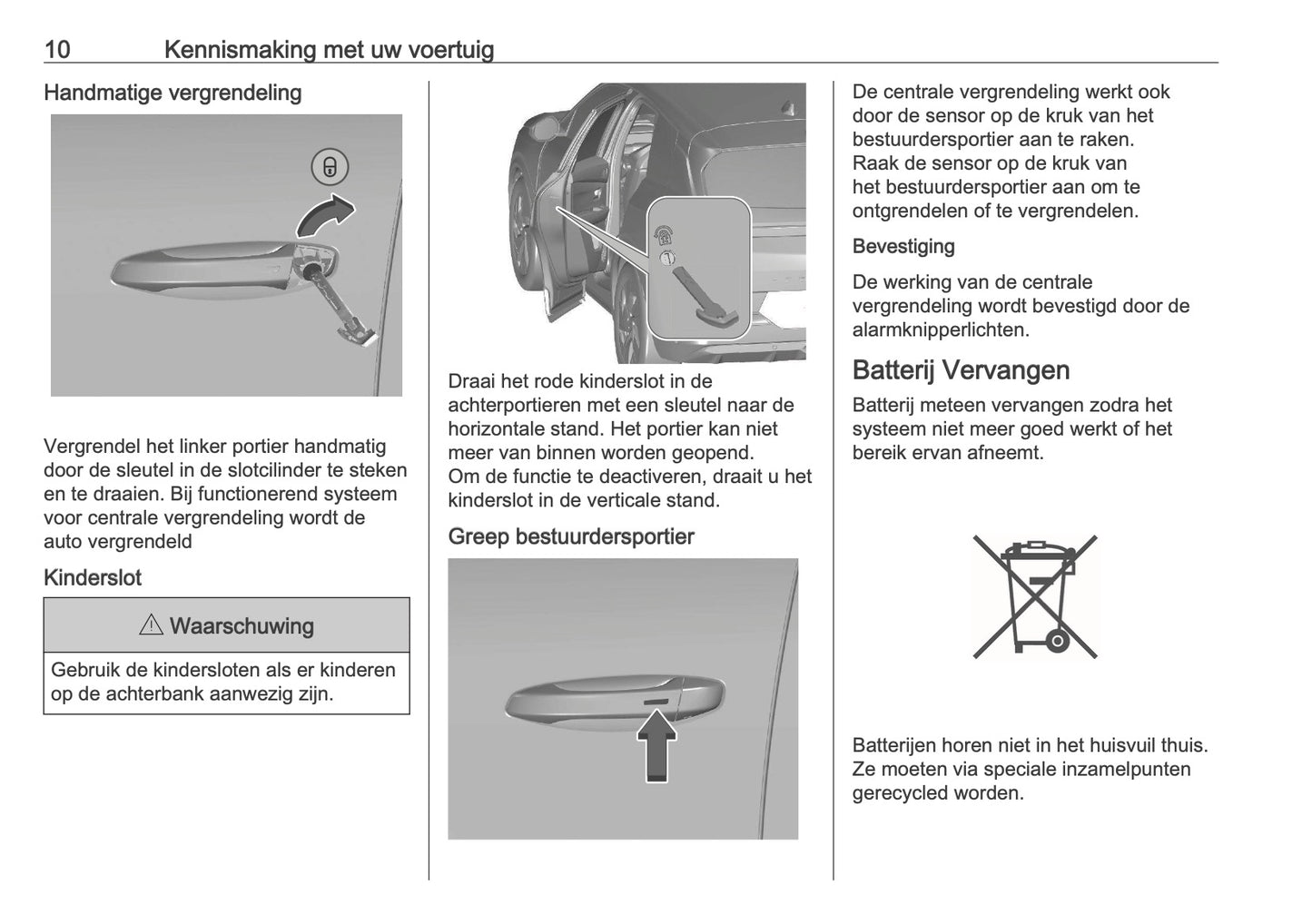 10 Kennismaking met uw voertuig

Handmatige vergrendeling

Vergrendel het linker portier handmatig door de sleutel in de slotcilinder te steken en te draaien. Bij functionerend systeem voor centrale vergrendeling wordt de auto vergrendeld

Kinderslot

⚠ Waarschuwing

Gebruik de kindersloten als er kinderen op de achterbank aanwezig zijn.

Draai het rode kinderslot in de achterportieren met een sleutel naar de horizontale stand. Het portier kan niet meer van binnen worden geopend.
Om de functie te deactiveren, draait u het kinderslot in de verticale stand.

Greep bestuurdersportier

De centrale vergrendeling werkt ook door de sensor op de kruk van het bestuurdersportier aan te raken.
Raak de sensor op de kruk van het bestuurdersportier aan om te ontgrendelen of te vergrendelen.

Bevestiging

De werking van de centrale vergrendeling wordt bevestigd door de alarmknipperlichten.

Batterij Vervangen

Batterij meteen vervangen zodra het systeem niet meer goed werkt of het bereik ervan afneemt.

Batterijen horen niet in het huisvuil thuis. Ze moeten via speciale inzamelpunten gerecycled worden.