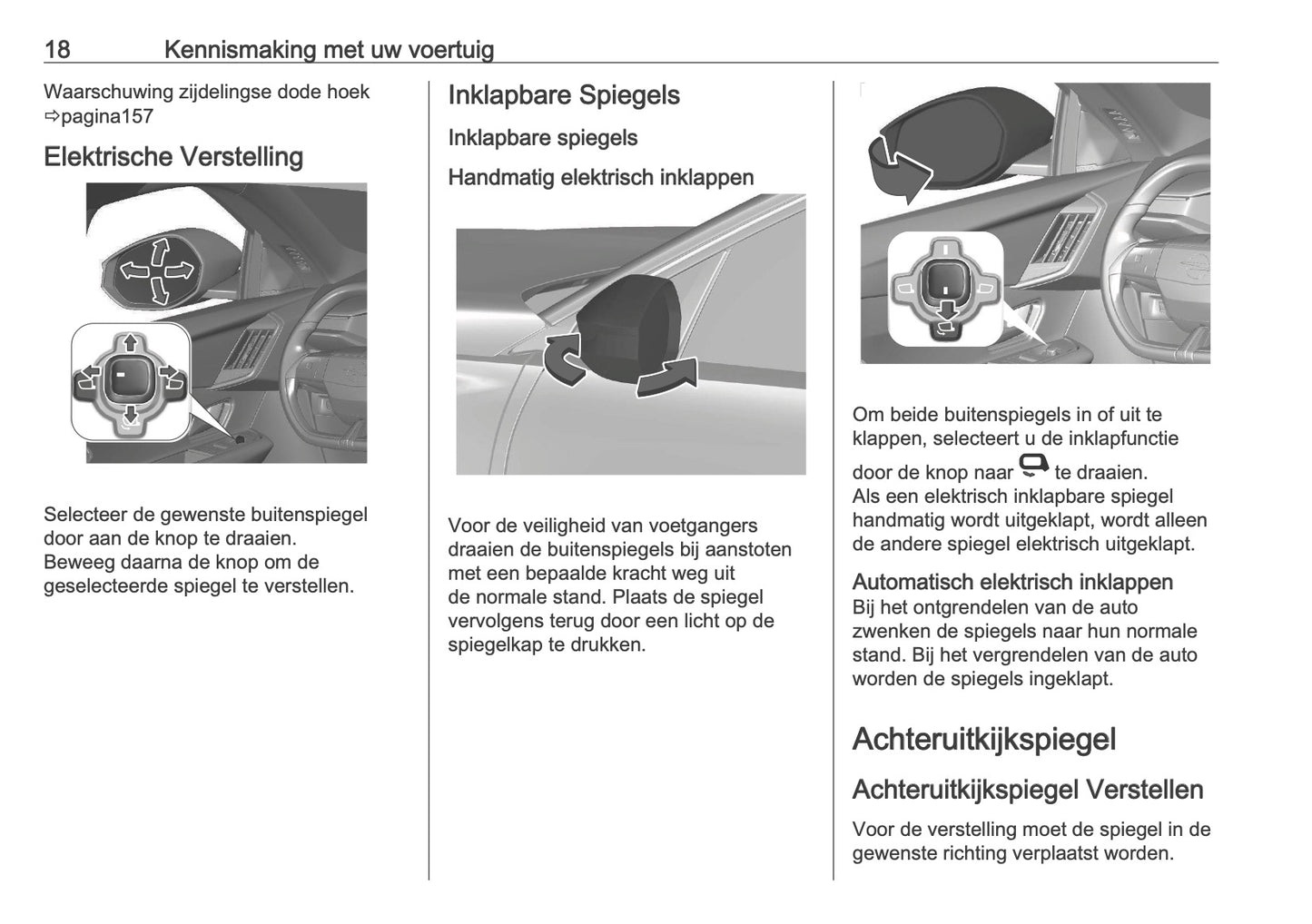 18 Kennismaking met uw voertuig

Waarschuwing zijdelingse dode hoek ⇨pagina157

Elektrische Verstelling

Selecteer de gewenste buitenspiegel door aan de knop te draaien. Beweeg daarna de knop om de geselecteerde spiegel te verstellen.

Inklapbare Spiegels

Inklapbare spiegels

Handmatig elektrisch inklappen

Voor de veiligheid van voetgangers draaien de buitenspiegels bij aanstoten met een bepaalde kracht weg uit de normale stand. Plaats de spiegel vervolgens terug door een licht op de spiegelkap te drukken.

Om beide buitenspiegels in of uit te klappen, selecteert u de inklapfunctie door de knop naar te draaien. Als een elektrisch inklapbare spiegel handmatig wordt uitgeklapt, wordt alleen de andere spiegel elektrisch uitgeklapt.

Automatisch elektrisch inklappen
Bij het ontgrendelen van de auto zwenken de spiegels naar hun normale stand. Bij het vergrendelen van de auto worden de spiegels ingeklapt.

Achteruitkijkspiegel

Achteruitkijkspiegel Verstellen

Voor de verstelling moet de spiegel in de gewenste richting verplaatst worden.