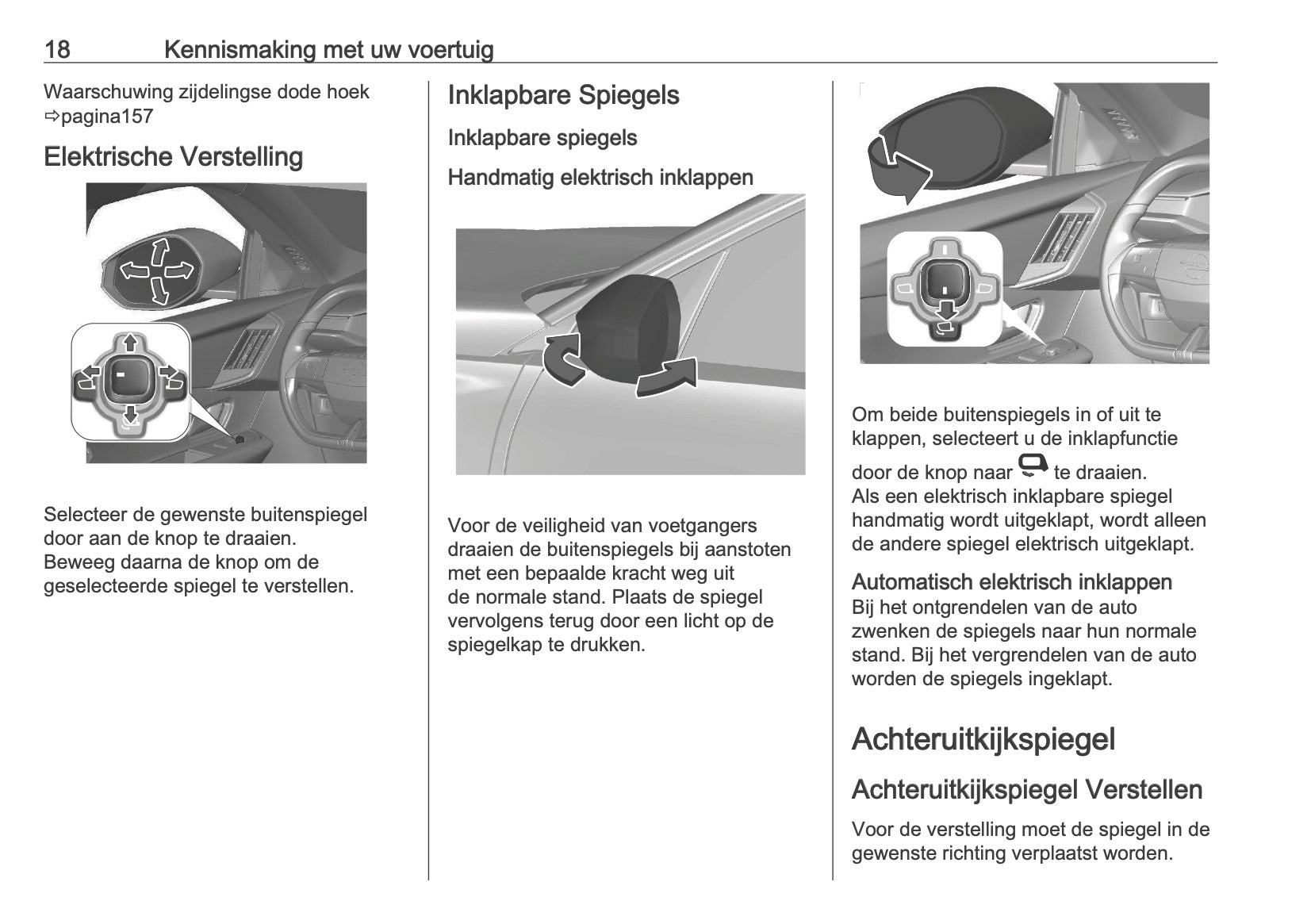 18 Kennismaking met uw voertuig

Waarschuwing zijdelingse dode hoek ⇨pagina157

Elektrische Verstelling

Selecteer de gewenste buitenspiegel door aan de knop te draaien. Beweeg daarna de knop om de geselecteerde spiegel te verstellen.

Inklapbare Spiegels

Inklapbare spiegels

Handmatig elektrisch inklappen

Voor de veiligheid van voetgangers draaien de buitenspiegels bij aanstoten met een bepaalde kracht weg uit de normale stand. Plaats de spiegel vervolgens terug door een licht op de spiegelkap te drukken.

Om beide buitenspiegels in of uit te klappen, selecteert u de inklapfunctie door de knop naar te draaien. Als een elektrisch inklapbare spiegel handmatig wordt uitgeklapt, wordt alleen de andere spiegel elektrisch uitgeklapt.

Automatisch elektrisch inklappen
Bij het ontgrendelen van de auto zwenken de spiegels naar hun normale stand. Bij het vergrendelen van de auto worden de spiegels ingeklapt.

Achteruitkijkspiegel

Achteruitkijkspiegel Verstellen

Voor de verstelling moet de spiegel in de gewenste richting verplaatst worden.