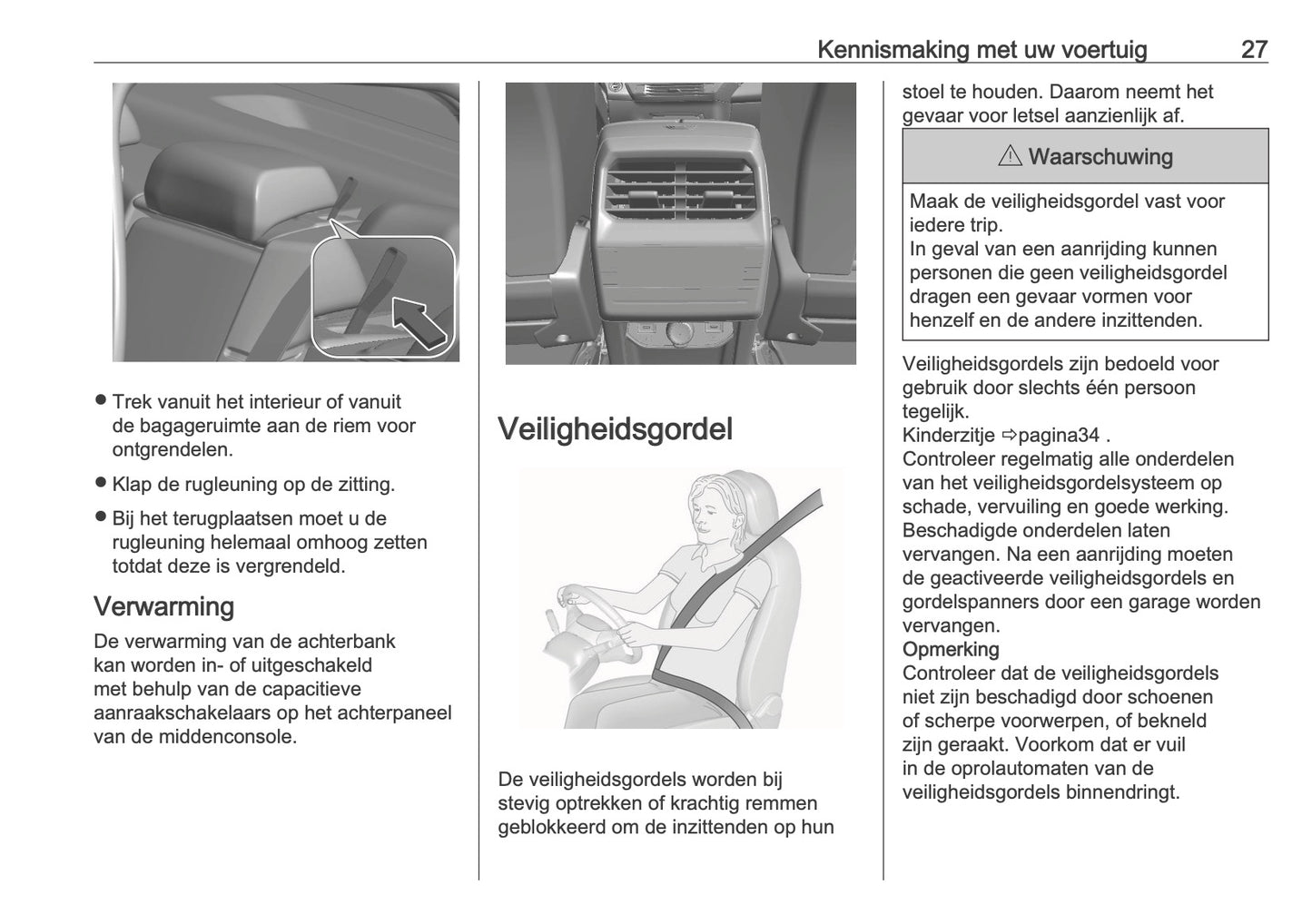 Kennismaking met uw voertuig 27

● Trek vanuit het interieur of vanuit de bagageruimte aan de riem voor ontgrendelen.

● Klap de rugleuning op de zitting.

● Bij het terugplaatsen moet u de rugleuning helemaal omhoog zetten totdat deze is vergrendeld.

Verwarming

De verwarming van de achterbank kan worden in- of uitgeschakeld met behulp van de capacitieve aanraakschakelaars op het achterpaneel van de middenconsole.

Veiligheidsgordel

De veiligheidsgordels worden bij stevig optrekken of krachtig remmen geblokkeerd om de inzittenden op hun stoel te houden. Daarom neemt het gevaar voor letsel aanzienlijk af.

⚠ Waarschuwing

Maak de veiligheidsgordel vast voor iedere trip.
In geval van een aanrijding kunnen personen die geen veiligheidsgordel dragen een gevaar vormen voor henzelf en de andere inzittenden.

Veiligheidsgordels zijn bedoeld voor gebruik door slechts één persoon tegelijk.
Kinderzitje ⇨pagina34 .
Controleer regelmatig alle onderdelen van het veiligheidsgordelsysteem op schade, vervuiling en goede werking. Beschadigde onderdelen laten vervangen. Na een aanrijding moeten de geactiveerde veiligheidsgordels en gordelspanners door een garage worden vervangen.
Opmerking
Controleer dat de veiligheidsgordels niet zijn beschadigd door schoenen of scherpe voorwerpen, of bekneld zijn geraakt. Voorkom dat er vuil in de oprolautomaten van de veiligheidsgordels binnendringt.