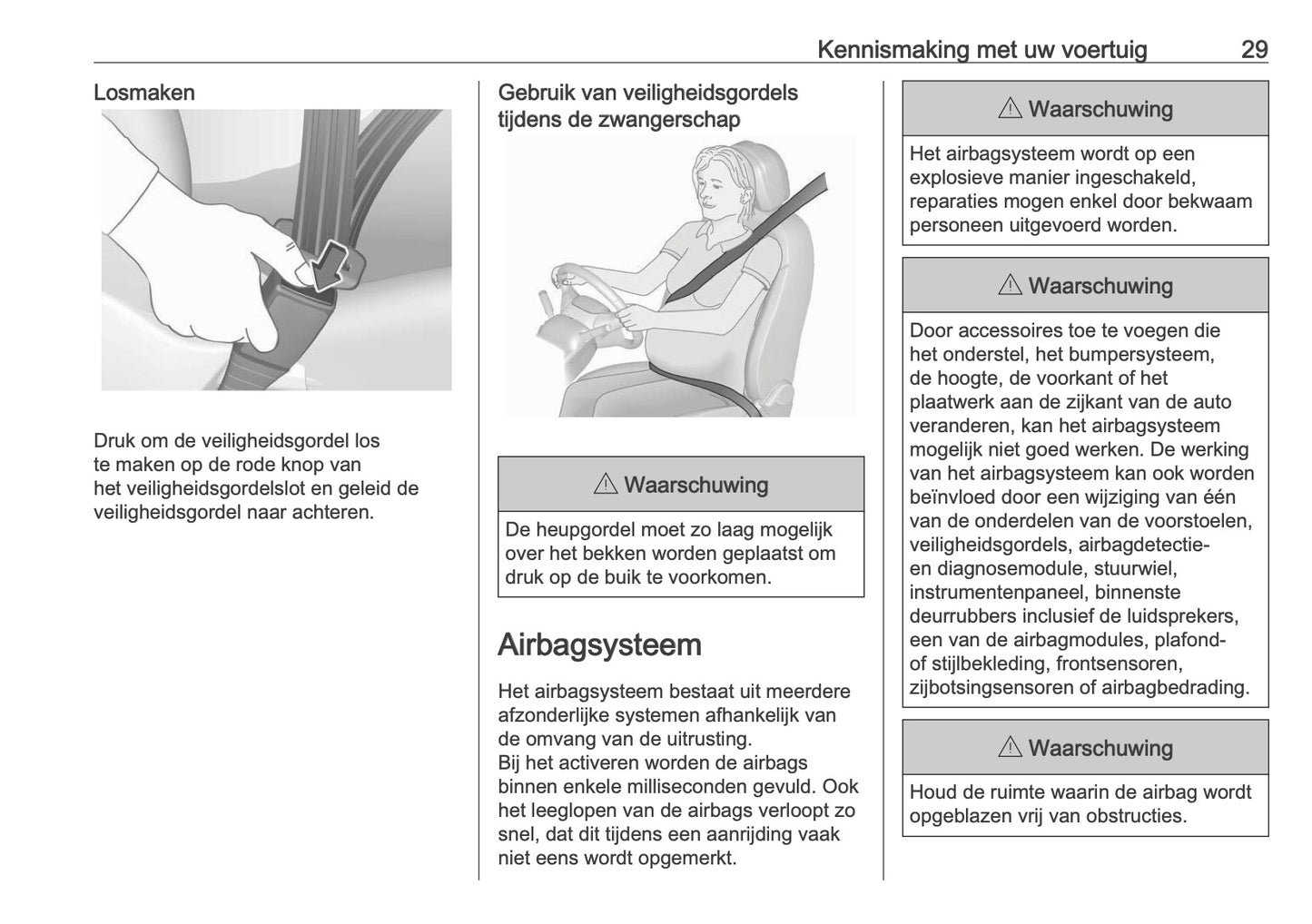 Kennismaking met uw voertuig 29

Losmaken

Druk om de veiligheidsgordel los te maken op de rode knop van het veiligheidsgordelslot en geleid de veiligheidsgordel naar achteren.

Gebruik van veiligheidsgordels tijdens de zwangerschap

⚠ Waarschuwing

De heupgordel moet zo laag mogelijk over het bekken worden geplaatst om druk op de buik te voorkomen.

Airbagsysteem

Het airbagsysteem bestaat uit meerdere afzonderlijke systemen afhankelijk van de omvang van de uitrusting.
Bij het activeren worden de airbags binnen enkele milliseconden gevuld. Ook het leeglopen van de airbags verloopt zo snel, dat dit tijdens een aanrijding vaak niet eens wordt opgemerkt.

⚠ Waarschuwing

Het airbagsysteem wordt op een explosieve manier ingeschakeld, reparaties mogen enkel door bekwaam personeen uitgevoerd worden.

⚠ Waarschuwing

Door accessoires toe te voegen die het onderstel, het bumpersysteem, de hoogte, de voorkant of het plaatwerk aan de zijkant van de auto veranderen, kan het airbagsysteem mogelijk niet goed werken. De werking van het airbagsysteem kan ook worden beïnvloed door een wijziging van één van de onderdelen van de voorstoelen, veiligheidsgordels, airbagdetectie- en diagnosemodule, stuurwiel, instrumentenpaneel, binnenste deurrubbers inclusief de luidsprekers, een van de airbagmodules, plafond- of stijlbekleding, frontsensoren, zijbotsingsensoren of airbagbedrading.

⚠ Waarschuwing

Houd de ruimte waarin de airbag wordt opgeblazen vrij van obstructies.