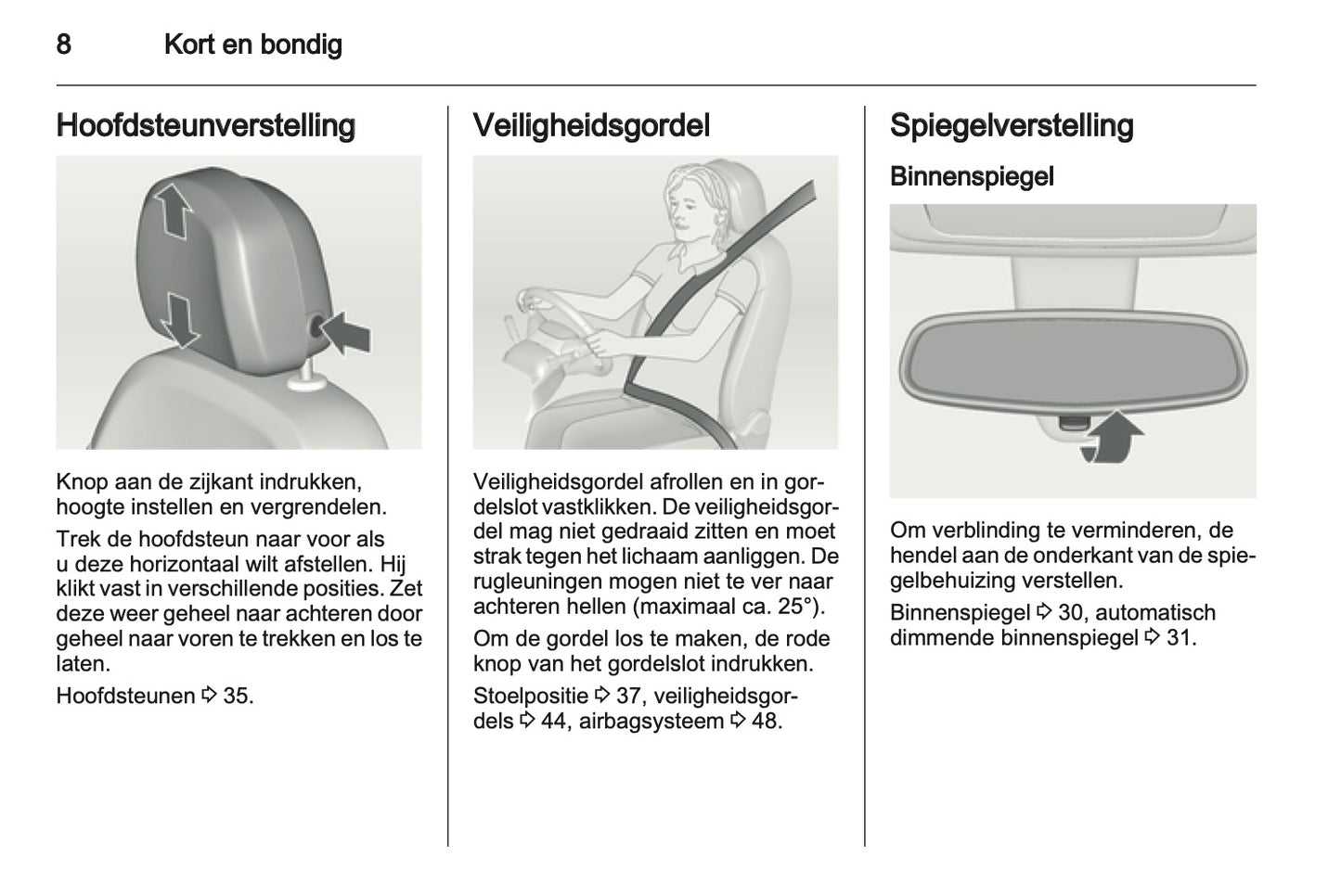 8 Kort en bondig

Hoofdsteunverstelling

Knop aan de zijkant indrukken, hoogte instellen en vergrendelen.

Trek de hoofdsteun naar voor als u deze horizontaal wilt afstellen. Hij klikt vast in verschillende posities. Zet deze weer geheel naar achteren door geheel naar voren te trekken en los te laten.

Hoofdsteunen ⇨ 35.

Veiligheidsgordel

Veiligheidsgordel afrollen en in gordelslot vastklikken. De veiligheidsgordel mag niet gedraaid zitten en moet strak tegen het lichaam aanliggen. De rugleuningen mogen niet te ver naar achteren hellen (maximaal ca. 25°).

Om de gordel los te maken, de rode knop van het gordelslot indrukken.

Stoelpositie ⇨ 37, veiligheidsgordels ⇨ 44, airbagsysteem ⇨ 48.

Spiegelverstelling

Binnenspiegel

Om verblinding te verminderen, de hendel aan de onderkant van de spiegelbehuizing verstellen.

Binnenspiegel ⇨ 30, automatisch dimmende binnenspiegel ⇨ 31.