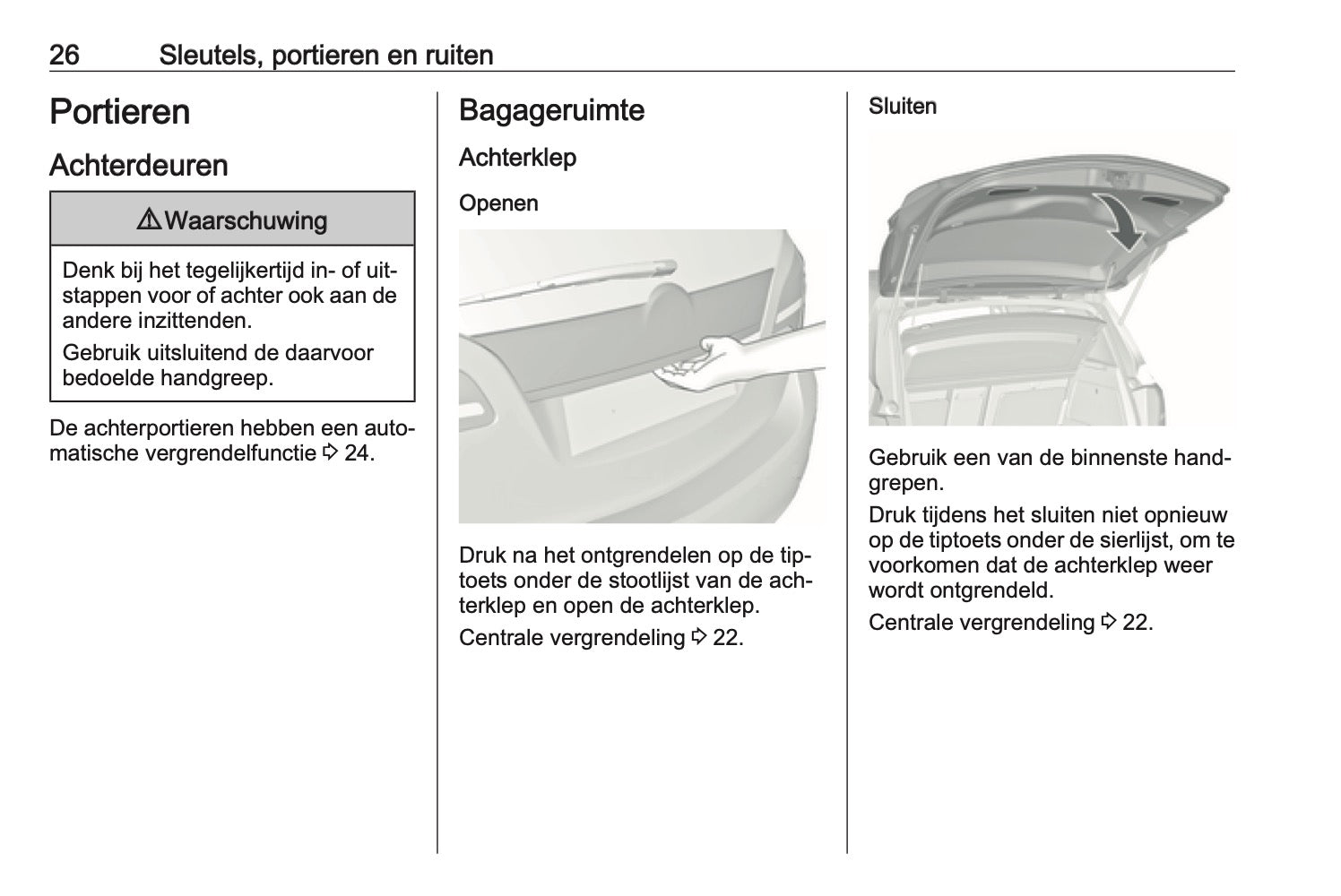 26 Sleutels, portieren en ruiten

Portieren

Achterdeuren

⚠ Waarschuwing

Denk bij het tegelijkertijd in- of uitstappen voor of achter ook aan de andere inzittenden.

Gebruik uitsluitend de daarvoor bedoelde handgreep.

De achterportieren hebben een automatische vergrendelfunctie ⇨ 24.

Bagageruimte

Achterklep

Openen

Druk na het ontgrendelen op de tiptoets onder de stootlijst van de achterklep en open de achterklep.

Centrale vergrendeling ⇨ 22.

Sluiten

Gebruik een van de binnenste handgrepen.

Druk tijdens het sluiten niet opnieuw op de tiptoets onder de sierlijst, om te voorkomen dat de achterklep weer wordt ontgrendeld.

Centrale vergrendeling ⇨ 22.