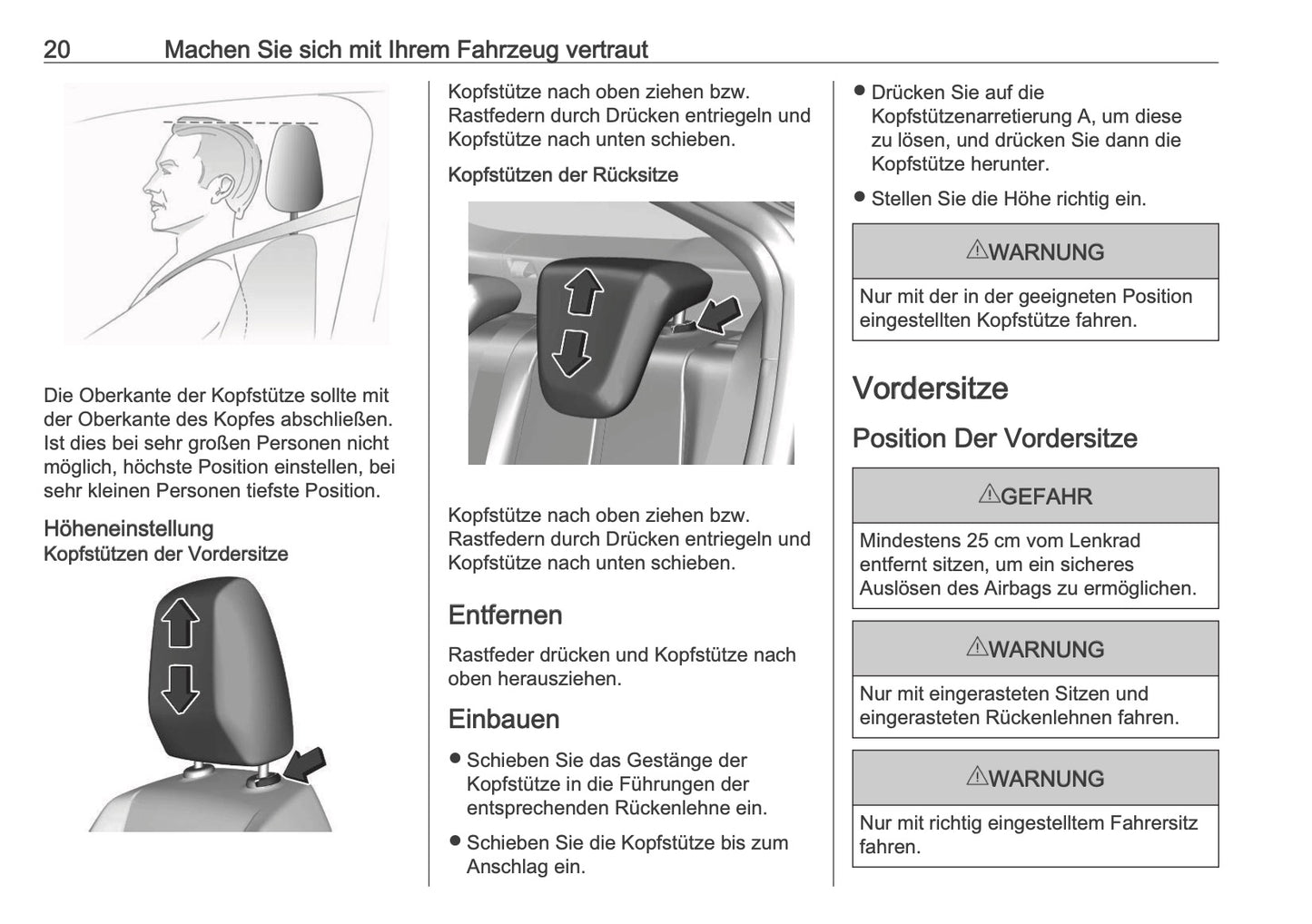 20 Machen Sie sich mit Ihrem Fahrzeug vertraut

Die Oberkante der Kopfstütze sollte mit der Oberkante des Kopfes abschließen. Ist dies bei sehr großen Personen nicht möglich, höchste Position einstellen, bei sehr kleinen Personen tiefste Position.

Höheneinstellung
Kopfstützen der Vordersitze

Kopfstütze nach oben ziehen bzw. Rastfedern durch Drücken entriegeln und Kopfstütze nach unten schieben.

Kopfstützen der Rücksitze

Kopfstütze nach oben ziehen bzw. Rastfedern durch Drücken entriegeln und Kopfstütze nach unten schieben.

Entfernen

Rastfeder drücken und Kopfstütze nach oben herausziehen.

Einbauen

● Schieben Sie das Gestänge der Kopfstütze in die Führungen der entsprechenden Rückenlehne ein.

● Schieben Sie die Kopfstütze bis zum Anschlag ein.

● Drücken Sie auf die Kopfstützenarretierung A, um diese zu lösen, und drücken Sie dann die Kopfstütze herunter.

● Stellen Sie die Höhe richtig ein.

⚠WARNUNG

Nur mit der in der geeigneten Position eingestellten Kopfstütze fahren.

Vordersitze

Position Der Vordersitze

⚠GEFAHR

Mindestens 25 cm vom Lenkrad entfernt sitzen, um ein sicheres Auslösen des Airbags zu ermöglichen.

⚠WARNUNG

Nur mit eingerasteten Sitzen und eingerasteten Rückenlehnen fahren.

⚠WARNUNG

Nur mit richtig eingestelltem Fahrersitz fahren.