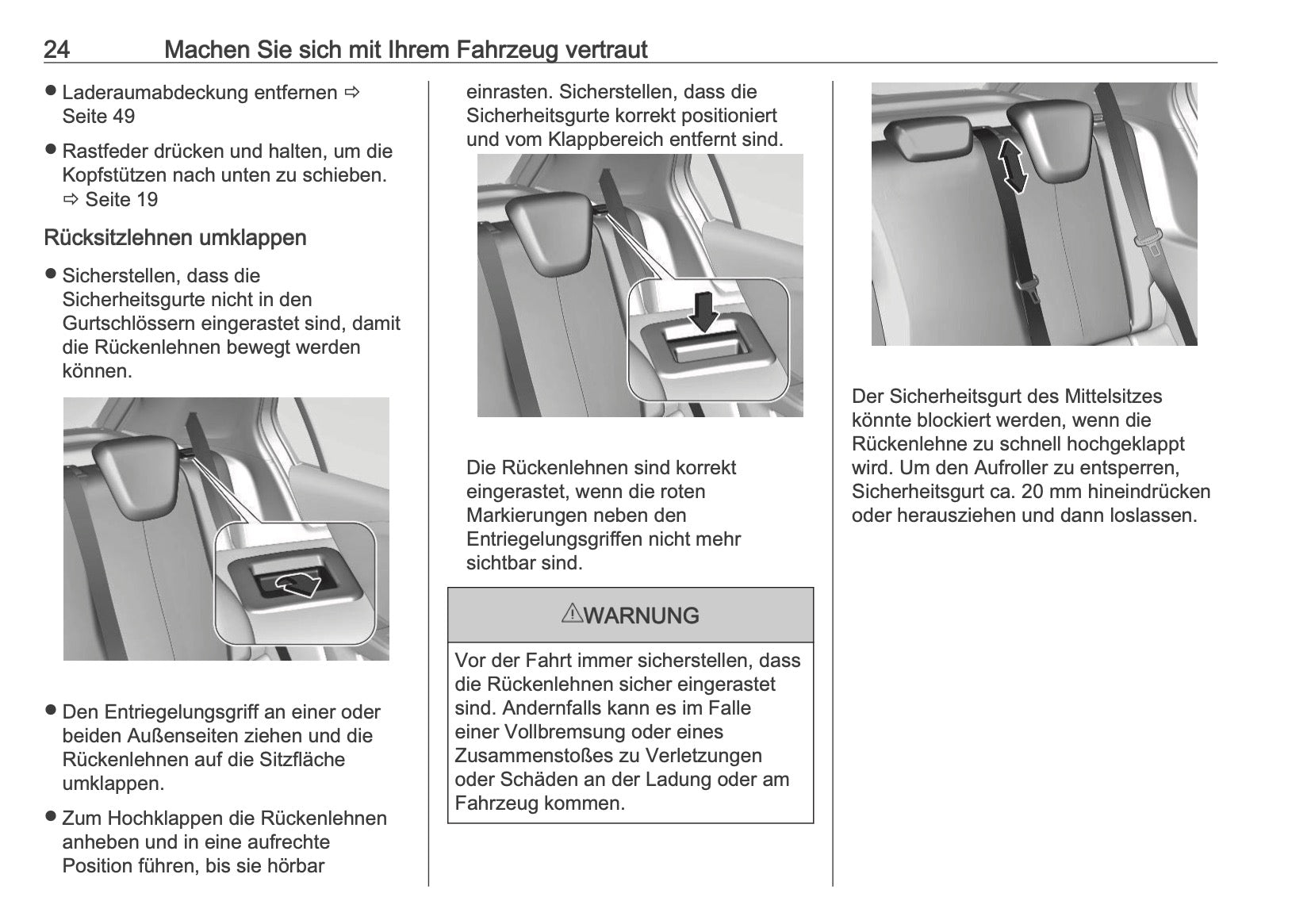 24 Machen Sie sich mit Ihrem Fahrzeug vertraut

● Laderaumabdeckung entfernen ⇨ Seite 49

● Rastfeder drücken und halten, um die Kopfstützen nach unten zu schieben. ⇨ Seite 19

Rücksitzlehnen umklappen

● Sicherstellen, dass die Sicherheitsgurte nicht in den Gurtschlössern eingerastet sind, damit die Rückenlehnen bewegt werden können.

● Den Entriegelungsgriff an einer oder beiden Außenseiten ziehen und die Rückenlehnen auf die Sitzfläche umklappen.

● Zum Hochklappen die Rückenlehnen anheben und in eine aufrechte Position führen, bis sie hörbar einrasten. Sicherstellen, dass die Sicherheitsgurte korrekt positioniert und vom Klappbereich entfernt sind.

Die Rückenlehnen sind korrekt eingerastet, wenn die roten Markierungen neben den Entriegelungsgriffen nicht mehr sichtbar sind.

⚠WARNUNG

Vor der Fahrt immer sicherstellen, dass die Rückenlehnen sicher eingerastet sind. Andernfalls kann es im Falle einer Vollbremsung oder eines Zusammenstoßes zu Verletzungen oder Schäden an der Ladung oder am Fahrzeug kommen.

Der Sicherheitsgurt des Mittelsitzes könnte blockiert werden, wenn die Rückenlehne zu schnell hochgeklappt wird. Um den Aufroller zu entsperren, Sicherheitsgurt ca. 20 mm hineindrücken oder herausziehen und dann loslassen.