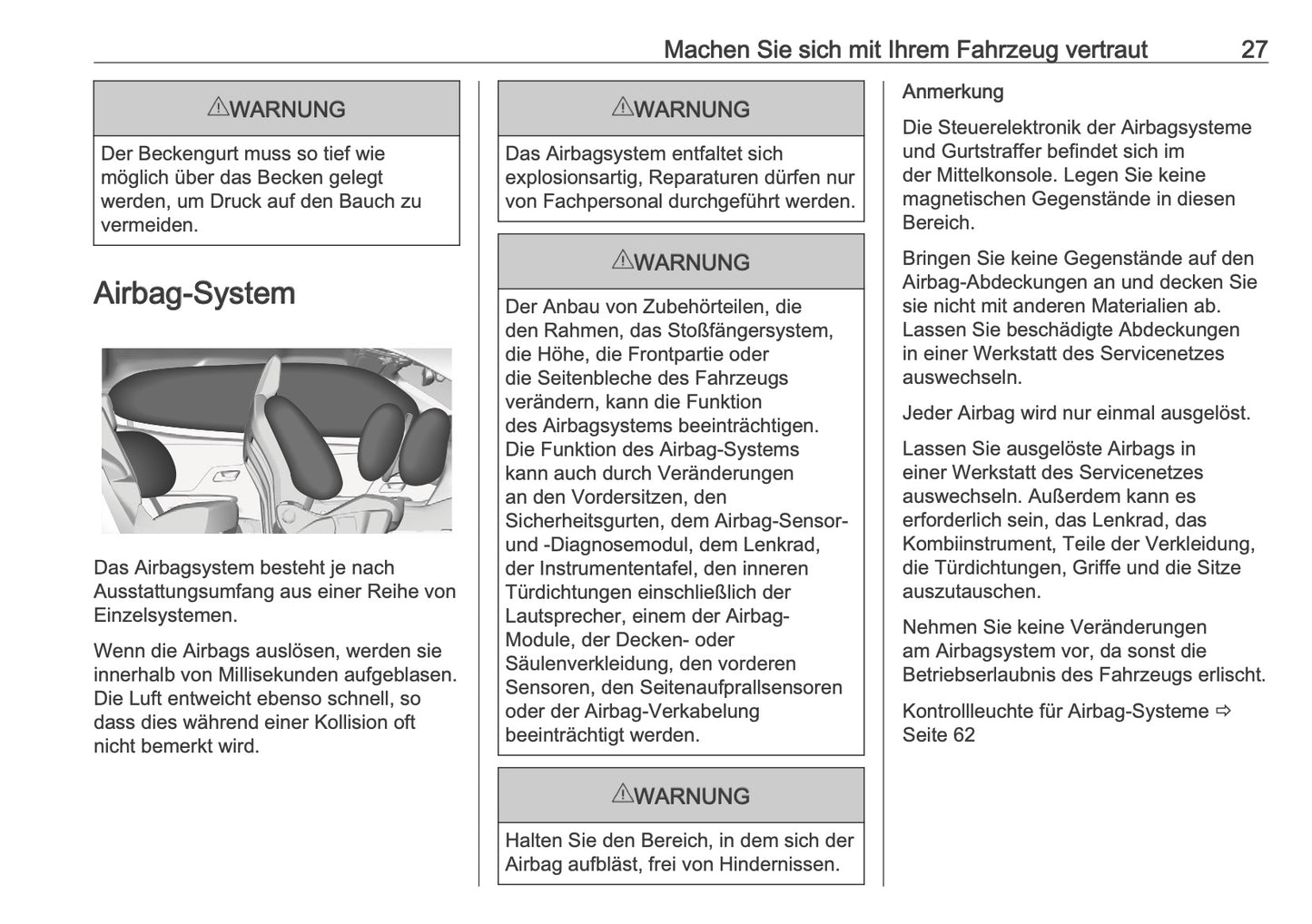 Machen Sie sich mit Ihrem Fahrzeug vertraut 27

⚠WARNUNG

Der Beckengurt muss so tief wie möglich über das Becken gelegt werden, um Druck auf den Bauch zu vermeiden.

Airbag-System

Das Airbagsystem besteht je nach Ausstattungsumfang aus einer Reihe von Einzelsystemen.

Wenn die Airbags auslösen, werden sie innerhalb von Millisekunden aufgeblasen. Die Luft entweicht ebenso schnell, so dass dies während einer Kollision oft nicht bemerkt wird.

⚠WARNUNG

Das Airbagsystem entfaltet sich explosionsartig, Reparaturen dürfen nur von Fachpersonal durchgeführt werden.

⚠WARNUNG

Der Anbau von Zubehörteilen, die den Rahmen, das Stoßfängersystem, die Höhe, die Frontpartie oder die Seitenbleche des Fahrzeugs verändern, kann die Funktion des Airbagsystems beeinträchtigen. Die Funktion des Airbag-Systems kann auch durch Veränderungen an den Vordersitzen, den Sicherheitsgurten, dem Airbag-Sensor- und -Diagnosemodul, dem Lenkrad, der Instrumententafel, den inneren Türdichtungen einschließlich der Lautsprecher, einem der Airbag-Module, der Decken- oder Säulenverkleidung, den vorderen Sensoren, den Seitenaufprallsensoren oder der Airbag-Verkabelung beeinträchtigt werden.

⚠WARNUNG

Halten Sie den Bereich, in dem sich der Airbag aufbläst, frei von Hindernissen.

Anmerkung

Die Steuerelektronik der Airbagsysteme und Gurtstraffer befindet sich im der Mittelkonsole. Legen Sie keine magnetischen Gegenstände in diesen Bereich.

Bringen Sie keine Gegenstände auf den Airbag-Abdeckungen an und decken Sie sie nicht mit anderen Materialien ab. Lassen Sie beschädigte Abdeckungen in einer Werkstatt des Servicenetzes auswechseln.

Jeder Airbag wird nur einmal ausgelöst.

Lassen Sie ausgelöste Airbags in einer Werkstatt des Servicenetzes auswechseln. Außerdem kann es erforderlich sein, das Lenkrad, das Kombiinstrument, Teile der Verkleidung, die Türdichtungen, Griffe und die Sitze auszutauschen.

Nehmen Sie keine Veränderungen am Airbagsystem vor, da sonst die Betriebserlaubnis des Fahrzeugs erlischt.

Kontrollleuchte für Airbag-Systeme ⇨ Seite 62