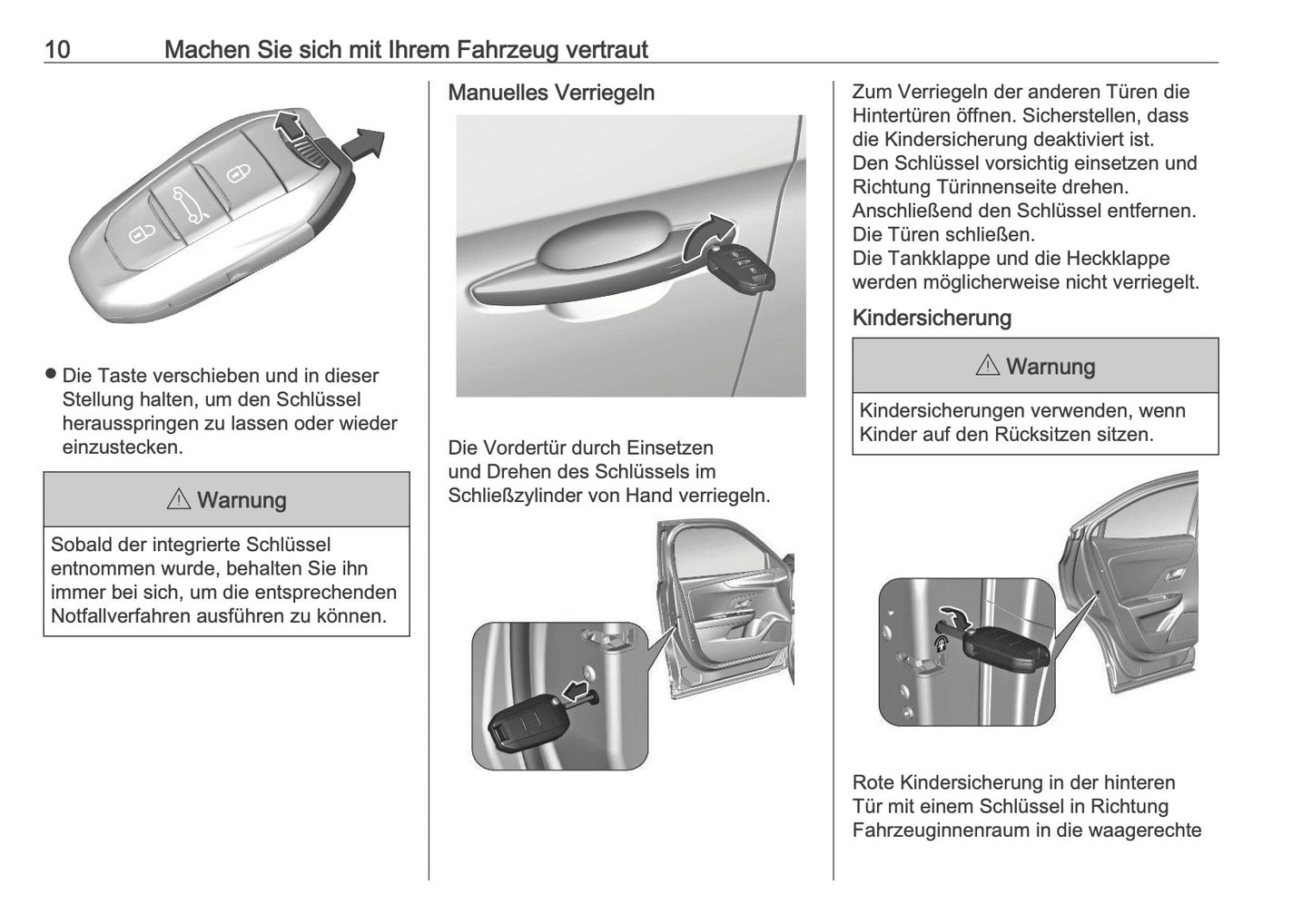 10 Machen Sie sich mit Ihrem Fahrzeug vertraut

● Die Taste verschieben und in dieser Stellung halten, um den Schlüssel herausspringen zu lassen oder wieder einzustecken.

⚠ Warnung

Sobald der integrierte Schlüssel entnommen wurde, behalten Sie ihn immer bei sich, um die entsprechenden Notfallverfahren ausführen zu können.

Manuelles Verriegeln

Die Vordertür durch Einsetzen und Drehen des Schlüssels im Schließzylinder von Hand verriegeln.

Zum Verriegeln der anderen Türen die Hintertüren öffnen. Sicherstellen, dass die Kindersicherung deaktiviert ist.
Den Schlüssel vorsichtig einsetzen und Richtung Türinnenseite drehen.
Anschließend den Schlüssel entfernen.
Die Türen schließen.
Die Tankklappe und die Heckklappe werden möglicherweise nicht verriegelt.

Kindersicherung

⚠ Warnung

Kindersicherungen verwenden, wenn Kinder auf den Rücksitzen sitzen.

Rote Kindersicherung in der hinteren Tür mit einem Schlüssel in Richtung Fahrzeuginnenraum in die waagerechte