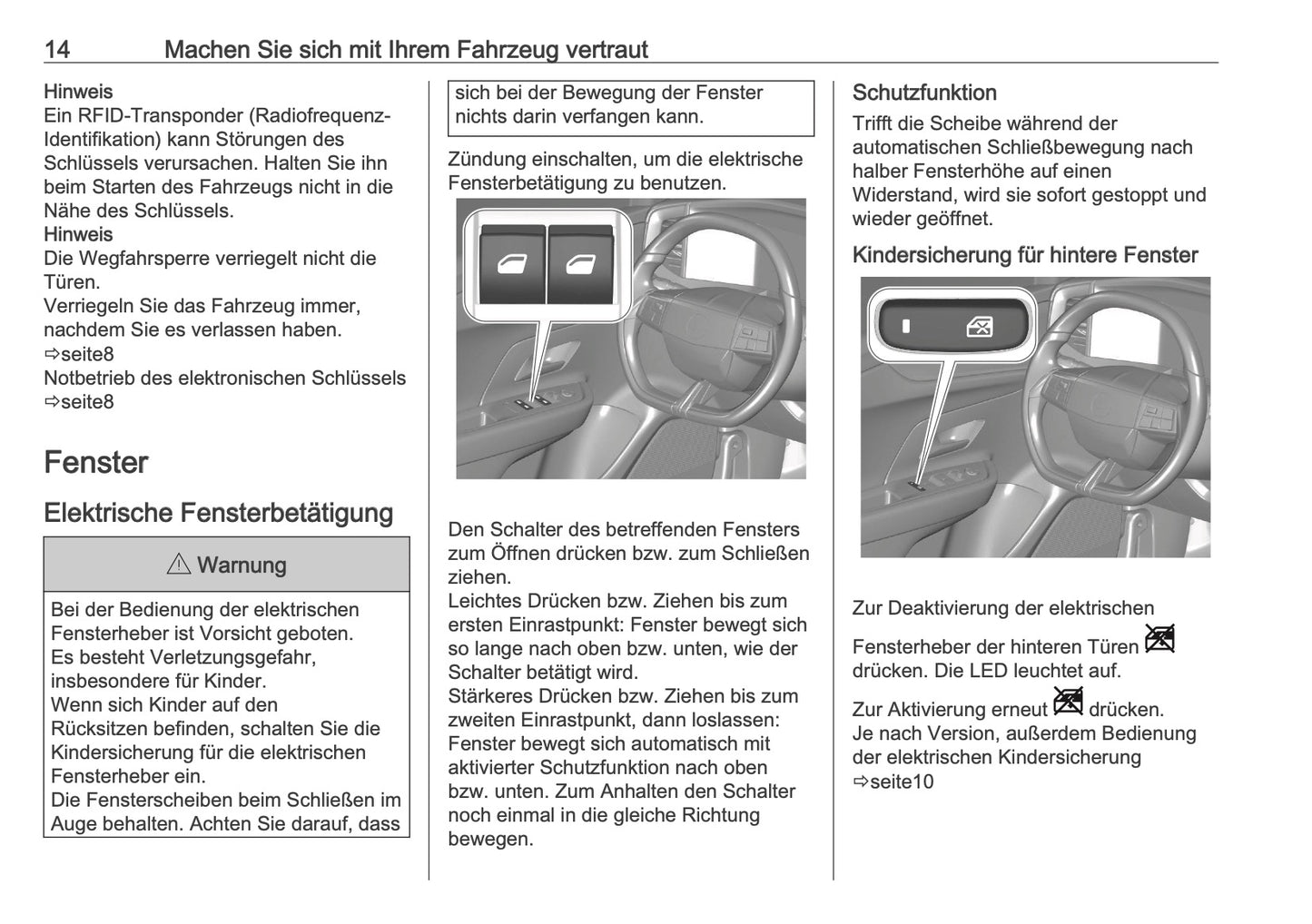 14 Machen Sie sich mit Ihrem Fahrzeug vertraut

Hinweis
Ein RFID-Transponder (Radiofrequenz-Identifikation) kann Störungen des Schlüssels verursachen. Halten Sie ihn beim Starten des Fahrzeugs nicht in die Nähe des Schlüssels.
Hinweis
Die Wegfahrsperre verriegelt nicht die Türen.
Verriegeln Sie das Fahrzeug immer, nachdem Sie es verlassen haben.
⇨seite8
Notbetrieb des elektronischen Schlüssels
⇨seite8

Fenster

Elektrische Fensterbetätigung

⚠ Warnung

Bei der Bedienung der elektrischen Fensterheber ist Vorsicht geboten.
Es besteht Verletzungsgefahr, insbesondere für Kinder.
Wenn sich Kinder auf den Rücksitzen befinden, schalten Sie die Kindersicherung für die elektrischen Fensterheber ein.
Die Fensterscheiben beim Schließen im Auge behalten. Achten Sie darauf, dass sich bei der Bewegung der Fenster nichts darin verfangen kann.

Zündung einschalten, um die elektrische Fensterbetätigung zu benutzen.

Den Schalter des betreffenden Fensters zum Öffnen drücken bzw. zum Schließen ziehen.
Leichtes Drücken bzw. Ziehen bis zum ersten Einrastpunkt: Fenster bewegt sich so lange nach oben bzw. unten, wie der Schalter betätigt wird.
Stärkeres Drücken bzw. Ziehen bis zum zweiten Einrastpunkt, dann loslassen: Fenster bewegt sich automatisch mit aktivierter Schutzfunktion nach oben bzw. unten. Zum Anhalten den Schalter noch einmal in die gleiche Richtung bewegen.

Schutzfunktion
Trifft die Scheibe während der automatischen Schließbewegung nach halber Fensterhöhe auf einen Widerstand, wird sie sofort gestoppt und wieder geöffnet.

Kindersicherung für hintere Fenster

Zur Deaktivierung der elektrischen Fensterheber der hinteren Türen drücken. Die LED leuchtet auf.
Zur Aktivierung erneut drücken.
Je nach Version, außerdem Bedienung der elektrischen Kindersicherung
⇨seite10