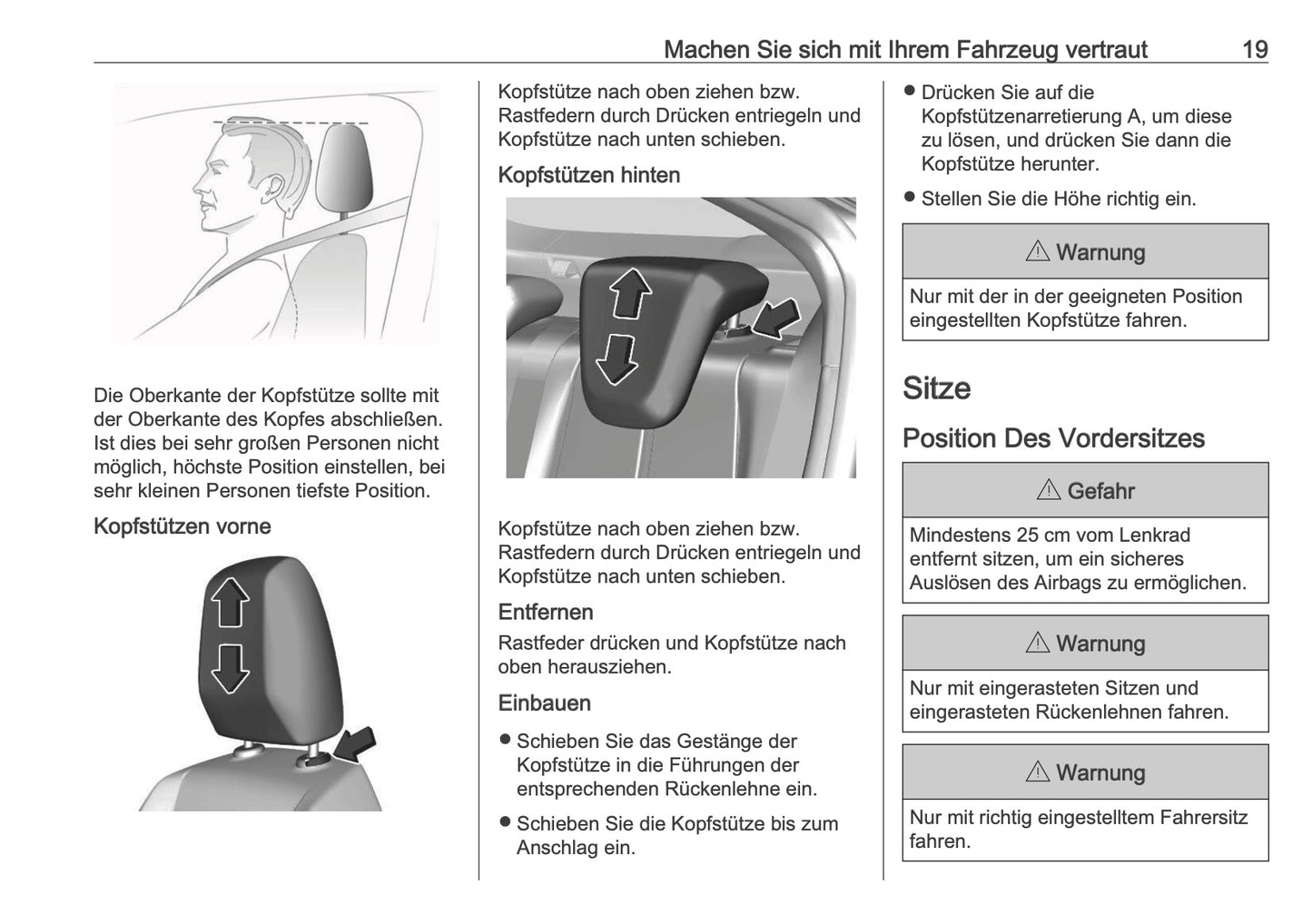 Machen Sie sich mit Ihrem Fahrzeug vertraut 19

Die Oberkante der Kopfstütze sollte mit der Oberkante des Kopfes abschließen. Ist dies bei sehr großen Personen nicht möglich, höchste Position einstellen, bei sehr kleinen Personen tiefste Position.

Kopfstützen vorne

Kopfstütze nach oben ziehen bzw. Rastfedern durch Drücken entriegeln und Kopfstütze nach unten schieben.

Kopfstützen hinten

Kopfstütze nach oben ziehen bzw. Rastfedern durch Drücken entriegeln und Kopfstütze nach unten schieben.

Entfernen

Rastfeder drücken und Kopfstütze nach oben herausziehen.

Einbauen

● Schieben Sie das Gestänge der Kopfstütze in die Führungen der entsprechenden Rückenlehne ein.

● Schieben Sie die Kopfstütze bis zum Anschlag ein.

● Drücken Sie auf die Kopfstützenarretierung A, um diese zu lösen, und drücken Sie dann die Kopfstütze herunter.

● Stellen Sie die Höhe richtig ein.

⚠ Warnung

Nur mit der in der geeigneten Position eingestellten Kopfstütze fahren.

Sitze

Position Des Vordersitzes

⚠ Gefahr

Mindestens 25 cm vom Lenkrad entfernt sitzen, um ein sicheres Auslösen des Airbags zu ermöglichen.

⚠ Warnung

Nur mit eingerasteten Sitzen und eingerasteten Rückenlehnen fahren.

⚠ Warnung

Nur mit richtig eingestelltem Fahrersitz fahren.