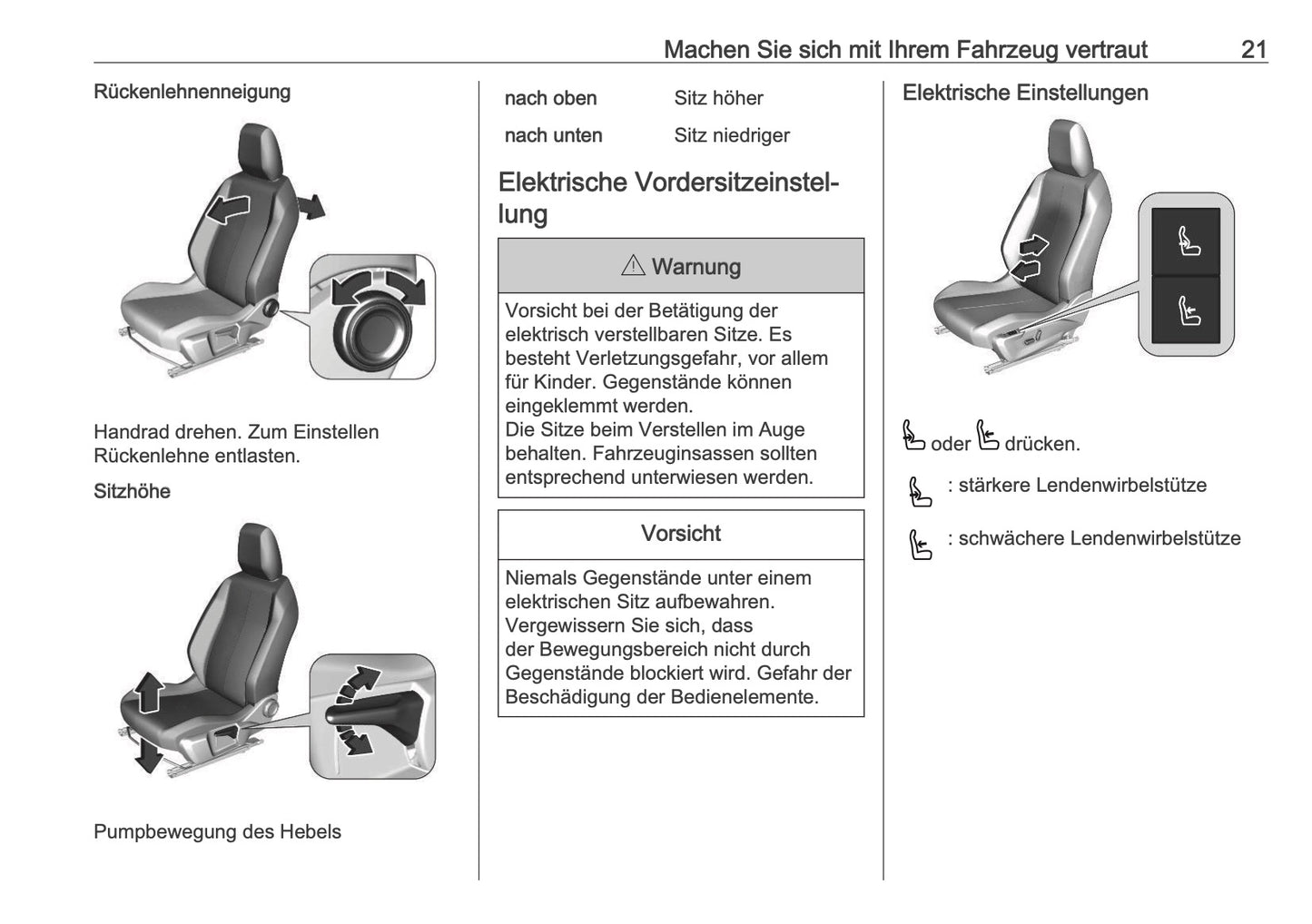 Machen Sie sich mit Ihrem Fahrzeug vertraut 21

Rückenlehnenneigung

Handrad drehen. Zum Einstellen Rückenlehne entlasten.

Sitzhöhe

Pumpbewegung des Hebels

| nach oben | Sitz höher |
|---|---|
| nach unten | Sitz niedriger |

Elektrische Vordersitzeinstellung

⚠ Warnung

Vorsicht bei der Betätigung der elektrisch verstellbaren Sitze. Es besteht Verletzungsgefahr, vor allem für Kinder. Gegenstände können eingeklemmt werden.
Die Sitze beim Verstellen im Auge behalten. Fahrzeuginsassen sollten entsprechend unterwiesen werden.

Vorsicht

Niemals Gegenstände unter einem elektrischen Sitz aufbewahren. Vergewissern Sie sich, dass der Bewegungsbereich nicht durch Gegenstände blockiert wird. Gefahr der Beschädigung der Bedienelemente.

Elektrische Einstellungen

oder drücken.

: stärkere Lendenwirbelstütze

: schwächere Lendenwirbelstütze