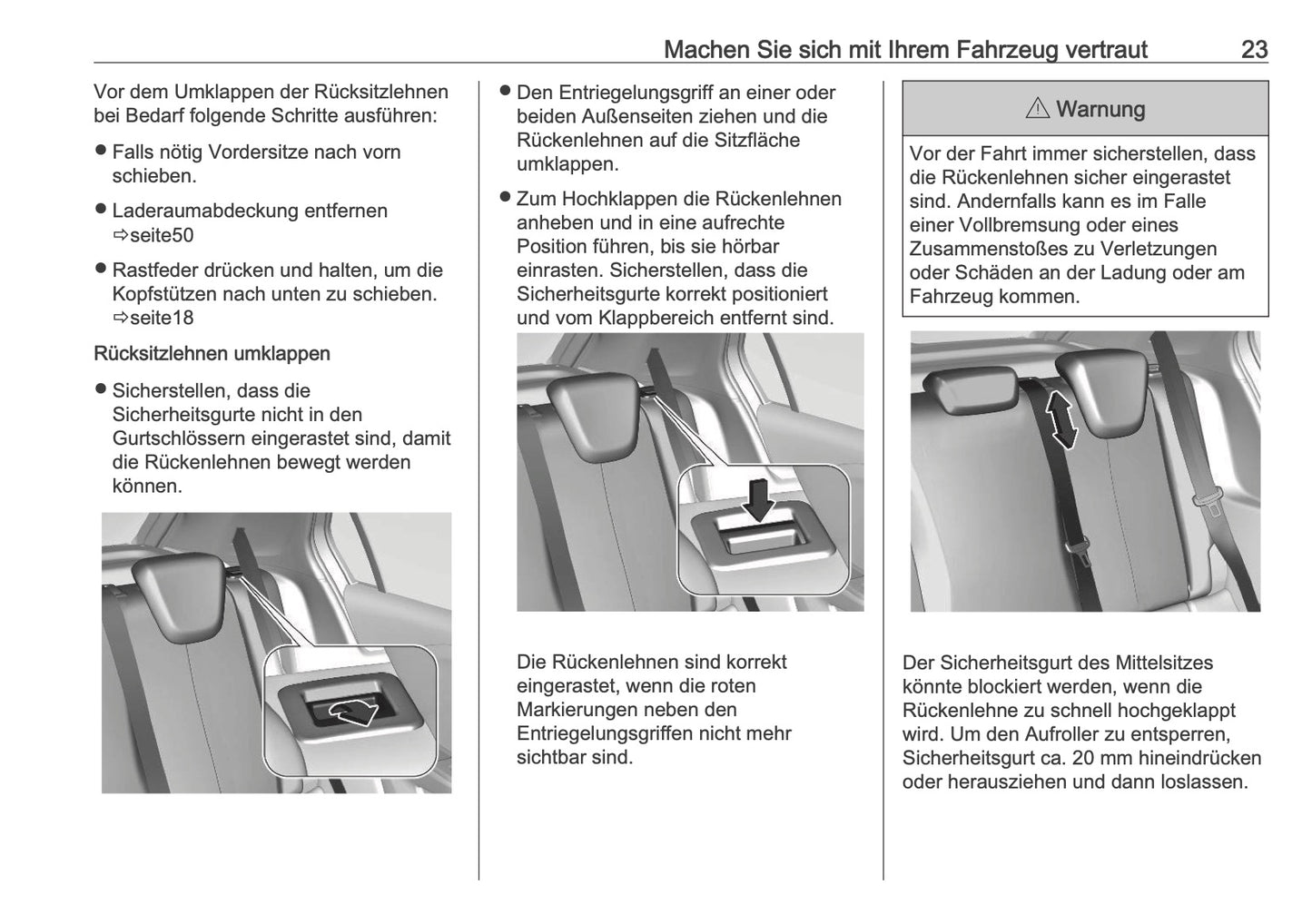 Machen Sie sich mit Ihrem Fahrzeug vertraut 23

Vor dem Umklappen der Rücksitzlehnen bei Bedarf folgende Schritte ausführen:

● Falls nötig Vordersitze nach vorn schieben.

● Laderaumabdeckung entfernen ⇨seite50

● Rastfeder drücken und halten, um die Kopfstützen nach unten zu schieben. ⇨seite18

Rücksitzlehnen umklappen

● Sicherstellen, dass die Sicherheitsgurte nicht in den Gurtschlössern eingerastet sind, damit die Rückenlehnen bewegt werden können.

● Den Entriegelungsgriff an einer oder beiden Außenseiten ziehen und die Rückenlehnen auf die Sitzfläche umklappen.

● Zum Hochklappen die Rückenlehnen anheben und in eine aufrechte Position führen, bis sie hörbar einrasten. Sicherstellen, dass die Sicherheitsgurte korrekt positioniert und vom Klappbereich entfernt sind.

Die Rückenlehnen sind korrekt eingerastet, wenn die roten Markierungen neben den Entriegelungsgriffen nicht mehr sichtbar sind.

⚠ Warnung

Vor der Fahrt immer sicherstellen, dass die Rückenlehnen sicher eingerastet sind. Andernfalls kann es im Falle einer Vollbremsung oder eines Zusammenstoßes zu Verletzungen oder Schäden an der Ladung oder am Fahrzeug kommen.

Der Sicherheitsgurt des Mittelsitzes könnte blockiert werden, wenn die Rückenlehne zu schnell hochgeklappt wird. Um den Aufroller zu entsperren, Sicherheitsgurt ca. 20 mm hineindrücken oder herausziehen und dann loslassen.