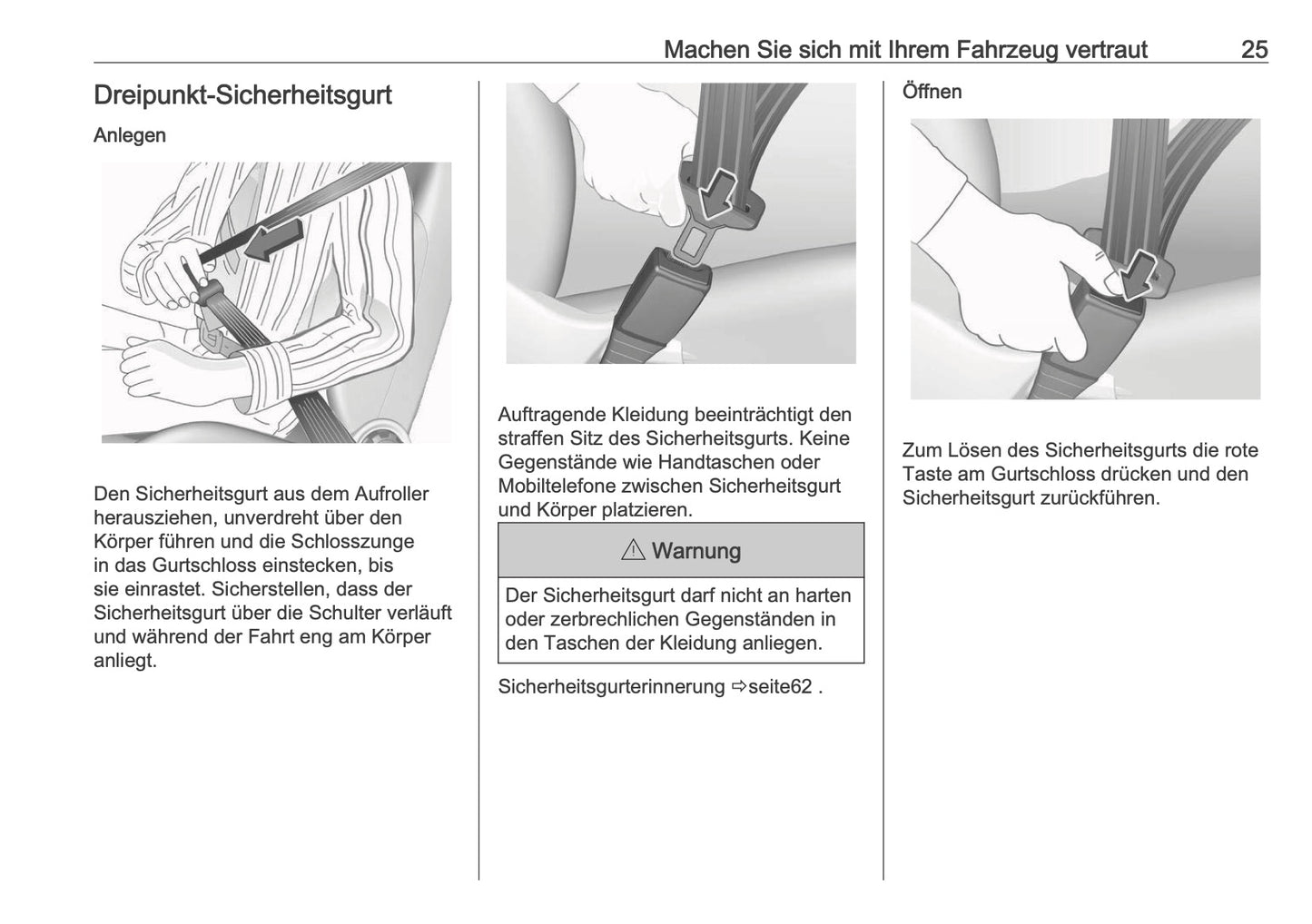 Machen Sie sich mit Ihrem Fahrzeug vertraut 25

Dreipunkt-Sicherheitsgurt

Anlegen

Den Sicherheitsgurt aus dem Aufroller herausziehen, unverdreht über den Körper führen und die Schlosszunge in das Gurtschloss einstecken, bis sie einrastet. Sicherstellen, dass der Sicherheitsgurt über die Schulter verläuft und während der Fahrt eng am Körper anliegt.

Auftragende Kleidung beeinträchtigt den straffen Sitz des Sicherheitsgurts. Keine Gegenstände wie Handtaschen oder Mobiltelefone zwischen Sicherheitsgurt und Körper platzieren.

⚠ Warnung

Der Sicherheitsgurt darf nicht an harten oder zerbrechlichen Gegenständen in den Taschen der Kleidung anliegen.

Sicherheitsgurterinnerung ⇨seite62 .

Öffnen

Zum Lösen des Sicherheitsgurts die rote Taste am Gurtschloss drücken und den Sicherheitsgurt zurückführen.