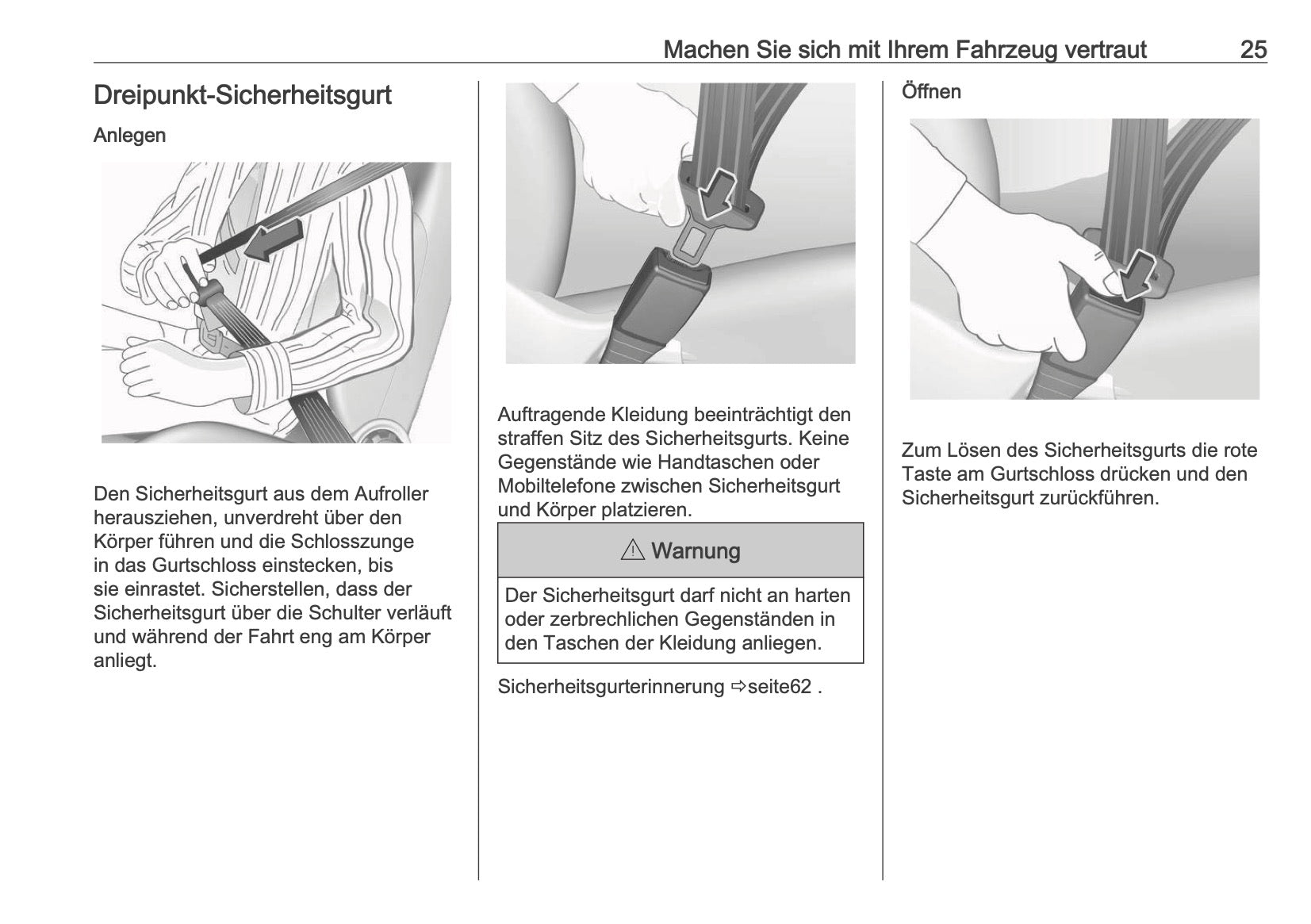 Machen Sie sich mit Ihrem Fahrzeug vertraut 25

Dreipunkt-Sicherheitsgurt

Anlegen

Den Sicherheitsgurt aus dem Aufroller herausziehen, unverdreht über den Körper führen und die Schlosszunge in das Gurtschloss einstecken, bis sie einrastet. Sicherstellen, dass der Sicherheitsgurt über die Schulter verläuft und während der Fahrt eng am Körper anliegt.

Auftragende Kleidung beeinträchtigt den straffen Sitz des Sicherheitsgurts. Keine Gegenstände wie Handtaschen oder Mobiltelefone zwischen Sicherheitsgurt und Körper platzieren.

⚠ Warnung

Der Sicherheitsgurt darf nicht an harten oder zerbrechlichen Gegenständen in den Taschen der Kleidung anliegen.

Sicherheitsgurterinnerung ⇨seite62 .

Öffnen

Zum Lösen des Sicherheitsgurts die rote Taste am Gurtschloss drücken und den Sicherheitsgurt zurückführen.