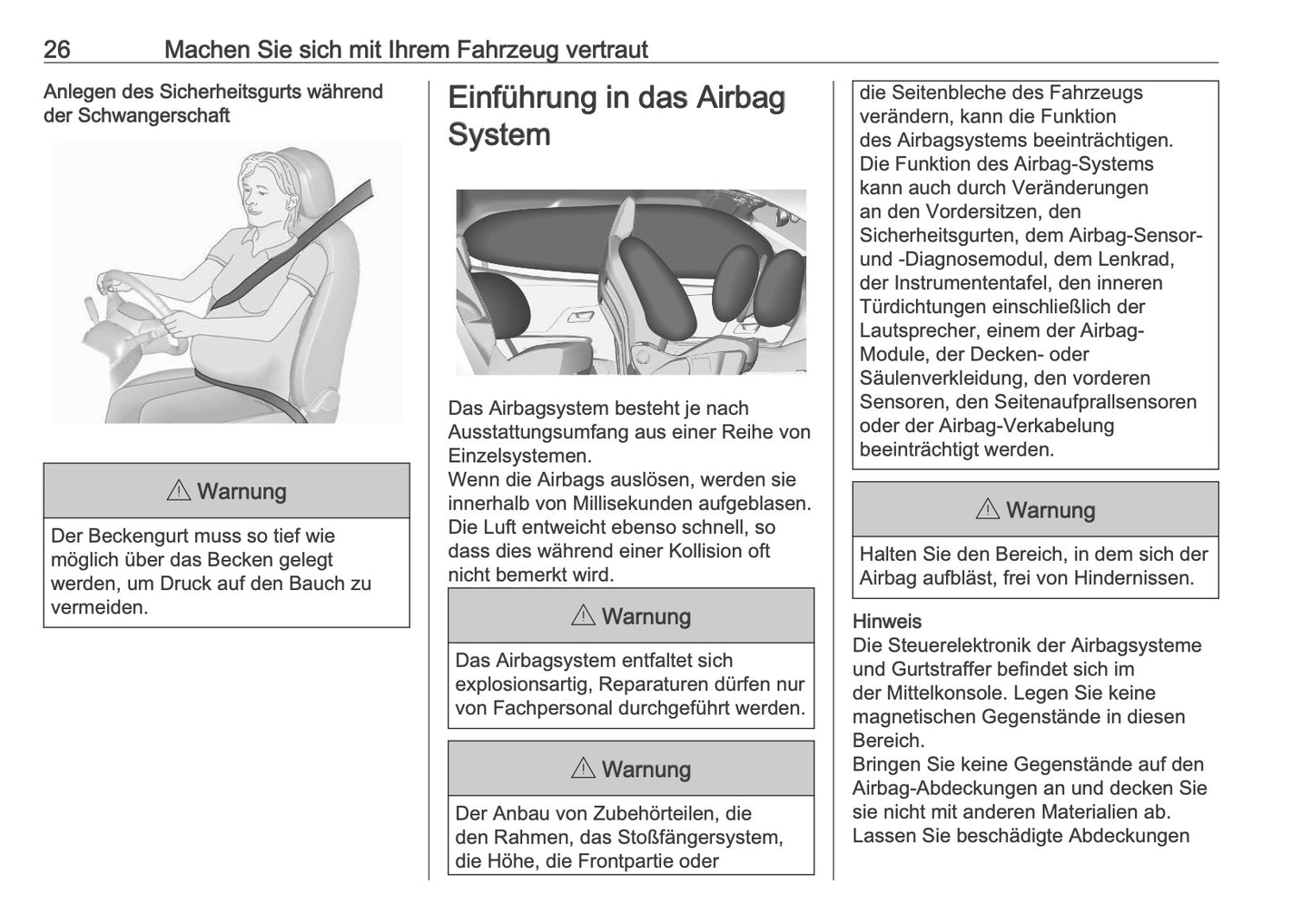 26 Machen Sie sich mit Ihrem Fahrzeug vertraut

Anlegen des Sicherheitsgurts während der Schwangerschaft

⚠ Warnung

Der Beckengurt muss so tief wie möglich über das Becken gelegt werden, um Druck auf den Bauch zu vermeiden.

Einführung in das Airbag System

Das Airbagsystem besteht je nach Ausstattungsumfang aus einer Reihe von Einzelsystemen.
Wenn die Airbags auslösen, werden sie innerhalb von Millisekunden aufgeblasen. Die Luft entweicht ebenso schnell, so dass dies während einer Kollision oft nicht bemerkt wird.

⚠ Warnung

Das Airbagsystem entfaltet sich explosionsartig, Reparaturen dürfen nur von Fachpersonal durchgeführt werden.

⚠ Warnung

Der Anbau von Zubehörteilen, die den Rahmen, das Stoßfängersystem, die Höhe, die Frontpartie oder die Seitenbleche des Fahrzeugs verändern, kann die Funktion des Airbagsystems beeinträchtigen. Die Funktion des Airbag-Systems kann auch durch Veränderungen an den Vordersitzen, den Sicherheitsgurten, dem Airbag-Sensor- und -Diagnosemodul, dem Lenkrad, der Instrumententafel, den inneren Türdichtungen einschließlich der Lautsprecher, einem der Airbag-Module, der Decken- oder Säulenverkleidung, den vorderen Sensoren, den Seitenaufprallsensoren oder der Airbag-Verkabelung beeinträchtigt werden.

⚠ Warnung

Halten Sie den Bereich, in dem sich der Airbag aufbläst, frei von Hindernissen.

Hinweis
Die Steuerelektronik der Airbagsysteme und Gurtstraffer befindet sich im der Mittelkonsole. Legen Sie keine magnetischen Gegenstände in diesen Bereich.
Bringen Sie keine Gegenstände auf den Airbag-Abdeckungen an und decken Sie sie nicht mit anderen Materialien ab. Lassen Sie beschädigte Abdeckungen