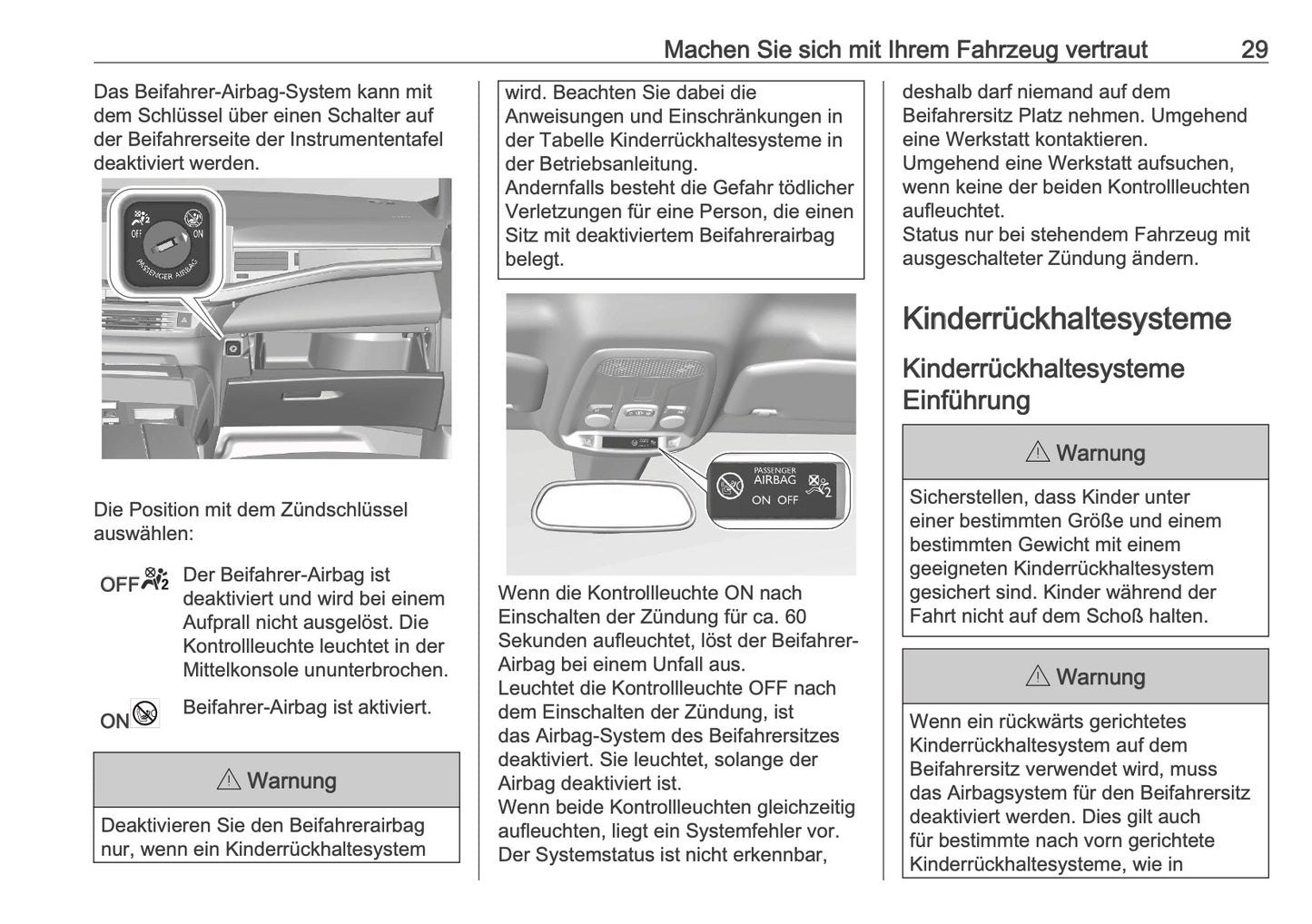 Machen Sie sich mit Ihrem Fahrzeug vertraut 29

Das Beifahrer-Airbag-System kann mit dem Schlüssel über einen Schalter auf der Beifahrerseite der Instrumententafel deaktiviert werden.

OFF ON PASSENGER AIRBAG

Die Position mit dem Zündschlüssel auswählen:

OFF Der Beifahrer-Airbag ist deaktiviert und wird bei einem Aufprall nicht ausgelöst. Die Kontrollleuchte leuchtet in der Mittelkonsole ununterbrochen.

ON Beifahrer-Airbag ist aktiviert.

⚠ Warnung

Deaktivieren Sie den Beifahrerairbag nur, wenn ein Kinderrückhaltesystem wird. Beachten Sie dabei die Anweisungen und Einschränkungen in der Tabelle Kinderrückhaltesysteme in der Betriebsanleitung.
Andernfalls besteht die Gefahr tödlicher Verletzungen für eine Person, die einen Sitz mit deaktiviertem Beifahrerairbag belegt.

PASSENGER AIRBAG ON OFF

Wenn die Kontrollleuchte ON nach Einschalten der Zündung für ca. 60 Sekunden aufleuchtet, löst der Beifahrer-Airbag bei einem Unfall aus.
Leuchtet die Kontrollleuchte OFF nach dem Einschalten der Zündung, ist das Airbag-System des Beifahrersitzes deaktiviert. Sie leuchtet, solange der Airbag deaktiviert ist.
Wenn beide Kontrollleuchten gleichzeitig aufleuchten, liegt ein Systemfehler vor. Der Systemstatus ist nicht erkennbar, deshalb darf niemand auf dem Beifahrersitz Platz nehmen. Umgehend eine Werkstatt kontaktieren.
Umgehend eine Werkstatt aufsuchen, wenn keine der beiden Kontrollleuchten aufleuchtet.
Status nur bei stehendem Fahrzeug mit ausgeschalteter Zündung ändern.

Kinderrückhaltesysteme

Kinderrückhaltesysteme Einführung

⚠ Warnung

Sicherstellen, dass Kinder unter einer bestimmten Größe und einem bestimmten Gewicht mit einem geeigneten Kinderrückhaltesystem gesichert sind. Kinder während der Fahrt nicht auf dem Schoß halten.

⚠ Warnung

Wenn ein rückwärts gerichtetes Kinderrückhaltesystem auf dem Beifahrersitz verwendet wird, muss das Airbagsystem für den Beifahrersitz deaktiviert werden. Dies gilt auch für bestimmte nach vorn gerichtete Kinderrückhaltesysteme, wie in