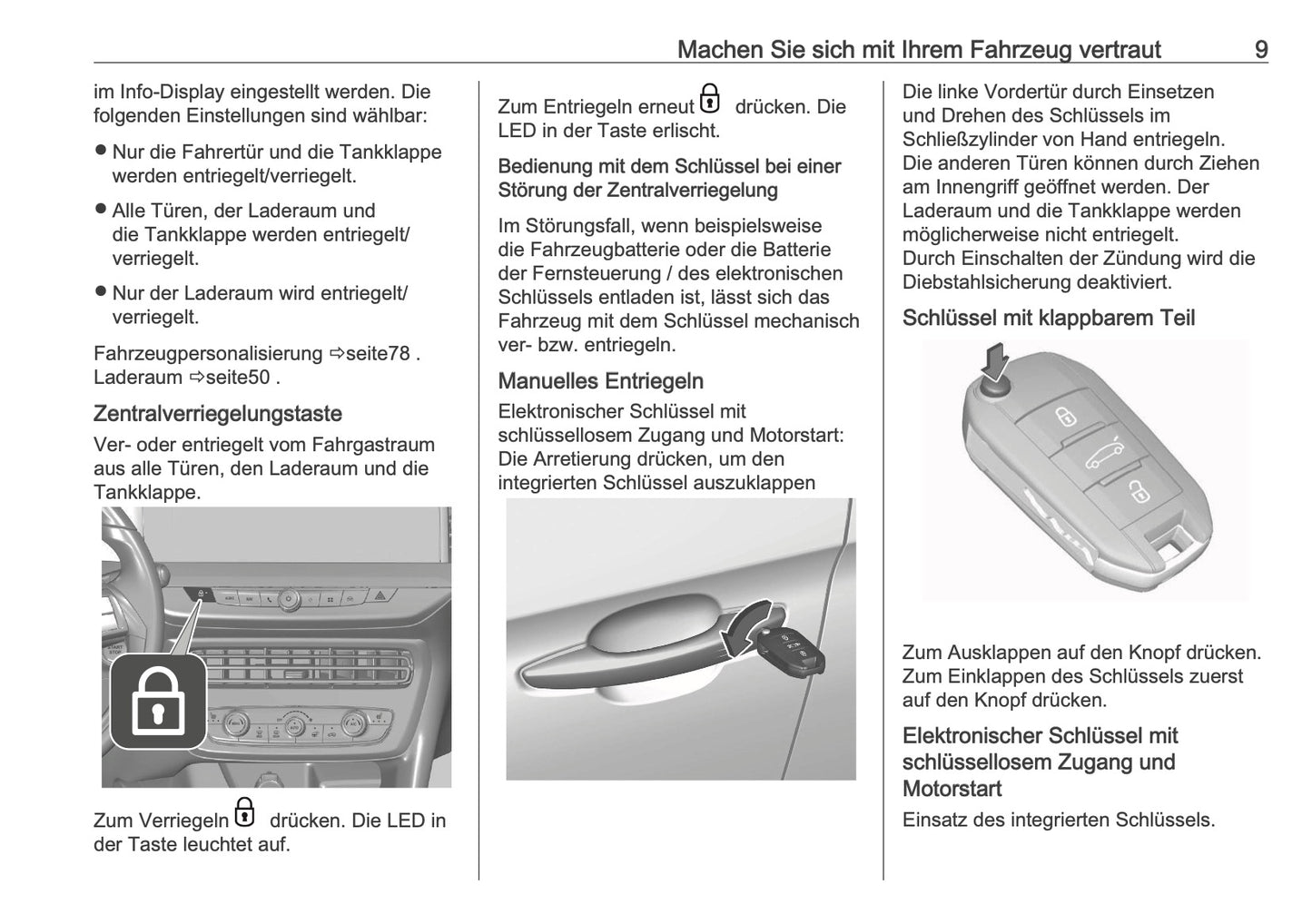 Machen Sie sich mit Ihrem Fahrzeug vertraut 9

im Info-Display eingestellt werden. Die folgenden Einstellungen sind wählbar:

● Nur die Fahrertür und die Tankklappe werden entriegelt/verriegelt.

● Alle Türen, der Laderaum und die Tankklappe werden entriegelt/verriegelt.

● Nur der Laderaum wird entriegelt/verriegelt.

Fahrzeugpersonalisierung ⇨seite78 .
Laderaum ⇨seite50 .

Zentralverriegelungstaste

Ver- oder entriegelt vom Fahrgastraum aus alle Türen, den Laderaum und die Tankklappe.

Zum Verriegeln drücken. Die LED in der Taste leuchtet auf.

Zum Entriegeln erneut drücken. Die LED in der Taste erlischt.

Bedienung mit dem Schlüssel bei einer Störung der Zentralverriegelung

Im Störungsfall, wenn beispielsweise die Fahrzeugbatterie oder die Batterie der Fernsteuerung / des elektronischen Schlüssels entladen ist, lässt sich das Fahrzeug mit dem Schlüssel mechanisch ver- bzw. entriegeln.

Manuelles Entriegeln

Elektronischer Schlüssel mit schlüssellosem Zugang und Motorstart: Die Arretierung drücken, um den integrierten Schlüssel auszuklappen

Die linke Vordertür durch Einsetzen und Drehen des Schlüssels im Schließzylinder von Hand entriegeln. Die anderen Türen können durch Ziehen am Innengriff geöffnet werden. Der Laderaum und die Tankklappe werden möglicherweise nicht entriegelt.
Durch Einschalten der Zündung wird die Diebstahlsicherung deaktiviert.

Schlüssel mit klappbarem Teil

Zum Ausklappen auf den Knopf drücken. Zum Einklappen des Schlüssels zuerst auf den Knopf drücken.

Elektronischer Schlüssel mit schlüssellosem Zugang und Motorstart

Einsatz des integrierten Schlüssels.