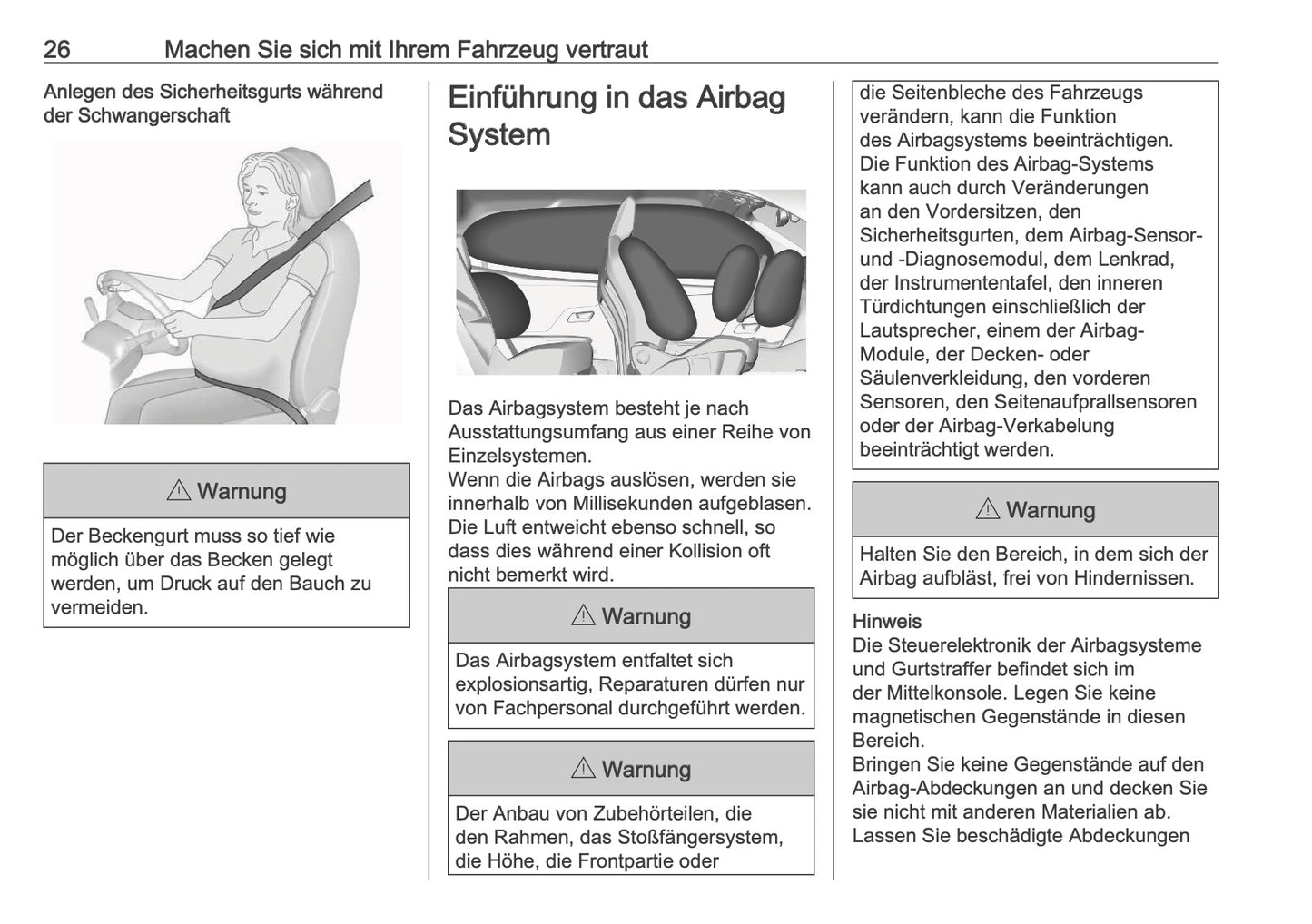 26 Machen Sie sich mit Ihrem Fahrzeug vertraut

Anlegen des Sicherheitsgurts während der Schwangerschaft

⚠ Warnung

Der Beckengurt muss so tief wie möglich über das Becken gelegt werden, um Druck auf den Bauch zu vermeiden.

Einführung in das Airbag System

Das Airbagsystem besteht je nach Ausstattungsumfang aus einer Reihe von Einzelsystemen.
Wenn die Airbags auslösen, werden sie innerhalb von Millisekunden aufgeblasen. Die Luft entweicht ebenso schnell, so dass dies während einer Kollision oft nicht bemerkt wird.

⚠ Warnung

Das Airbagsystem entfaltet sich explosionsartig, Reparaturen dürfen nur von Fachpersonal durchgeführt werden.

⚠ Warnung

Der Anbau von Zubehörteilen, die den Rahmen, das Stoßfängersystem, die Höhe, die Frontpartie oder die Seitenbleche des Fahrzeugs verändern, kann die Funktion des Airbagsystems beeinträchtigen. Die Funktion des Airbag-Systems kann auch durch Veränderungen an den Vordersitzen, den Sicherheitsgurten, dem Airbag-Sensor- und -Diagnosemodul, dem Lenkrad, der Instrumententafel, den inneren Türdichtungen einschließlich der Lautsprecher, einem der Airbag-Module, der Decken- oder Säulenverkleidung, den vorderen Sensoren, den Seitenaufprallsensoren oder der Airbag-Verkabelung beeinträchtigt werden.

⚠ Warnung

Halten Sie den Bereich, in dem sich der Airbag aufbläst, frei von Hindernissen.

Hinweis
Die Steuerelektronik der Airbagsysteme und Gurtstraffer befindet sich im der Mittelkonsole. Legen Sie keine magnetischen Gegenstände in diesen Bereich.
Bringen Sie keine Gegenstände auf den Airbag-Abdeckungen an und decken Sie sie nicht mit anderen Materialien ab. Lassen Sie beschädigte Abdeckungen