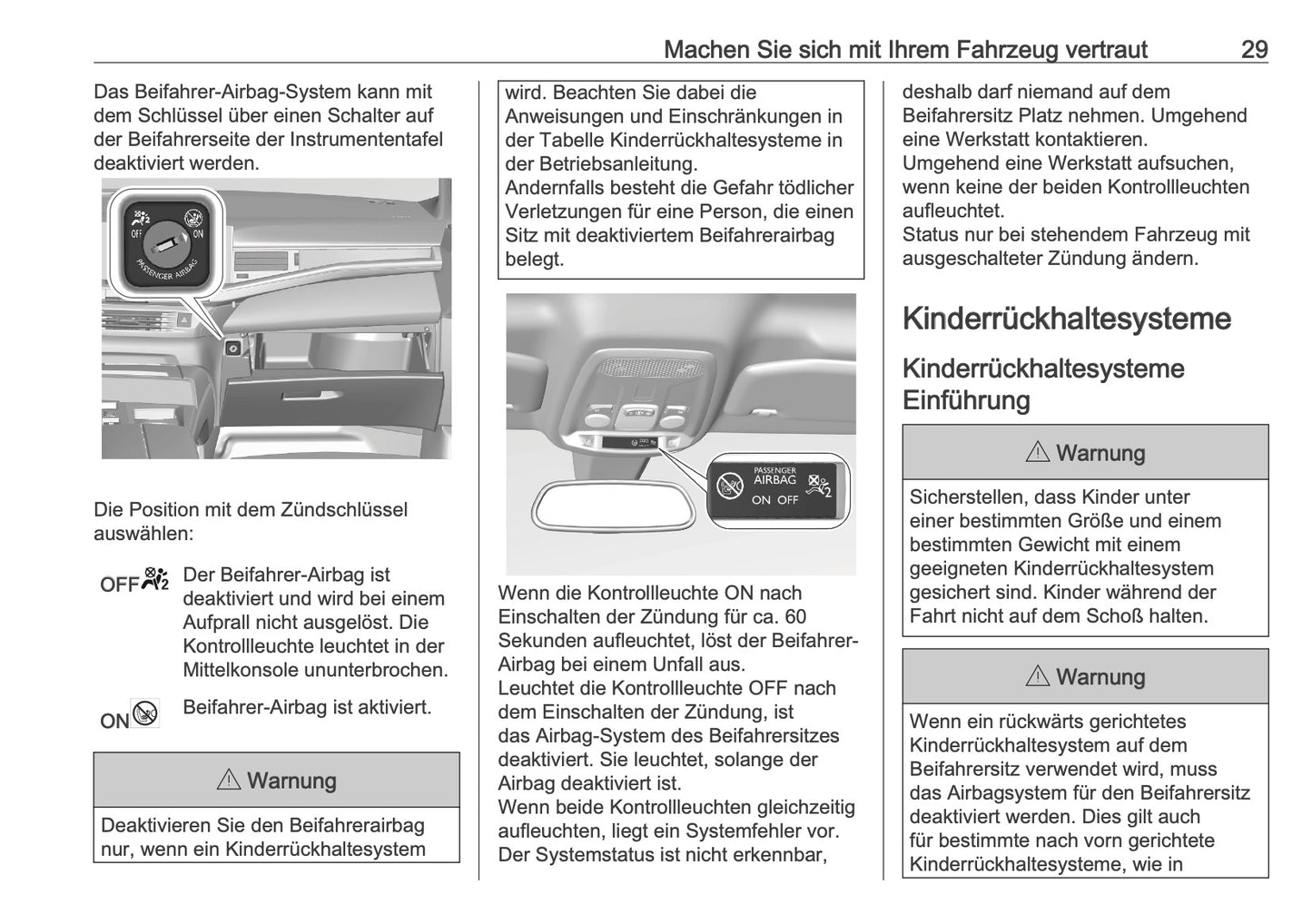 Machen Sie sich mit Ihrem Fahrzeug vertraut 29

Das Beifahrer-Airbag-System kann mit dem Schlüssel über einen Schalter auf der Beifahrerseite der Instrumententafel deaktiviert werden.

OFF ON PASSENGER AIRBAG

Die Position mit dem Zündschlüssel auswählen:

OFF Der Beifahrer-Airbag ist deaktiviert und wird bei einem Aufprall nicht ausgelöst. Die Kontrollleuchte leuchtet in der Mittelkonsole ununterbrochen.

ON Beifahrer-Airbag ist aktiviert.

⚠ Warnung

Deaktivieren Sie den Beifahrerairbag nur, wenn ein Kinderrückhaltesystem wird. Beachten Sie dabei die Anweisungen und Einschränkungen in der Tabelle Kinderrückhaltesysteme in der Betriebsanleitung.
Andernfalls besteht die Gefahr tödlicher Verletzungen für eine Person, die einen Sitz mit deaktiviertem Beifahrerairbag belegt.

PASSENGER AIRBAG ON OFF

Wenn die Kontrollleuchte ON nach Einschalten der Zündung für ca. 60 Sekunden aufleuchtet, löst der Beifahrer-Airbag bei einem Unfall aus.
Leuchtet die Kontrollleuchte OFF nach dem Einschalten der Zündung, ist das Airbag-System des Beifahrersitzes deaktiviert. Sie leuchtet, solange der Airbag deaktiviert ist.
Wenn beide Kontrollleuchten gleichzeitig aufleuchten, liegt ein Systemfehler vor. Der Systemstatus ist nicht erkennbar, deshalb darf niemand auf dem Beifahrersitz Platz nehmen. Umgehend eine Werkstatt kontaktieren.
Umgehend eine Werkstatt aufsuchen, wenn keine der beiden Kontrollleuchten aufleuchtet.
Status nur bei stehendem Fahrzeug mit ausgeschalteter Zündung ändern.

Kinderrückhaltesysteme

Kinderrückhaltesysteme Einführung

⚠ Warnung

Sicherstellen, dass Kinder unter einer bestimmten Größe und einem bestimmten Gewicht mit einem geeigneten Kinderrückhaltesystem gesichert sind. Kinder während der Fahrt nicht auf dem Schoß halten.

⚠ Warnung

Wenn ein rückwärts gerichtetes Kinderrückhaltesystem auf dem Beifahrersitz verwendet wird, muss das Airbagsystem für den Beifahrersitz deaktiviert werden. Dies gilt auch für bestimmte nach vorn gerichtete Kinderrückhaltesysteme, wie in