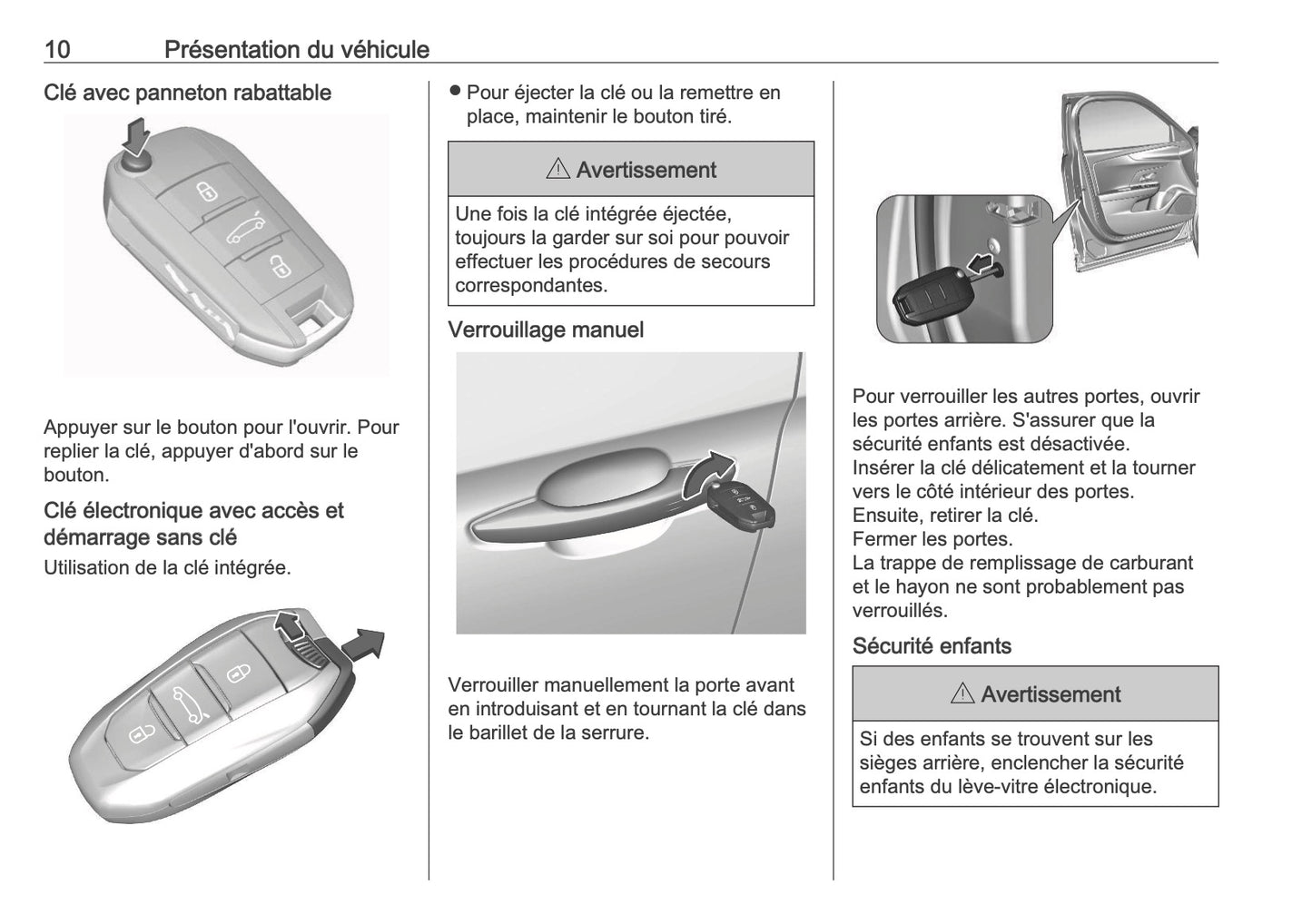 10 Présentation du véhicule

Clé avec panneton rabattable

Appuyer sur le bouton pour l'ouvrir. Pour replier la clé, appuyer d'abord sur le bouton.

Clé électronique avec accès et démarrage sans clé

Utilisation de la clé intégrée.

● Pour éjecter la clé ou la remettre en place, maintenir le bouton tiré.

⚠ Avertissement

Une fois la clé intégrée éjectée, toujours la garder sur soi pour pouvoir effectuer les procédures de secours correspondantes.

Verrouillage manuel

Verrouiller manuellement la porte avant en introduisant et en tournant la clé dans le barillet de la serrure.

Pour verrouiller les autres portes, ouvrir les portes arrière. S'assurer que la sécurité enfants est désactivée.
Insérer la clé délicatement et la tourner vers le côté intérieur des portes.
Ensuite, retirer la clé.
Fermer les portes.
La trappe de remplissage de carburant et le hayon ne sont probablement pas verrouillés.

Sécurité enfants

⚠ Avertissement

Si des enfants se trouvent sur les sièges arrière, enclencher la sécurité enfants du lève-vitre électronique.