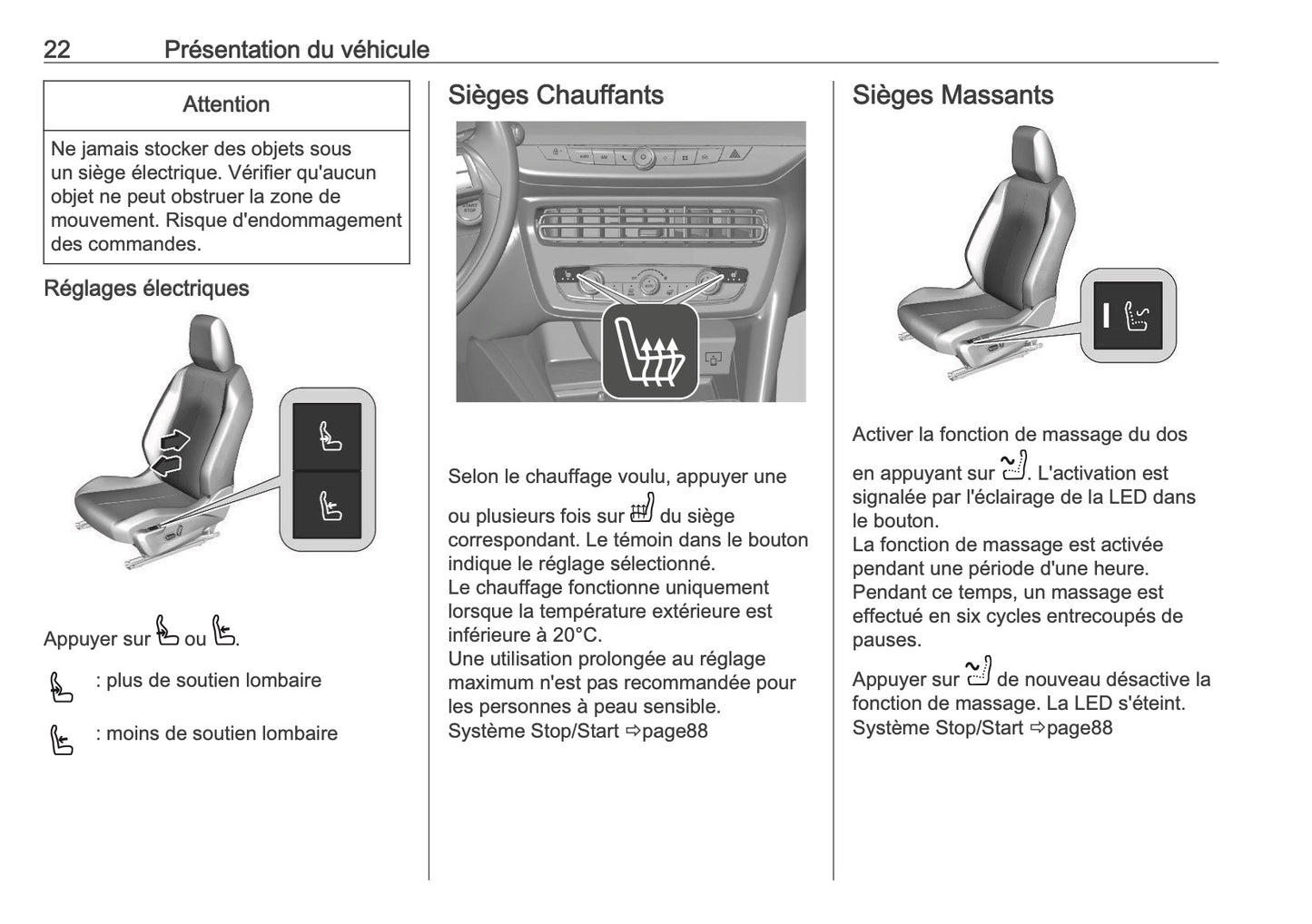 22 Présentation du véhicule

Attention

Ne jamais stocker des objets sous un siège électrique. Vérifier qu'aucun objet ne peut obstruer la zone de mouvement. Risque d'endommagement des commandes.

Réglages électriques

Appuyer sur ou .

: plus de soutien lombaire

: moins de soutien lombaire

Sièges Chauffants

START STOP

Selon le chauffage voulu, appuyer une ou plusieurs fois sur du siège correspondant. Le témoin dans le bouton indique le réglage sélectionné.
Le chauffage fonctionne uniquement lorsque la température extérieure est inférieure à 20°C.
Une utilisation prolongée au réglage maximum n'est pas recommandée pour les personnes à peau sensible.
Système Stop/Start ⇨page88

Sièges Massants

Activer la fonction de massage du dos en appuyant sur . L'activation est signalée par l'éclairage de la LED dans le bouton.
La fonction de massage est activée pendant une période d'une heure. Pendant ce temps, un massage est effectué en six cycles entrecoupés de pauses.

Appuyer sur de nouveau désactive la fonction de massage. La LED s'éteint.
Système Stop/Start ⇨page88