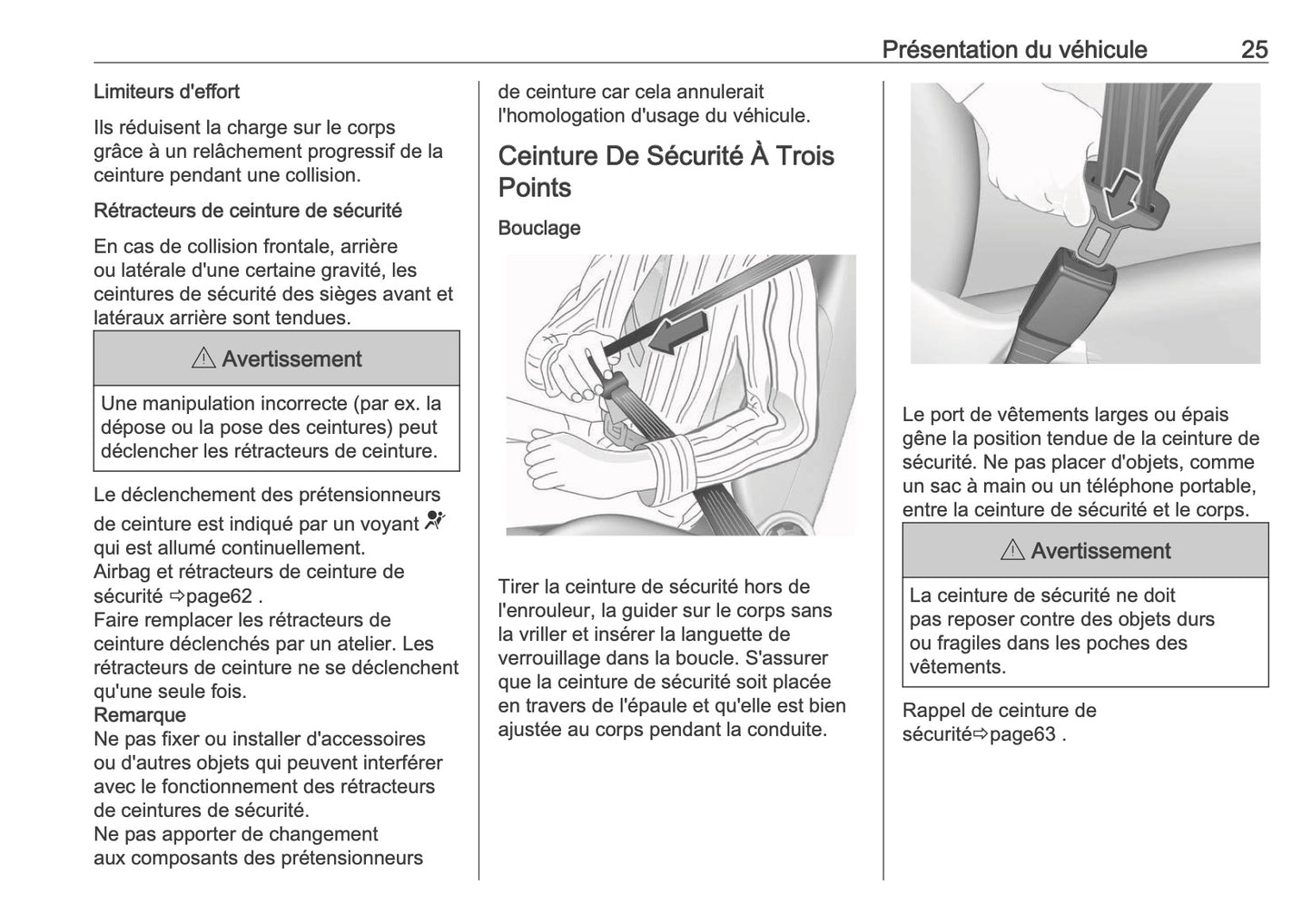 Présentation du véhicule 25

Limiteurs d'effort

Ils réduisent la charge sur le corps grâce à un relâchement progressif de la ceinture pendant une collision.

Rétracteurs de ceinture de sécurité

En cas de collision frontale, arrière ou latérale d'une certaine gravité, les ceintures de sécurité des sièges avant et latéraux arrière sont tendues.

⚠ Avertissement

Une manipulation incorrecte (par ex. la dépose ou la pose des ceintures) peut déclencher les rétracteurs de ceinture.

Le déclenchement des prétensionneurs de ceinture est indiqué par un voyant qui est allumé continuellement.
Airbag et rétracteurs de ceinture de sécurité ⇨page62 .
Faire remplacer les rétracteurs de ceinture déclenchés par un atelier. Les rétracteurs de ceinture ne se déclenchent qu'une seule fois.
Remarque
Ne pas fixer ou installer d'accessoires ou d'autres objets qui peuvent interférer avec le fonctionnement des rétracteurs de ceintures de sécurité.
Ne pas apporter de changement aux composants des prétensionneurs de ceinture car cela annulerait l'homologation d'usage du véhicule.

Ceinture De Sécurité À Trois Points

Bouclage

Tirer la ceinture de sécurité hors de l'enrouleur, la guider sur le corps sans la vriller et insérer la languette de verrouillage dans la boucle. S'assurer que la ceinture de sécurité soit placée en travers de l'épaule et qu'elle est bien ajustée au corps pendant la conduite.

Le port de vêtements larges ou épais gêne la position tendue de la ceinture de sécurité. Ne pas placer d'objets, comme un sac à main ou un téléphone portable, entre la ceinture de sécurité et le corps.

⚠ Avertissement

La ceinture de sécurité ne doit pas reposer contre des objets durs ou fragiles dans les poches des vêtements.

Rappel de ceinture de sécurité⇨page63 .