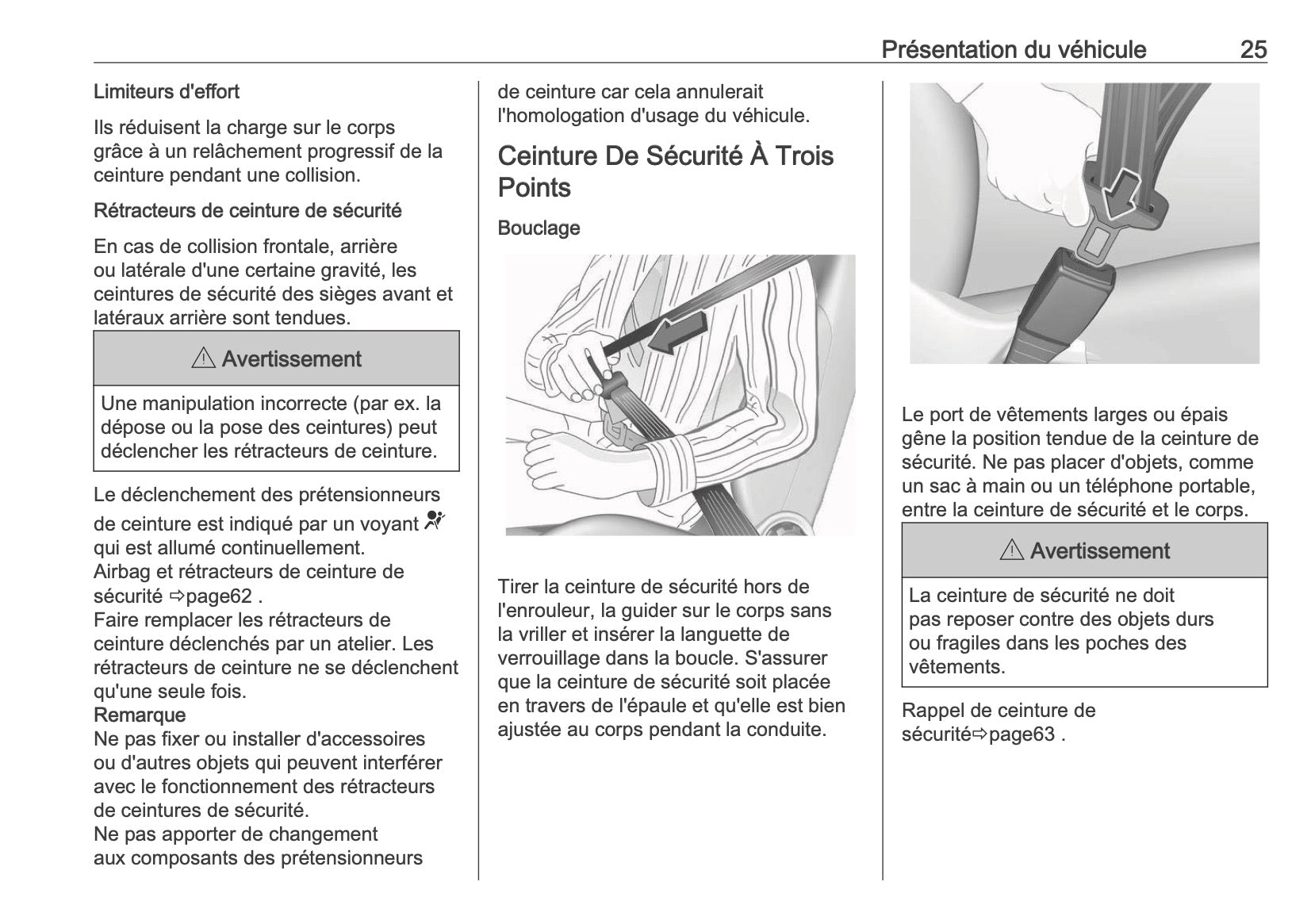 Présentation du véhicule 25

Limiteurs d'effort

Ils réduisent la charge sur le corps grâce à un relâchement progressif de la ceinture pendant une collision.

Rétracteurs de ceinture de sécurité

En cas de collision frontale, arrière ou latérale d'une certaine gravité, les ceintures de sécurité des sièges avant et latéraux arrière sont tendues.

⚠ Avertissement

Une manipulation incorrecte (par ex. la dépose ou la pose des ceintures) peut déclencher les rétracteurs de ceinture.

Le déclenchement des prétensionneurs de ceinture est indiqué par un voyant qui est allumé continuellement.
Airbag et rétracteurs de ceinture de sécurité ⇨page62 .
Faire remplacer les rétracteurs de ceinture déclenchés par un atelier. Les rétracteurs de ceinture ne se déclenchent qu'une seule fois.
Remarque
Ne pas fixer ou installer d'accessoires ou d'autres objets qui peuvent interférer avec le fonctionnement des rétracteurs de ceintures de sécurité.
Ne pas apporter de changement aux composants des prétensionneurs de ceinture car cela annulerait l'homologation d'usage du véhicule.

Ceinture De Sécurité À Trois Points

Bouclage

Tirer la ceinture de sécurité hors de l'enrouleur, la guider sur le corps sans la vriller et insérer la languette de verrouillage dans la boucle. S'assurer que la ceinture de sécurité soit placée en travers de l'épaule et qu'elle est bien ajustée au corps pendant la conduite.

Le port de vêtements larges ou épais gêne la position tendue de la ceinture de sécurité. Ne pas placer d'objets, comme un sac à main ou un téléphone portable, entre la ceinture de sécurité et le corps.

⚠ Avertissement

La ceinture de sécurité ne doit pas reposer contre des objets durs ou fragiles dans les poches des vêtements.

Rappel de ceinture de sécurité⇨page63 .