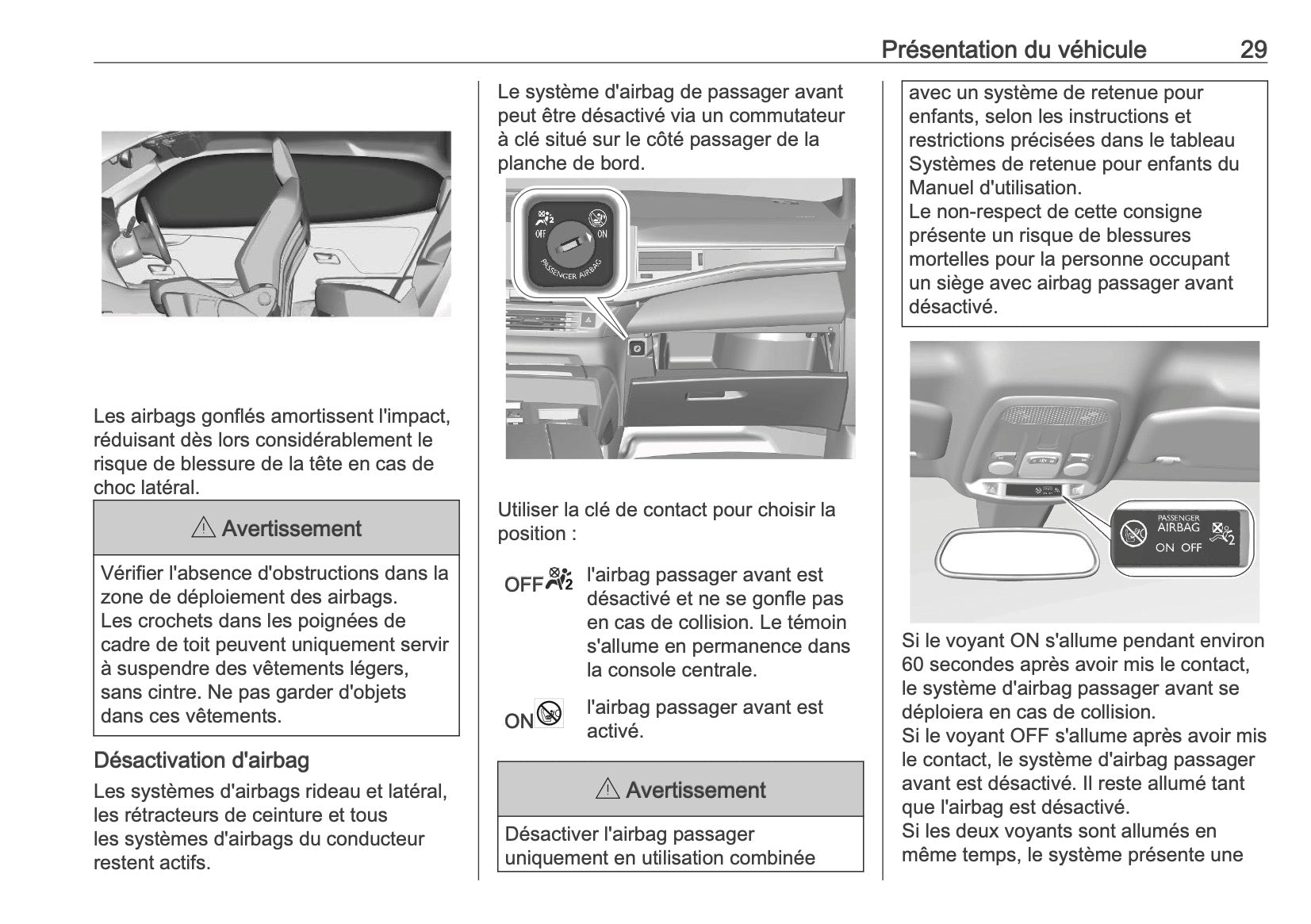 Présentation du véhicule 29

Les airbags gonflés amortissent l'impact, réduisant dès lors considérablement le risque de blessure de la tête en cas de choc latéral.

⚠ Avertissement

Vérifier l'absence d'obstructions dans la zone de déploiement des airbags.
Les crochets dans les poignées de cadre de toit peuvent uniquement servir à suspendre des vêtements légers, sans cintre. Ne pas garder d'objets dans ces vêtements.

Désactivation d'airbag

Les systèmes d'airbags rideau et latéral, les rétracteurs de ceinture et tous les systèmes d'airbags du conducteur restent actifs.

Le système d'airbag de passager avant peut être désactivé via un commutateur à clé situé sur le côté passager de la planche de bord.

OFF ON PASSENGER AIRBAG

Utiliser la clé de contact pour choisir la position :

OFF l'airbag passager avant est désactivé et ne se gonfle pas en cas de collision. Le témoin s'allume en permanence dans la console centrale.

ON l'airbag passager avant est activé.

⚠ Avertissement

Désactiver l'airbag passager uniquement en utilisation combinée avec un système de retenue pour enfants, selon les instructions et restrictions précisées dans le tableau Systèmes de retenue pour enfants du Manuel d'utilisation.
Le non-respect de cette consigne présente un risque de blessures mortelles pour la personne occupant un siège avec airbag passager avant désactivé.

PASSENGER AIRBAG ON OFF

Si le voyant ON s'allume pendant environ 60 secondes après avoir mis le contact, le système d'airbag passager avant se déploiera en cas de collision.
Si le voyant OFF s'allume après avoir mis le contact, le système d'airbag passager avant est désactivé. Il reste allumé tant que l'airbag est désactivé.
Si les deux voyants sont allumés en même temps, le système présente une