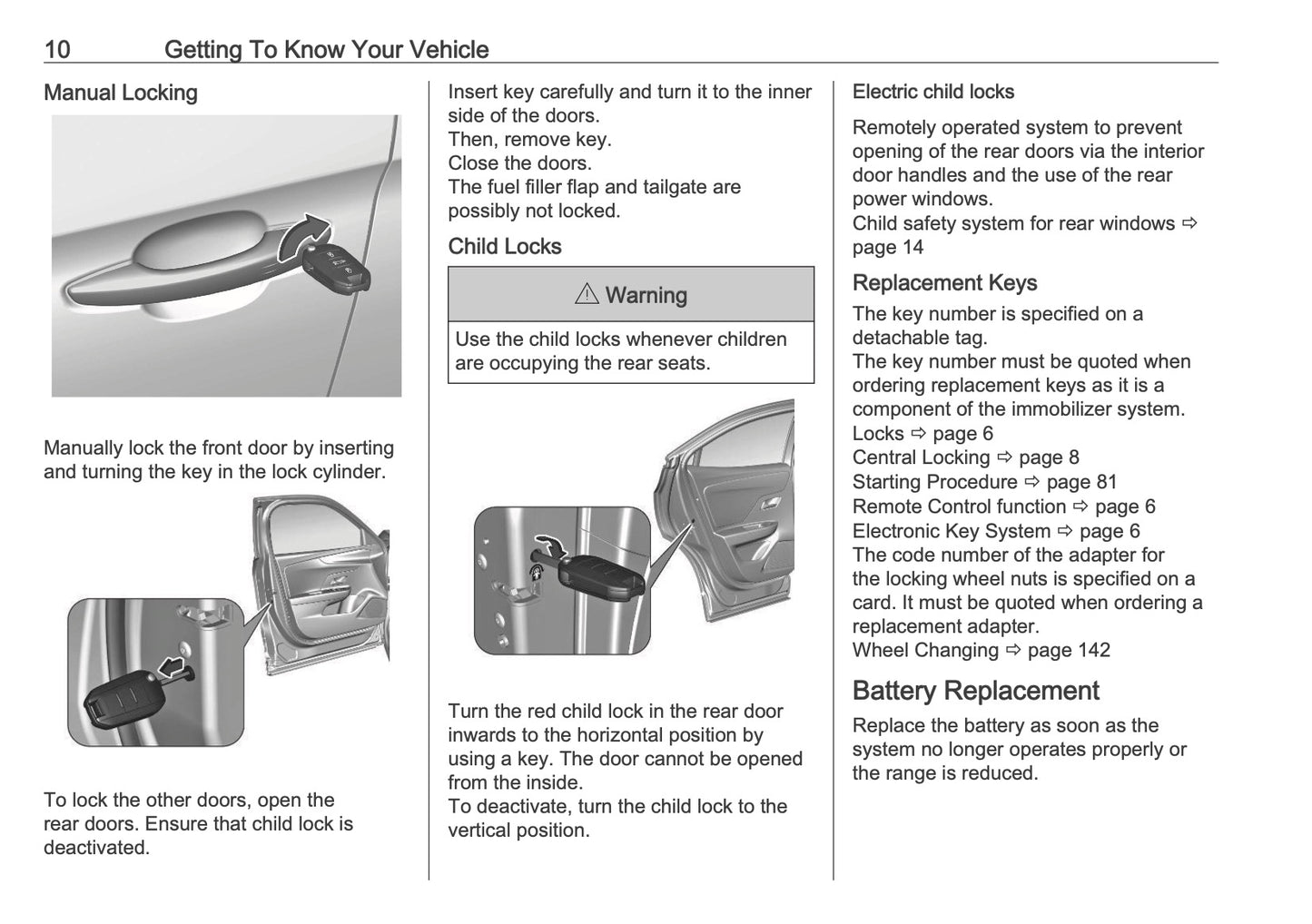 10 Getting To Know Your Vehicle

Manual Locking

Manually lock the front door by inserting and turning the key in the lock cylinder.

To lock the other doors, open the rear doors. Ensure that child lock is deactivated.

Insert key carefully and turn it to the inner side of the doors.
Then, remove key.
Close the doors.
The fuel filler flap and tailgate are possibly not locked.

Child Locks

⚠ Warning

Use the child locks whenever children are occupying the rear seats.

Turn the red child lock in the rear door inwards to the horizontal position by using a key. The door cannot be opened from the inside.
To deactivate, turn the child lock to the vertical position.

Electric child locks

Remotely operated system to prevent opening of the rear doors via the interior door handles and the use of the rear power windows.
Child safety system for rear windows ⇨ page 14

Replacement Keys

The key number is specified on a detachable tag.
The key number must be quoted when ordering replacement keys as it is a component of the immobilizer system.
Locks ⇨ page 6
Central Locking ⇨ page 8
Starting Procedure ⇨ page 81
Remote Control function ⇨ page 6
Electronic Key System ⇨ page 6
The code number of the adapter for the locking wheel nuts is specified on a card. It must be quoted when ordering a replacement adapter.
Wheel Changing ⇨ page 142

Battery Replacement

Replace the battery as soon as the system no longer operates properly or the range is reduced.