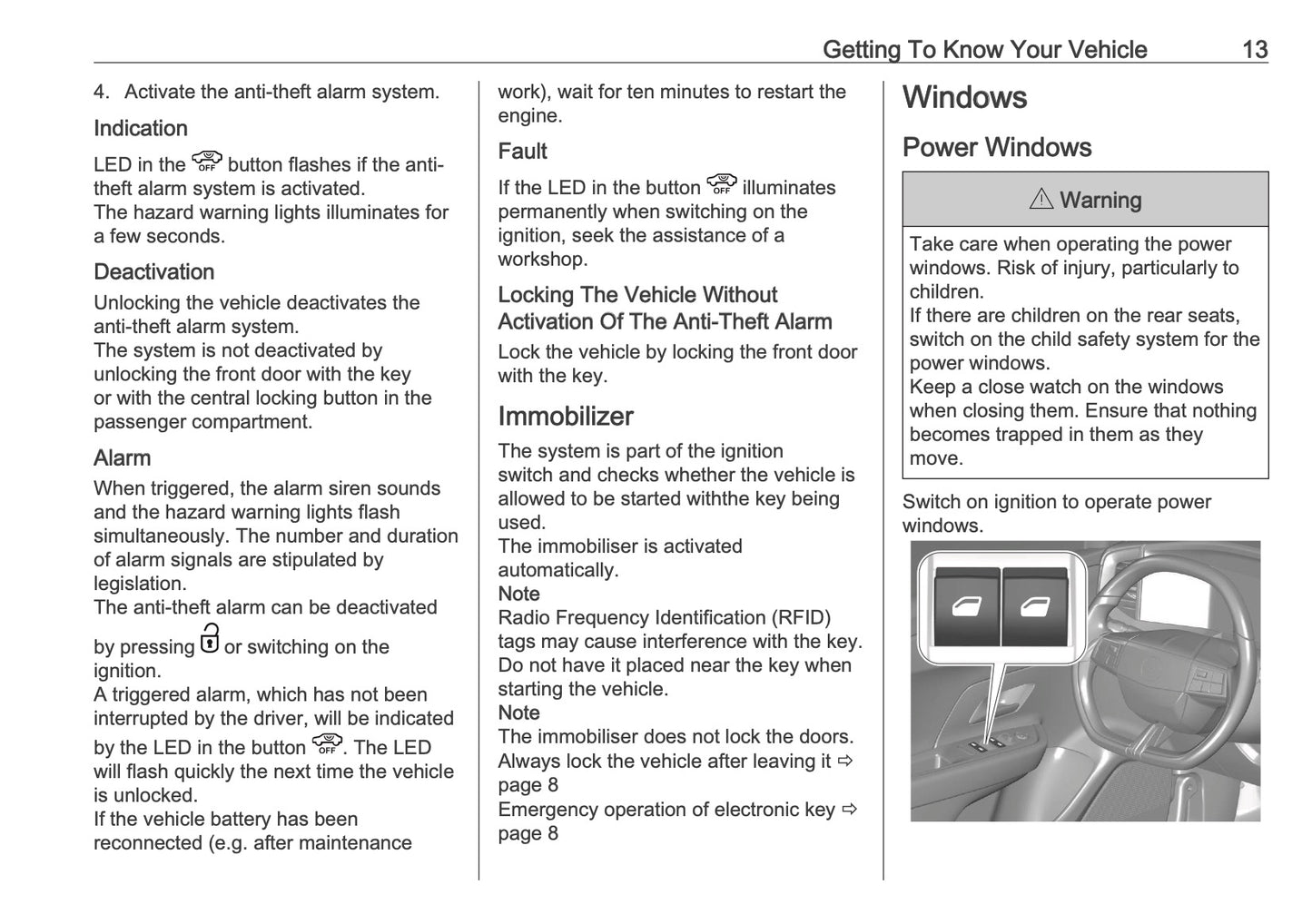 Getting To Know Your Vehicle 13

4. Activate the anti-theft alarm system.

Indication

LED in the OFF button flashes if the anti-theft alarm system is activated.
The hazard warning lights illuminates for a few seconds.

Deactivation

Unlocking the vehicle deactivates the anti-theft alarm system.
The system is not deactivated by unlocking the front door with the key or with the central locking button in the passenger compartment.

Alarm

When triggered, the alarm siren sounds and the hazard warning lights flash simultaneously. The number and duration of alarm signals are stipulated by legislation.
The anti-theft alarm can be deactivated by pressing or switching on the ignition.
A triggered alarm, which has not been interrupted by the driver, will be indicated by the LED in the button OFF. The LED will flash quickly the next time the vehicle is unlocked.
If the vehicle battery has been reconnected (e.g. after maintenance work), wait for ten minutes to restart the engine.

Fault

If the LED in the button OFF illuminates permanently when switching on the ignition, seek the assistance of a workshop.

Locking The Vehicle Without Activation Of The Anti-Theft Alarm

Lock the vehicle by locking the front door with the key.

Immobilizer

The system is part of the ignition switch and checks whether the vehicle is allowed to be started withthe key being used.
The immobiliser is activated automatically.
Note
Radio Frequency Identification (RFID) tags may cause interference with the key. Do not have it placed near the key when starting the vehicle.
Note
The immobiliser does not lock the doors.
Always lock the vehicle after leaving it ⇨ page 8
Emergency operation of electronic key ⇨ page 8

Windows

Power Windows

⚠ Warning

Take care when operating the power windows. Risk of injury, particularly to children.
If there are children on the rear seats, switch on the child safety system for the power windows.
Keep a close watch on the windows when closing them. Ensure that nothing becomes trapped in them as they move.

Switch on ignition to operate power windows.