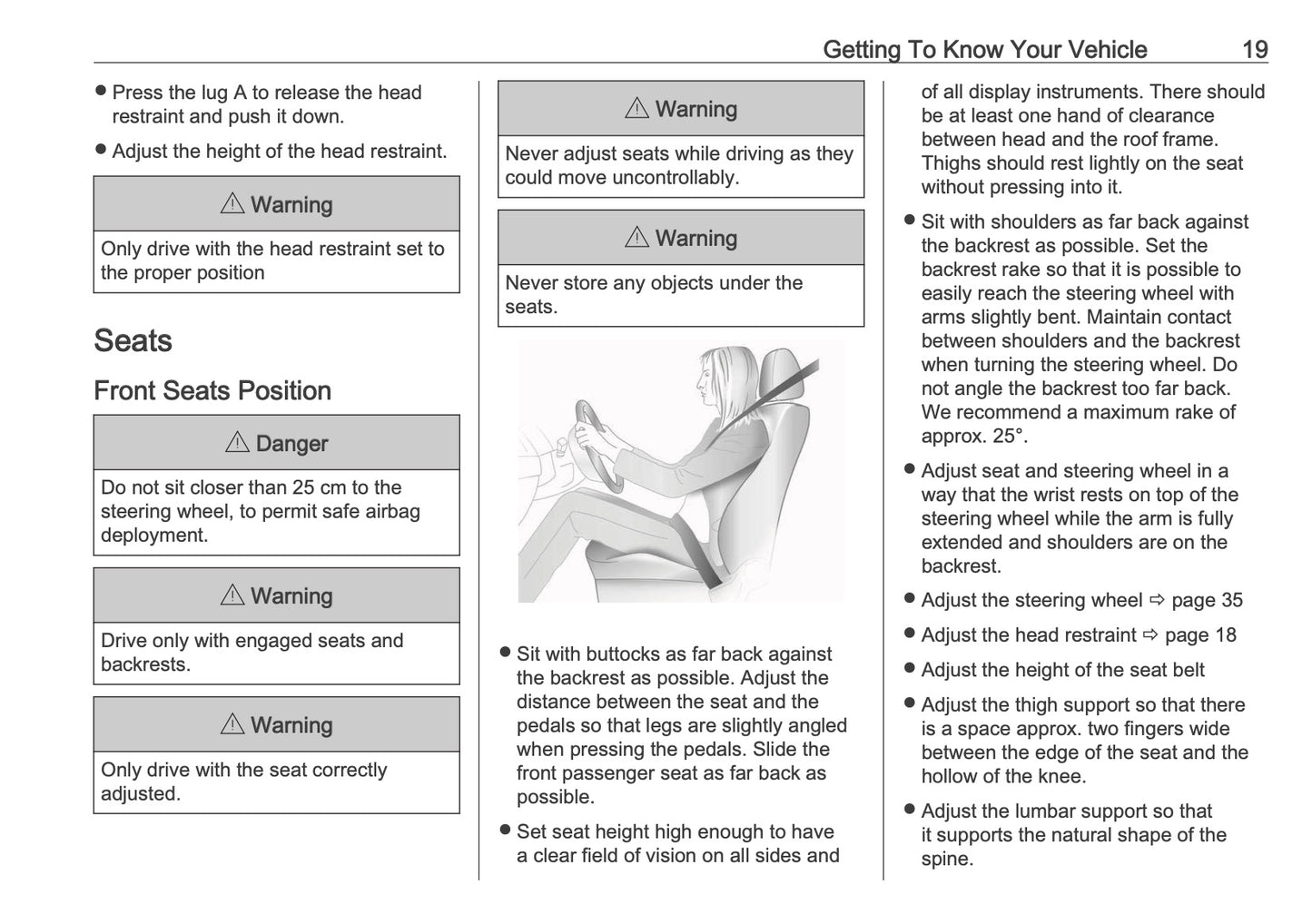 Getting To Know Your Vehicle 19

● Press the lug A to release the head restraint and push it down.

● Adjust the height of the head restraint.

⚠ Warning

Only drive with the head restraint set to the proper position

Seats

Front Seats Position

⚠ Danger

Do not sit closer than 25 cm to the steering wheel, to permit safe airbag deployment.

⚠ Warning

Drive only with engaged seats and backrests.

⚠ Warning

Only drive with the seat correctly adjusted.

⚠ Warning

Never adjust seats while driving as they could move uncontrollably.

⚠ Warning

Never store any objects under the seats.

● Sit with buttocks as far back against the backrest as possible. Adjust the distance between the seat and the pedals so that legs are slightly angled when pressing the pedals. Slide the front passenger seat as far back as possible.

● Set seat height high enough to have a clear field of vision on all sides and of all display instruments. There should be at least one hand of clearance between head and the roof frame. Thighs should rest lightly on the seat without pressing into it.

● Sit with shoulders as far back against the backrest as possible. Set the backrest rake so that it is possible to easily reach the steering wheel with arms slightly bent. Maintain contact between shoulders and the backrest when turning the steering wheel. Do not angle the backrest too far back. We recommend a maximum rake of approx. 25°.

● Adjust seat and steering wheel in a way that the wrist rests on top of the steering wheel while the arm is fully extended and shoulders are on the backrest.

● Adjust the steering wheel ⇨ page 35

● Adjust the head restraint ⇨ page 18

● Adjust the height of the seat belt

● Adjust the thigh support so that there is a space approx. two fingers wide between the edge of the seat and the hollow of the knee.

● Adjust the lumbar support so that it supports the natural shape of the spine.