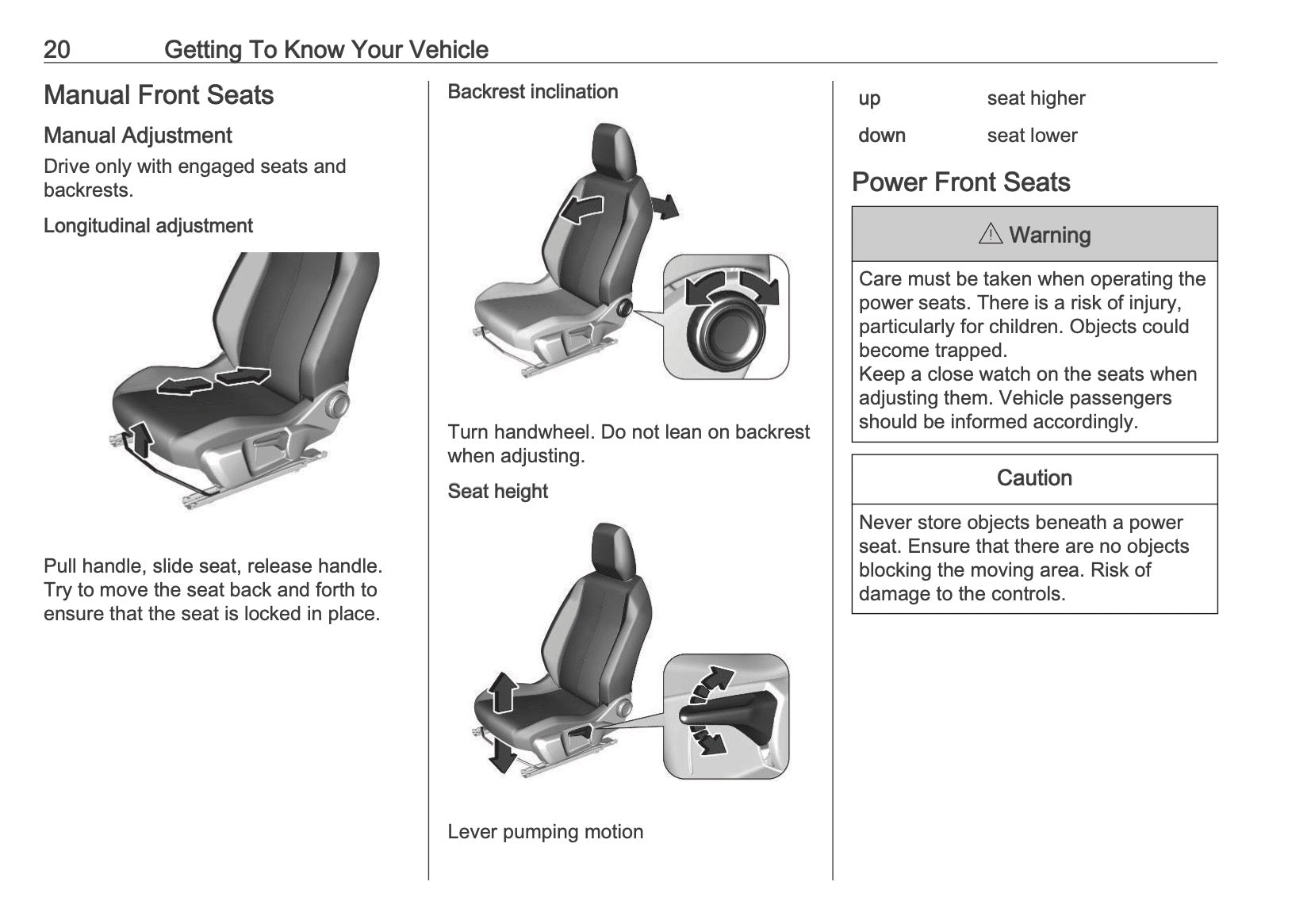 20 Getting To Know Your Vehicle

Manual Front Seats

Manual Adjustment

Drive only with engaged seats and backrests.

Longitudinal adjustment

Pull handle, slide seat, release handle. Try to move the seat back and forth to ensure that the seat is locked in place.

Backrest inclination

Turn handwheel. Do not lean on backrest when adjusting.

Seat height

Lever pumping motion

| up | seat higher |
|---|---|
| down | seat lower |

Power Front Seats

⚠ Warning

Care must be taken when operating the power seats. There is a risk of injury, particularly for children. Objects could become trapped.
Keep a close watch on the seats when adjusting them. Vehicle passengers should be informed accordingly.

Caution

Never store objects beneath a power seat. Ensure that there are no objects blocking the moving area. Risk of damage to the controls.