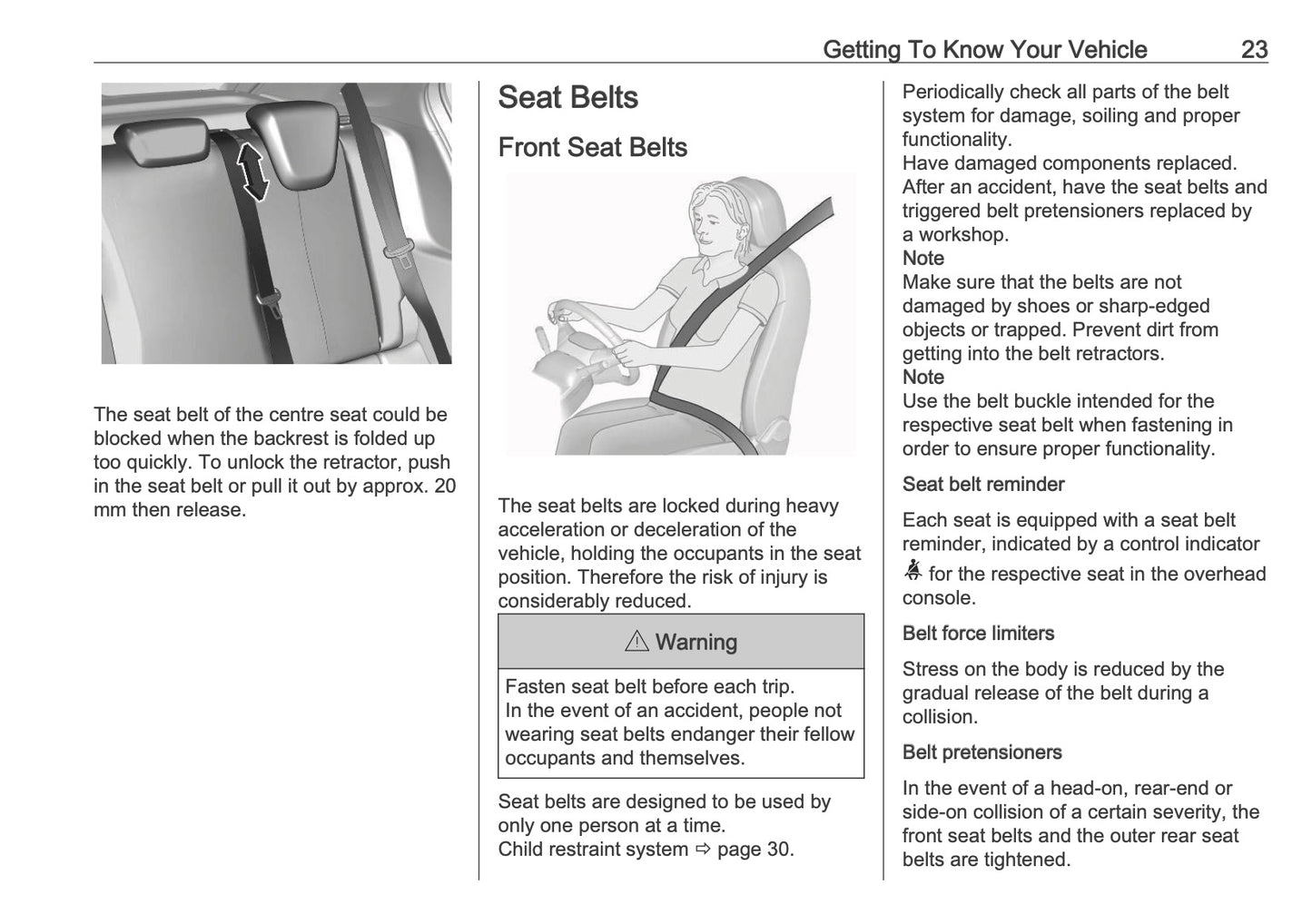 Getting To Know Your Vehicle 23

The seat belt of the centre seat could be blocked when the backrest is folded up too quickly. To unlock the retractor, push in the seat belt or pull it out by approx. 20 mm then release.

Seat Belts

Front Seat Belts

The seat belts are locked during heavy acceleration or deceleration of the vehicle, holding the occupants in the seat position. Therefore the risk of injury is considerably reduced.

⚠ Warning

Fasten seat belt before each trip.
In the event of an accident, people not wearing seat belts endanger their fellow occupants and themselves.

Seat belts are designed to be used by only one person at a time.
Child restraint system ⇨ page 30.

Periodically check all parts of the belt system for damage, soiling and proper functionality.
Have damaged components replaced.
After an accident, have the seat belts and triggered belt pretensioners replaced by a workshop.
Note
Make sure that the belts are not damaged by shoes or sharp-edged objects or trapped. Prevent dirt from getting into the belt retractors.
Note
Use the belt buckle intended for the respective seat belt when fastening in order to ensure proper functionality.

Seat belt reminder

Each seat is equipped with a seat belt reminder, indicated by a control indicator for the respective seat in the overhead console.

Belt force limiters

Stress on the body is reduced by the gradual release of the belt during a collision.

Belt pretensioners

In the event of a head-on, rear-end or side-on collision of a certain severity, the front seat belts and the outer rear seat belts are tightened.