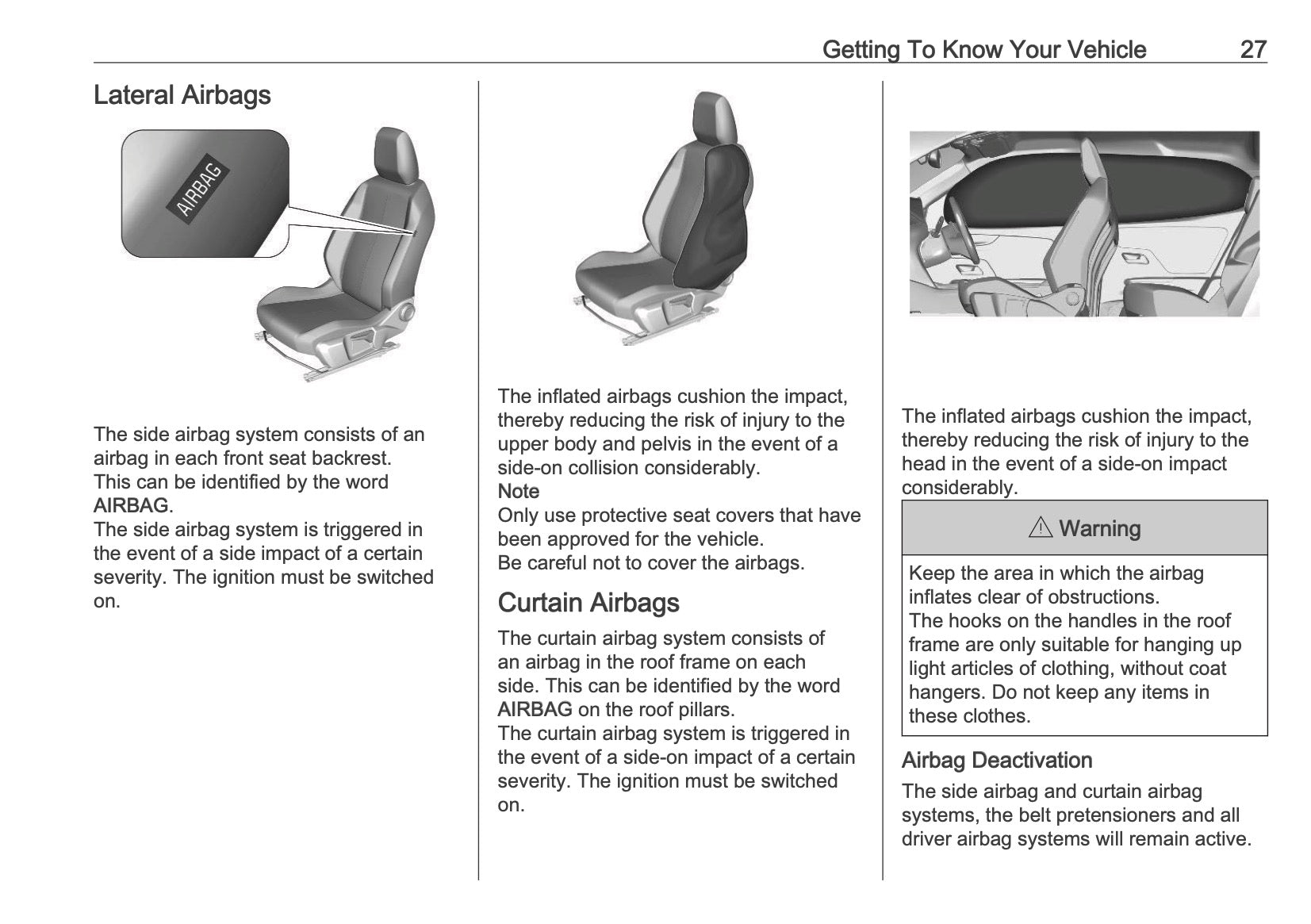 Getting To Know Your Vehicle 27

Lateral Airbags

AIRBAG

The side airbag system consists of an airbag in each front seat backrest. This can be identified by the word AIRBAG.
The side airbag system is triggered in the event of a side impact of a certain severity. The ignition must be switched on.

The inflated airbags cushion the impact, thereby reducing the risk of injury to the upper body and pelvis in the event of a side-on collision considerably.
Note
Only use protective seat covers that have been approved for the vehicle.
Be careful not to cover the airbags.

Curtain Airbags

The curtain airbag system consists of an airbag in the roof frame on each side. This can be identified by the word AIRBAG on the roof pillars.
The curtain airbag system is triggered in the event of a side-on impact of a certain severity. The ignition must be switched on.

The inflated airbags cushion the impact, thereby reducing the risk of injury to the head in the event of a side-on impact considerably.

⚠ Warning

Keep the area in which the airbag inflates clear of obstructions.
The hooks on the handles in the roof frame are only suitable for hanging up light articles of clothing, without coat hangers. Do not keep any items in these clothes.

Airbag Deactivation

The side airbag and curtain airbag systems, the belt pretensioners and all driver airbag systems will remain active.