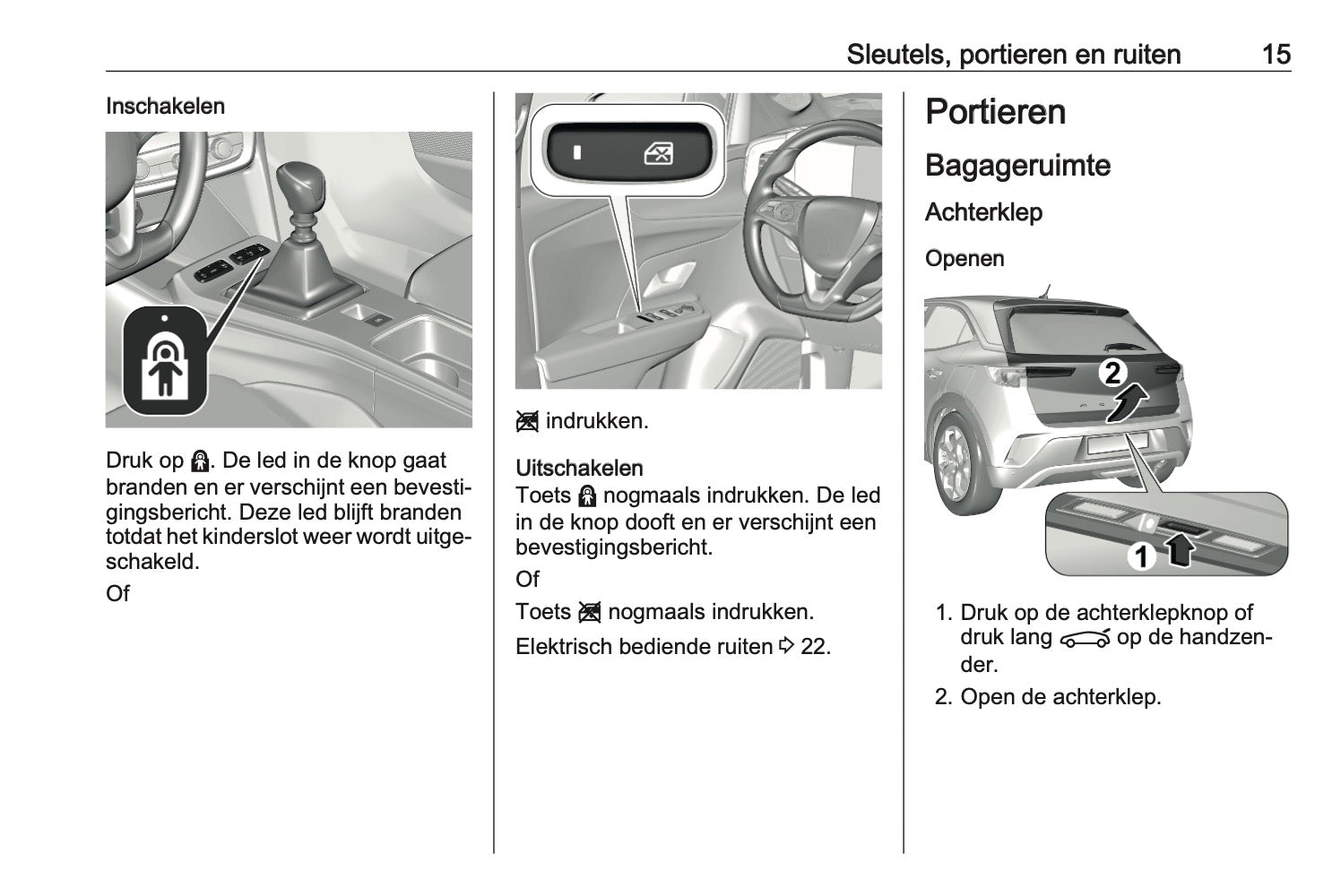 Sleutels, portieren en ruiten 15

Inschakelen

Druk op . De led in de knop gaat branden en er verschijnt een bevestigingsbericht. Deze led blijft branden totdat het kinderslot weer wordt uitgeschakeld.

Of

indrukken.

Uitschakelen

Toets nogmaals indrukken. De led in de knop dooft en er verschijnt een bevestigingsbericht.

Of

Toets nogmaals indrukken.

Elektrisch bediende ruiten ⇨ 22.

Portieren

Bagageruimte

Achterklep

Openen

2

1

1. Druk op de achterklepknop of druk lang op de handzender.

2. Open de achterklep.