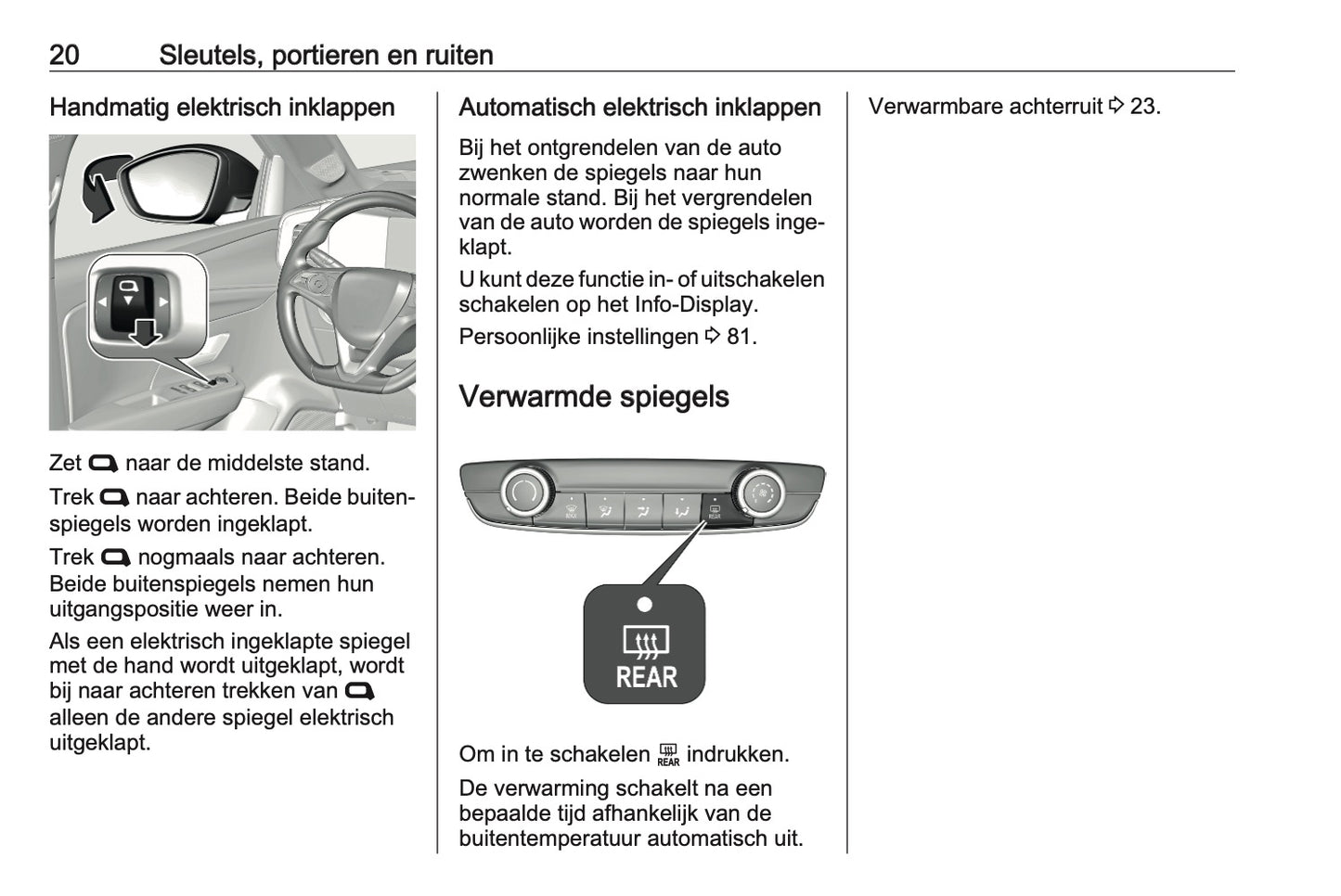 20 Sleutels, portieren en ruiten

Handmatig elektrisch inklappen

Zet naar de middelste stand.

Trek naar achteren. Beide buitenspiegels worden ingeklapt.

Trek nogmaals naar achteren. Beide buitenspiegels nemen hun uitgangspositie weer in.

Als een elektrisch ingeklapte spiegel met de hand wordt uitgeklapt, wordt bij naar achteren trekken van alleen de andere spiegel elektrisch uitgeklapt.

Automatisch elektrisch inklappen

Bij het ontgrendelen van de auto zwenken de spiegels naar hun normale stand. Bij het vergrendelen van de auto worden de spiegels ingeklapt.

U kunt deze functie in- of uitschakelen schakelen op het Info-Display.

Persoonlijke instellingen ⇨ 81.

Verwarmde spiegels

REAR

Om in te schakelen REAR indrukken.

De verwarming schakelt na een bepaalde tijd afhankelijk van de buitentemperatuur automatisch uit.

Verwarmbare achterruit ⇨ 23.