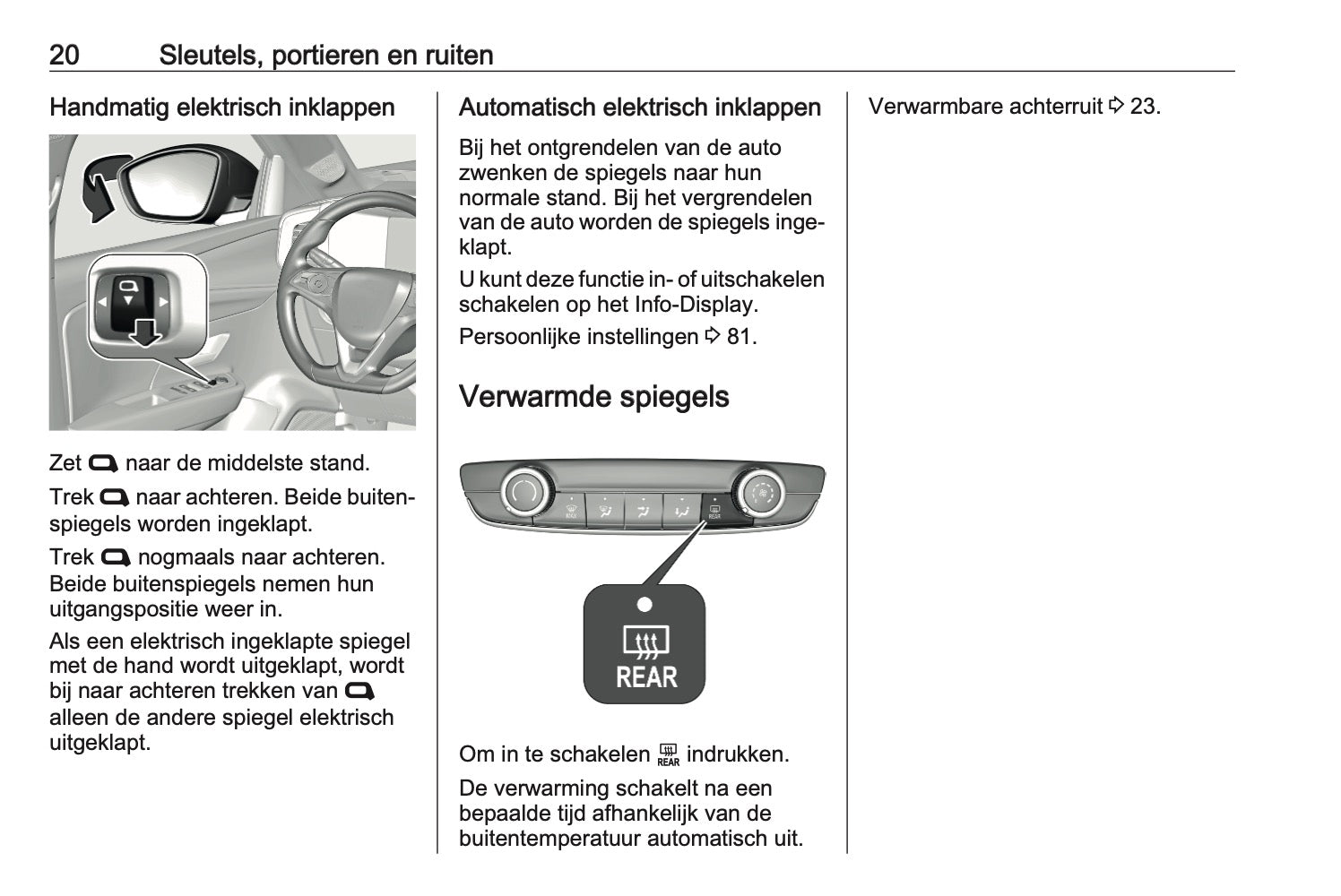 20 Sleutels, portieren en ruiten

Handmatig elektrisch inklappen

Zet naar de middelste stand.

Trek naar achteren. Beide buitenspiegels worden ingeklapt.

Trek nogmaals naar achteren. Beide buitenspiegels nemen hun uitgangspositie weer in.

Als een elektrisch ingeklapte spiegel met de hand wordt uitgeklapt, wordt bij naar achteren trekken van alleen de andere spiegel elektrisch uitgeklapt.

Automatisch elektrisch inklappen

Bij het ontgrendelen van de auto zwenken de spiegels naar hun normale stand. Bij het vergrendelen van de auto worden de spiegels ingeklapt.

U kunt deze functie in- of uitschakelen schakelen op het Info-Display.

Persoonlijke instellingen ⇨ 81.

Verwarmde spiegels

MAX

REAR

REAR

Om in te schakelen REAR indrukken.

De verwarming schakelt na een bepaalde tijd afhankelijk van de buitentemperatuur automatisch uit.

Verwarmbare achterruit ⇨ 23.