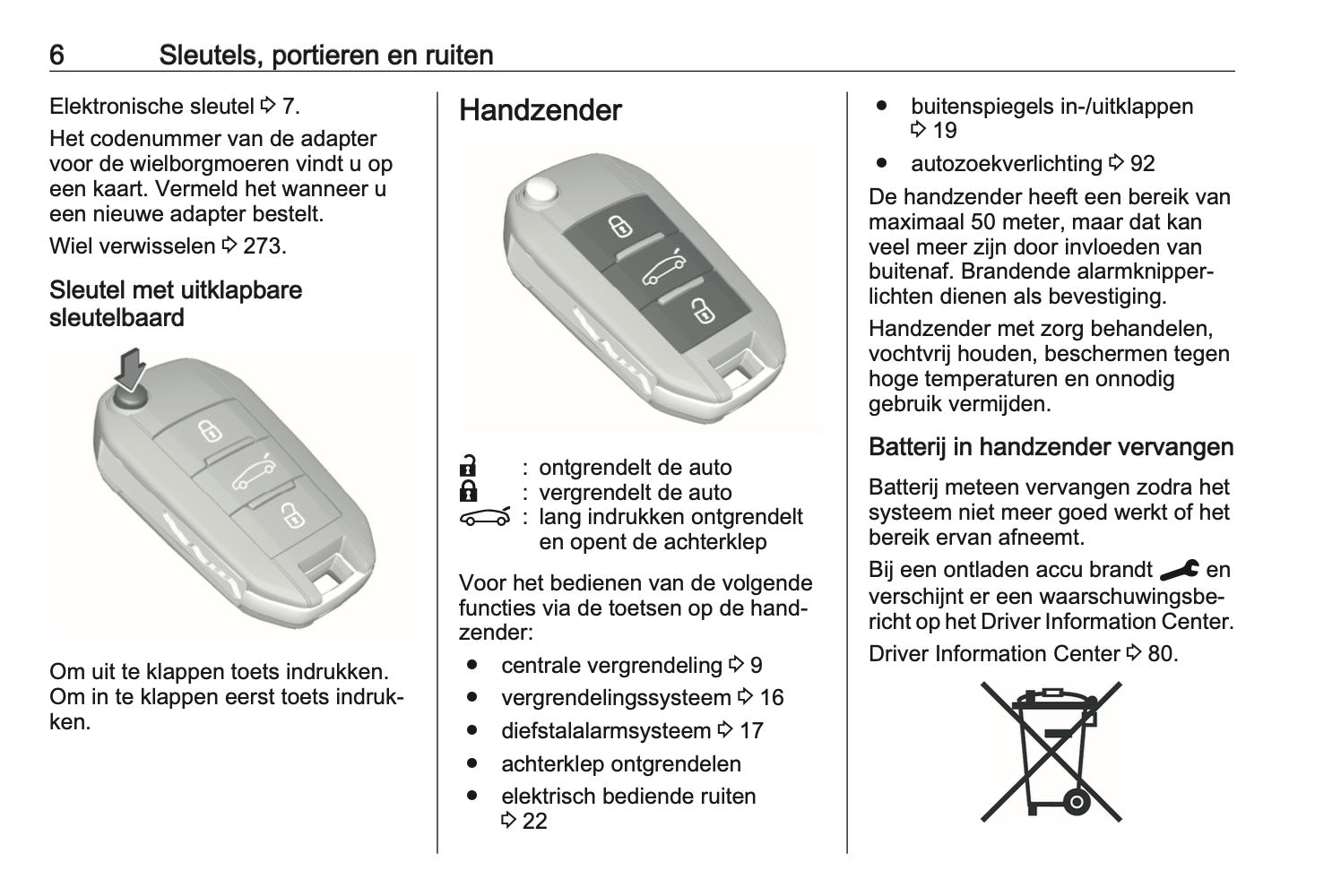 6 Sleutels, portieren en ruiten

Elektronische sleutel ⇨ 7.

Het codenummer van de adapter voor de wielborgmoeren vindt u op een kaart. Vermeld het wanneer u een nieuwe adapter bestelt.

Wiel verwisselen ⇨ 273.

Sleutel met uitklapbare sleutelbaard

Om uit te klappen toets indrukken. Om in te klappen eerst toets indrukken.

Handzender

: ontgrendelt de auto
: vergrendelt de auto
: lang indrukken ontgrendelt en opent de achterklep

Voor het bedienen van de volgende functies via de toetsen op de handzender:

● centrale vergrendeling ⇨ 9
● vergrendelingssysteem ⇨ 16
● diefstalalarmsysteem ⇨ 17
● achterklep ontgrendelen
● elektrisch bediende ruiten ⇨ 22
● buitenspiegels in-/uitklappen ⇨ 19
● autozoekverlichting ⇨ 92

De handzender heeft een bereik van maximaal 50 meter, maar dat kan veel meer zijn door invloeden van buitenaf. Brandende alarmknipperlichten dienen als bevestiging.

Handzender met zorg behandelen, vochtvrij houden, beschermen tegen hoge temperaturen en onnodig gebruik vermijden.

Batterij in handzender vervangen

Batterij meteen vervangen zodra het systeem niet meer goed werkt of het bereik ervan afneemt.

Bij een ontladen accu brandt en verschijnt er een waarschuwingsbericht op het Driver Information Center.

Driver Information Center ⇨ 80.