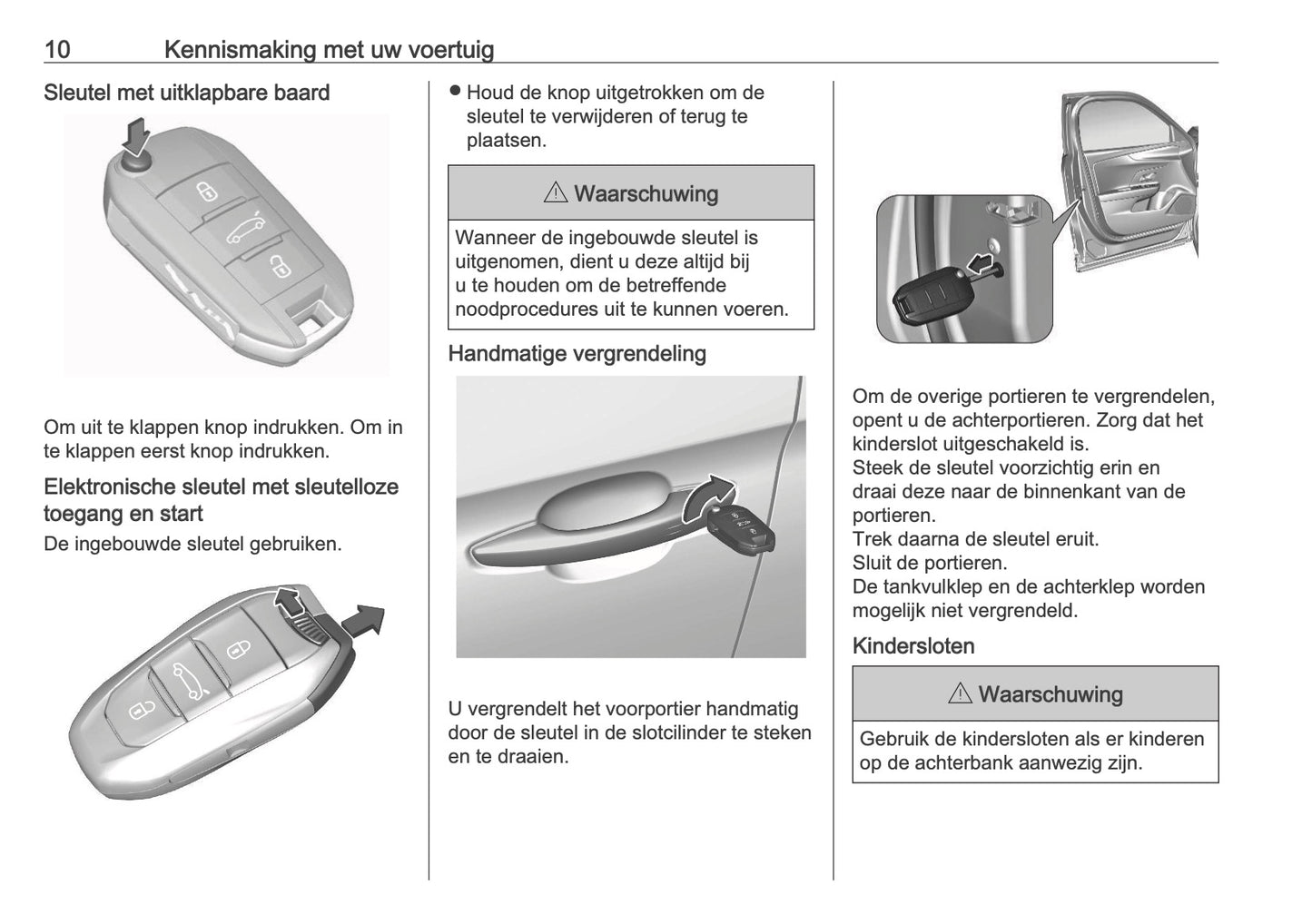 10 Kennismaking met uw voertuig

Sleutel met uitklapbare baard

Om uit te klappen knop indrukken. Om in te klappen eerst knop indrukken.

Elektronische sleutel met sleutelloze toegang en start

De ingebouwde sleutel gebruiken.

● Houd de knop uitgetrokken om de sleutel te verwijderen of terug te plaatsen.

⚠ Waarschuwing

Wanneer de ingebouwde sleutel is uitgenomen, dient u deze altijd bij u te houden om de betreffende noodprocedures uit te kunnen voeren.

Handmatige vergrendeling

U vergrendelt het voorportier handmatig door de sleutel in de slotcilinder te steken en te draaien.

Om de overige portieren te vergrendelen, opent u de achterportieren. Zorg dat het kinderslot uitgeschakeld is.
Steek de sleutel voorzichtig erin en draai deze naar de binnenkant van de portieren.
Trek daarna de sleutel eruit.
Sluit de portieren.
De tankvulklep en de achterklep worden mogelijk niet vergrendeld.

Kindersloten

⚠ Waarschuwing

Gebruik de kindersloten als er kinderen op de achterbank aanwezig zijn.