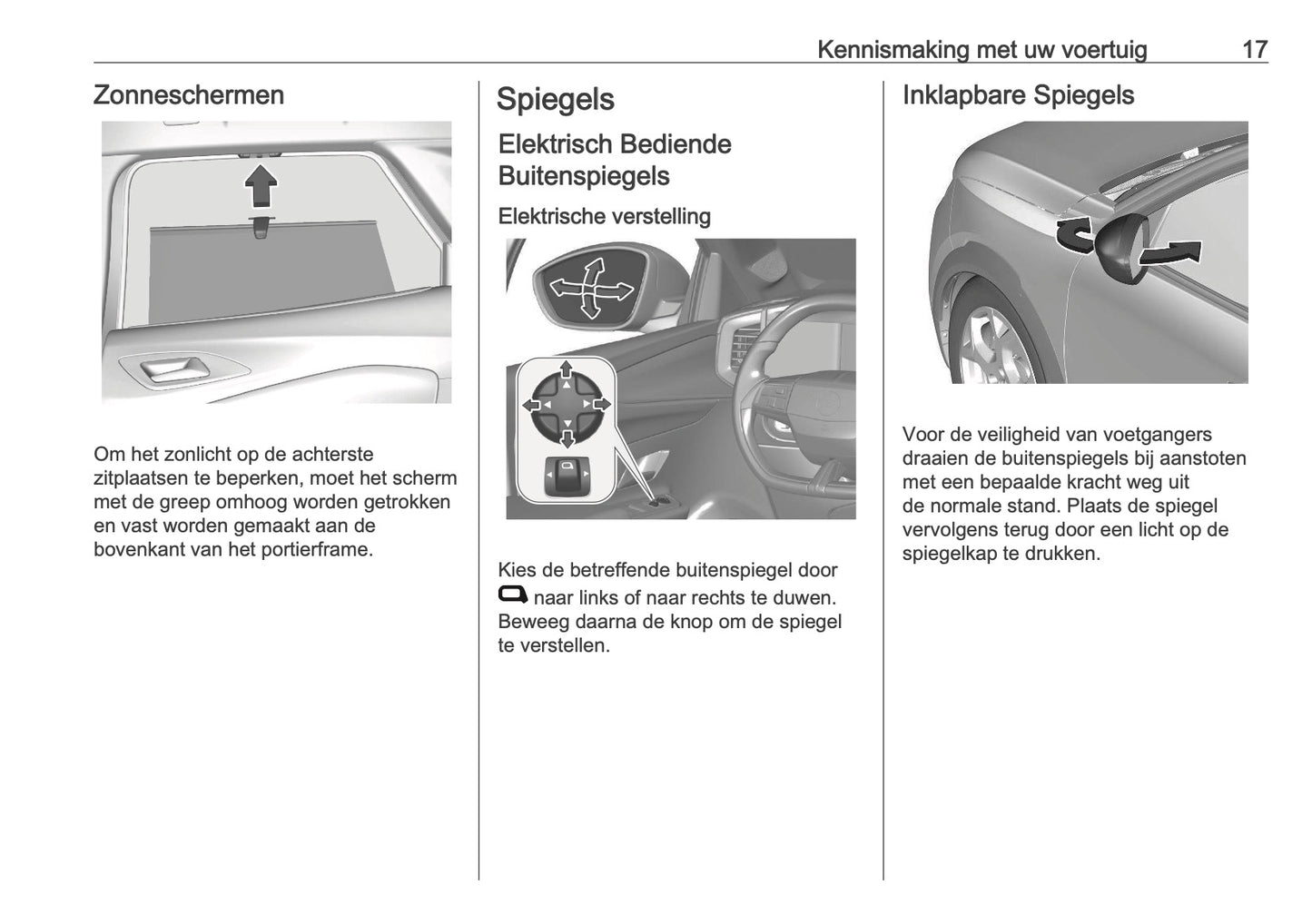 Kennismaking met uw voertuig 17

Zonneschermen

Om het zonlicht op de achterste zitplaatsen te beperken, moet het scherm met de greep omhoog worden getrokken en vast worden gemaakt aan de bovenkant van het portierframe.

Spiegels

Elektrisch Bediende Buitenspiegels

Elektrische verstelling

Kies de betreffende buitenspiegel door naar links of naar rechts te duwen. Beweeg daarna de knop om de spiegel te verstellen.

Inklapbare Spiegels

Voor de veiligheid van voetgangers draaien de buitenspiegels bij aanstoten met een bepaalde kracht weg uit de normale stand. Plaats de spiegel vervolgens terug door een licht op de spiegelkap te drukken.