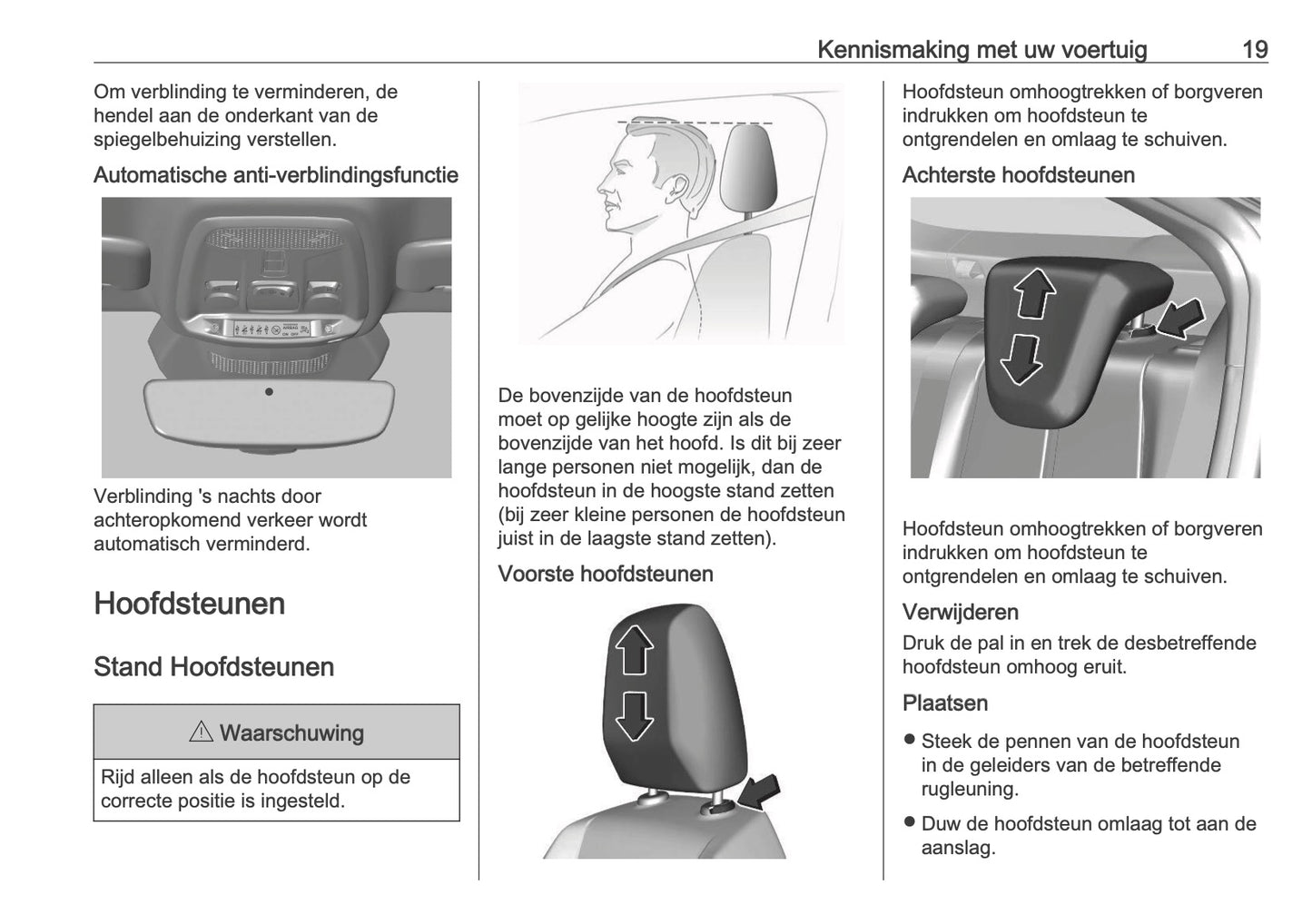 Kennismaking met uw voertuig 19

Om verblinding te verminderen, de hendel aan de onderkant van de spiegelbehuizing verstellen.

Automatische anti-verblindingsfunctie

Verblinding 's nachts door achteropkomend verkeer wordt automatisch verminderd.

Hoofdsteunen

Stand Hoofdsteunen

⚠ Waarschuwing

Rijd alleen als de hoofdsteun op de correcte positie is ingesteld.

De bovenzijde van de hoofdsteun moet op gelijke hoogte zijn als de bovenzijde van het hoofd. Is dit bij zeer lange personen niet mogelijk, dan de hoofdsteun in de hoogste stand zetten (bij zeer kleine personen de hoofdsteun juist in de laagste stand zetten).

Voorste hoofdsteunen

Hoofdsteun omhoogtrekken of borgveren indrukken om hoofdsteun te ontgrendelen en omlaag te schuiven.

Achterste hoofdsteunen

Hoofdsteun omhoogtrekken of borgveren indrukken om hoofdsteun te ontgrendelen en omlaag te schuiven.

Verwijderen

Druk de pal in en trek de desbetreffende hoofdsteun omhoog eruit.

Plaatsen

● Steek de pennen van de hoofdsteun in de geleiders van de betreffende rugleuning.

● Duw de hoofdsteun omlaag tot aan de aanslag.