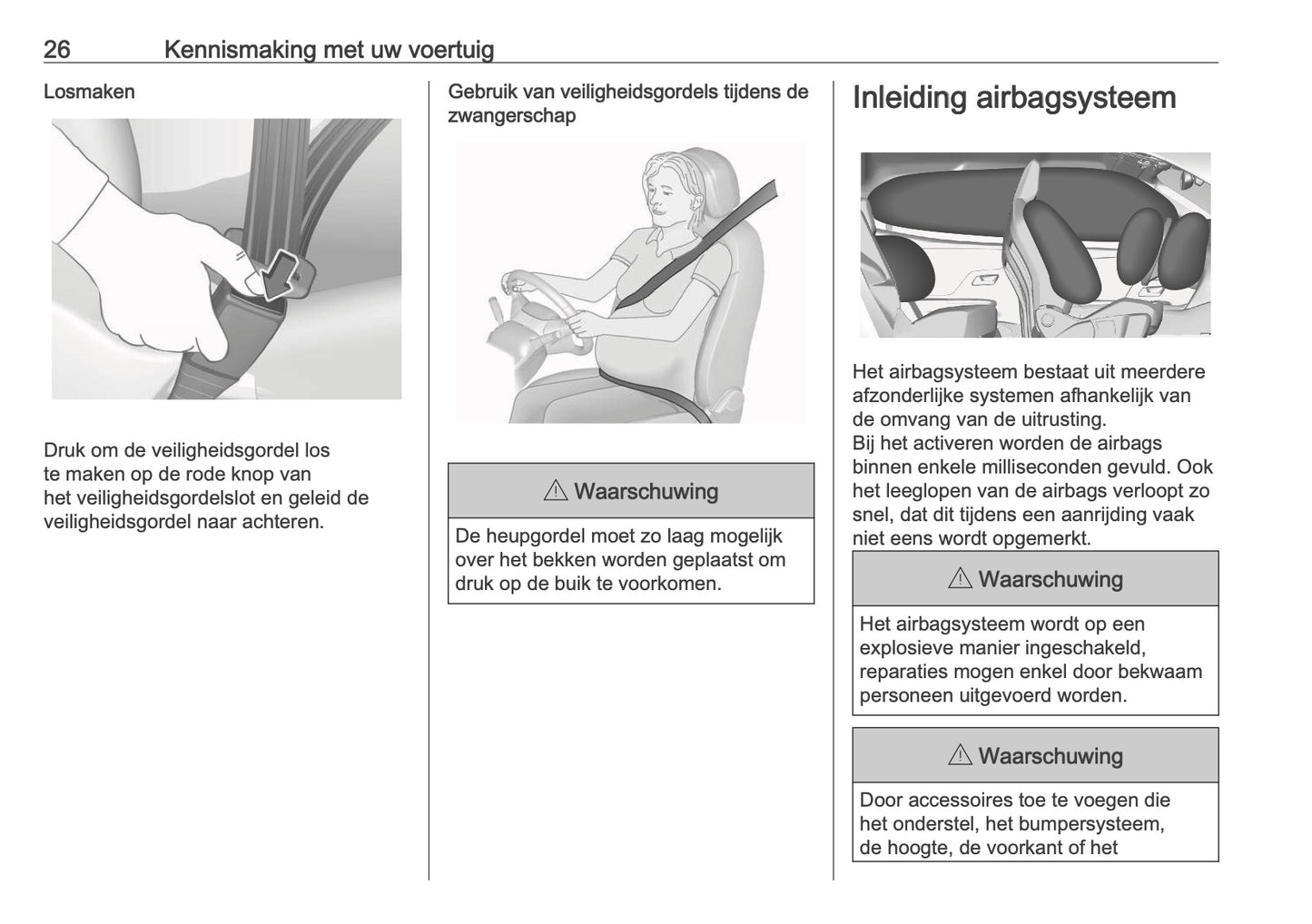 26 Kennismaking met uw voertuig

Losmaken

Druk om de veiligheidsgordel los te maken op de rode knop van het veiligheidsgordelslot en geleid de veiligheidsgordel naar achteren.

Gebruik van veiligheidsgordels tijdens de zwangerschap

⚠ Waarschuwing

De heupgordel moet zo laag mogelijk over het bekken worden geplaatst om druk op de buik te voorkomen.

Inleiding airbagsysteem

Het airbagsysteem bestaat uit meerdere afzonderlijke systemen afhankelijk van de omvang van de uitrusting.
Bij het activeren worden de airbags binnen enkele milliseconden gevuld. Ook het leeglopen van de airbags verloopt zo snel, dat dit tijdens een aanrijding vaak niet eens wordt opgemerkt.

⚠ Waarschuwing

Het airbagsysteem wordt op een explosieve manier ingeschakeld, reparaties mogen enkel door bekwaam personeen uitgevoerd worden.

⚠ Waarschuwing

Door accessoires toe te voegen die het onderstel, het bumpersysteem, de hoogte, de voorkant of het